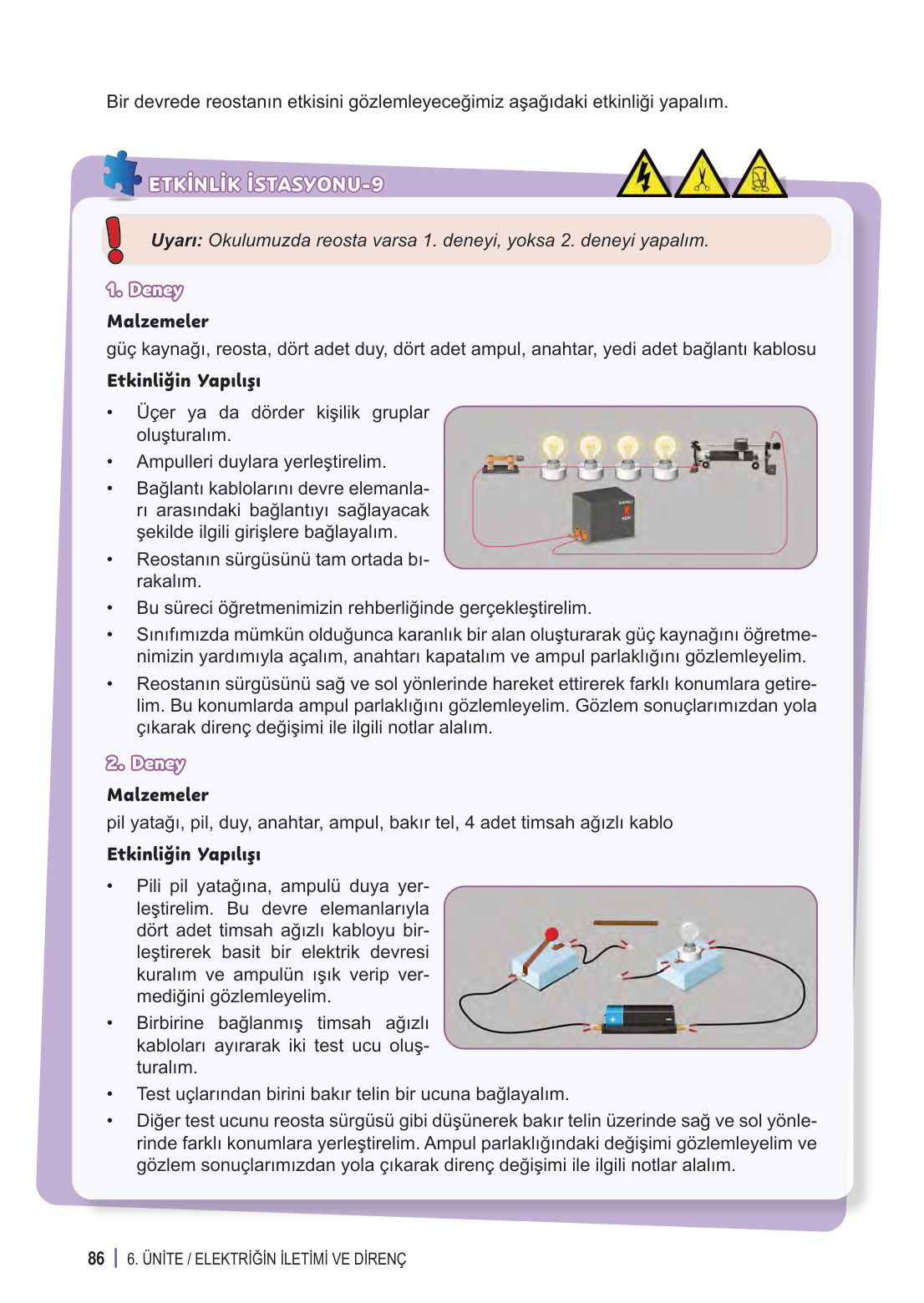 Bir devrede reostanın etkisini gözlemleyeceğimiz aşağıdaki etkinliği yapalım.

ETKİNLİK İSTASYONU-9

Uyarı: Okulumuzda reosta varsa 1. deneyi, yoksa 2. deneyi yapalım.

1. Deney

Malzemeler

güç kaynağı, reosta, dört adet duy, dört adet ampul, anahtar, yedi adet bağlantı kablosu

Etkinliğin Yapılışı

• Üçer ya da dörder kişilik gruplar oluşturalım.
• Ampulleri duylara yerleştirelim.
• Bağlantı kablolarını devre elemanları arasındaki bağlantıyı sağlayacak şekilde ilgili girişlere bağlayalım.
• Reostanın sürgüsünü tam ortada bırakalım.
• Bu süreci öğretmenimizin rehberliğinde gerçekleştirelim.
• Sınıfımızda mümkün olduğunca karanlık bir alan oluşturarak güç kaynağını öğretmenimizin yardımıyla açalım, anahtarı kapatalım ve ampul parlaklığını gözlemleyelim.
• Reostanın sürgüsünü sağ ve sol yönlerinde hareket ettirerek farklı konumlara getirelim. Bu konumlarda ampul parlaklığını gözlemleyelim. Gözlem sonuçlarımızdan yola çıkarak direnç değişimi ile ilgili notlar alalım.

KAPALI
AÇIK

2. Deney

Malzemeler

pil yatağı, pil, duy, anahtar, ampul, bakır tel, 4 adet timsah ağızlı kablo

Etkinliğin Yapılışı

• Pili pil yatağına, ampulü duya yerleştirelim. Bu devre elemanlarıyla dört adet timsah ağızlı kabloyu birleştirerek basit bir elektrik devresi kuralım ve ampulün ışık verip vermediğini gözlemleyelim.
• Birbirine bağlanmış timsah ağızlı kabloları ayırarak iki test ucu oluşturalım.
• Test uçlarından birini bakır telin bir ucuna bağlayalım.
• Diğer test ucunu reosta sürgüsü gibi düşünerek bakır telin üzerinde sağ ve sol yönlerinde farklı konumlara yerleştirelim. Ampul parlaklığındaki değişimi gözlemleyelim ve gözlem sonuçlarımızdan yola çıkarak direnç değişimi ile ilgili notlar alalım.

86 | 6. ÜNİTE / ELEKTRİĞİN İLETİMİ VE DİRENÇ