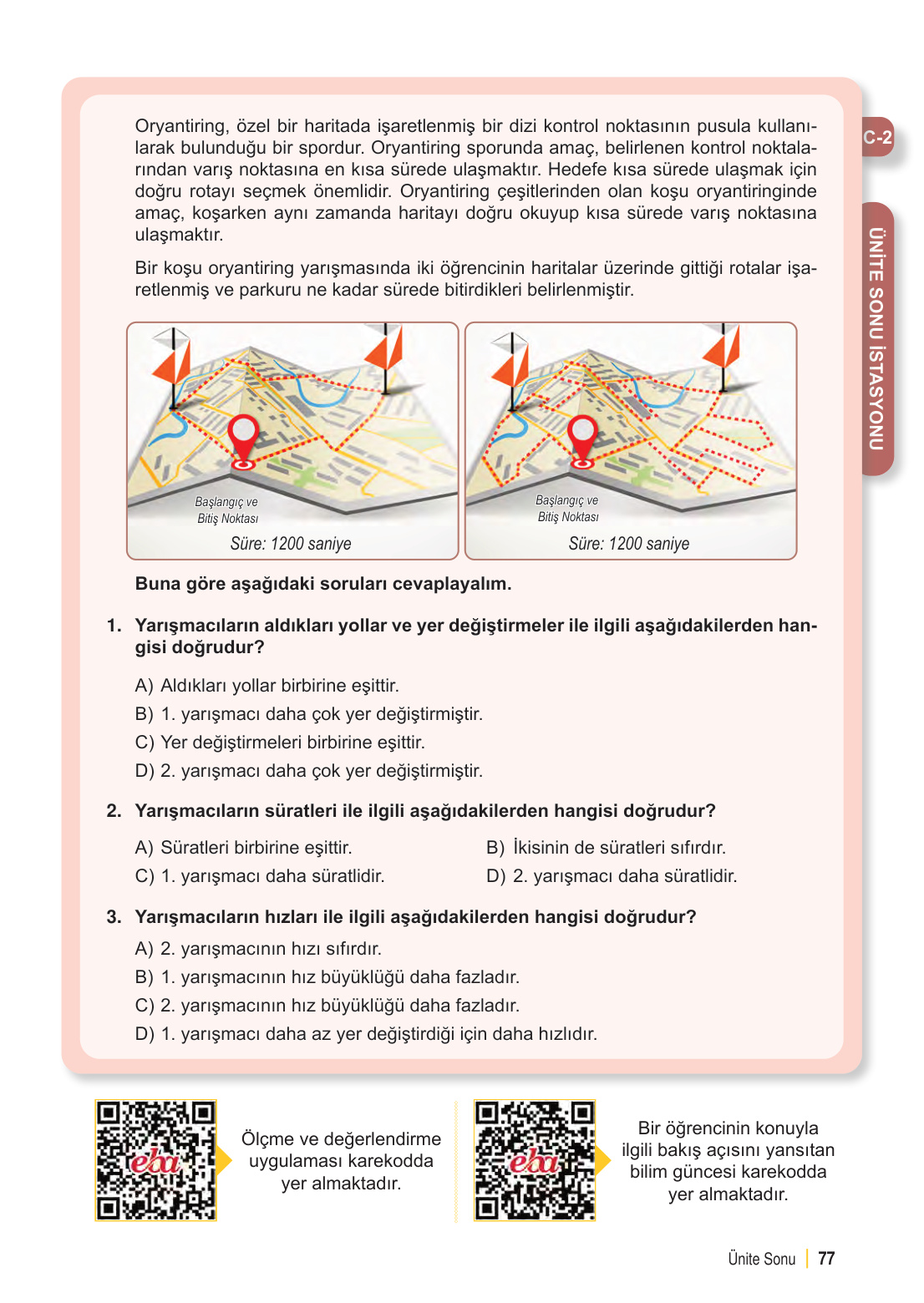 C-2

ÜNİTE SONU İSTASYONU

Oryantiring, özel bir haritada işaretlenmiş bir dizi kontrol noktasının pusula kullanılarak bulunduğu bir spordur. Oryantiring sporunda amaç, belirlenen kontrol noktalarından varış noktasına en kısa sürede ulaşmaktır. Hedefe kısa sürede ulaşmak için doğru rotayı seçmek önemlidir. Oryantiring çeşitlerinden olan koşu oryantiringinde amaç, koşarken aynı zamanda haritayı doğru okuyup kısa sürede varış noktasına ulaşmaktır.

Bir koşu oryantiring yarışmasında iki öğrencinin haritalar üzerinde gittiği rotalar işaretlenmiş ve parkuru ne kadar sürede bitirdikleri belirlenmiştir.

Başlangıç ve Bitiş Noktası
Süre: 1200 saniye

Başlangıç ve Bitiş Noktası
Süre: 1200 saniye

Buna göre aşağıdaki soruları cevaplayalım.

1. Yarışmacıların aldıkları yollar ve yer değiştirmeler ile ilgili aşağıdakilerden hangisi doğrudur?

A) Aldıkları yollar birbirine eşittir.
B) 1. yarışmacı daha çok yer değiştirmiştir.
C) Yer değiştirmeleri birbirine eşittir.
D) 2. yarışmacı daha çok yer değiştirmiştir.

2. Yarışmacıların süratleri ile ilgili aşağıdakilerden hangisi doğrudur?

A) Süratleri birbirine eşittir.
B) İkisinin de süratleri sıfırdır.
C) 1. yarışmacı daha süratlidir.
D) 2. yarışmacı daha süratlidir.

3. Yarışmacıların hızları ile ilgili aşağıdakilerden hangisi doğrudur?

A) 2. yarışmacının hızı sıfırdır.
B) 1. yarışmacının hız büyüklüğü daha fazladır.
C) 2. yarışmacının hız büyüklüğü daha fazladır.
D) 1. yarışmacı daha az yer değiştirdiği için daha hızlıdır.

eba

Ölçme ve değerlendirme uygulaması karekodda yer almaktadır.

eba

Bir öğrencinin konuyla ilgili bakış açısını yansıtan bilim güncesi karekodda yer almaktadır.

Ünite Sonu | 77