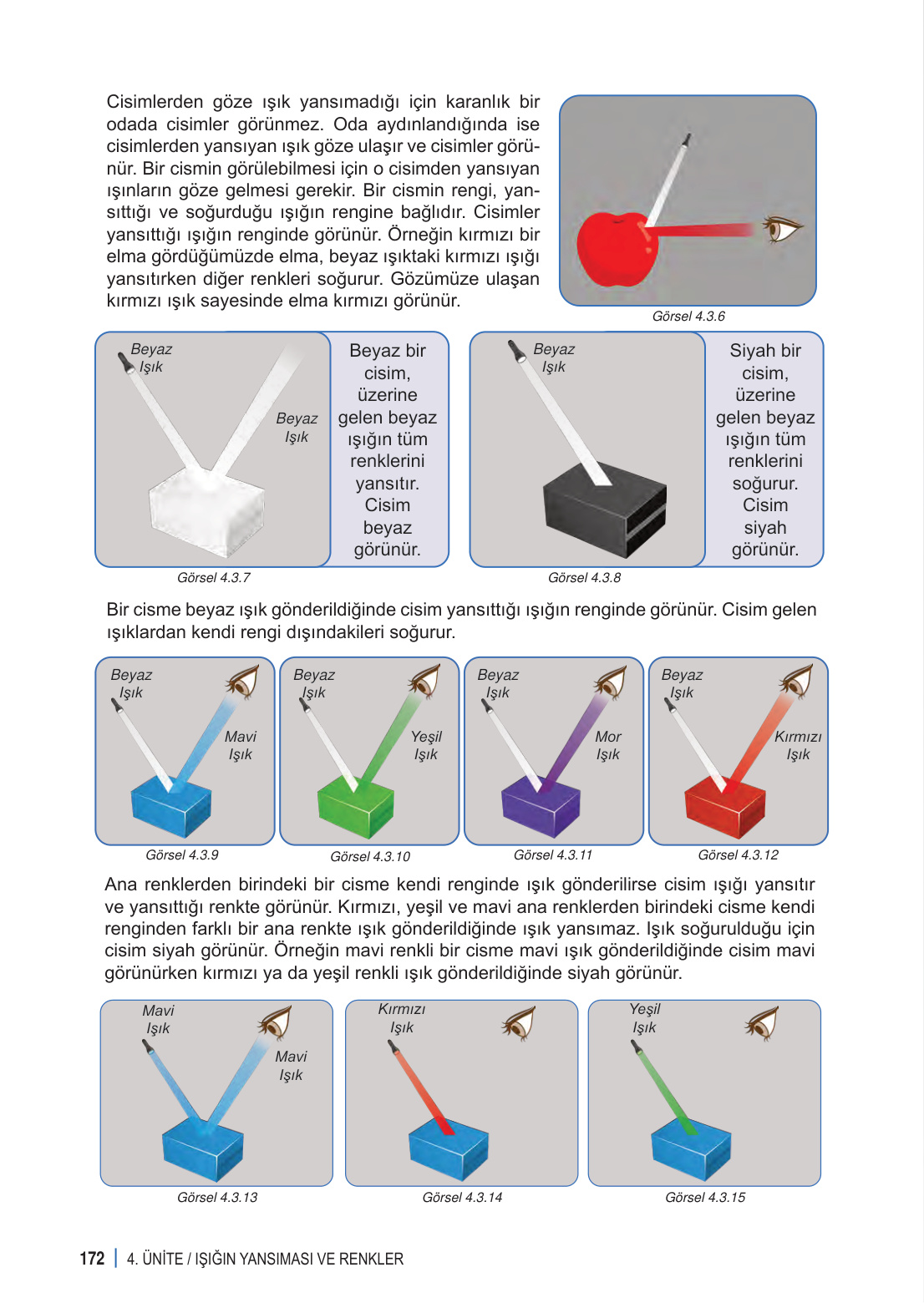 Cisimlerden göze ışık yansımadığı için karanlık bir odada cisimler görünmez. Oda aydınlandığında ise cisimlerden yansıyan ışık göze ulaşır ve cisimler görünür. Bir cismin görülebilmesi için o cisimden yansıyan ışınların göze gelmesi gerekir. Bir cismin rengi, yansıttığı ve soğurduğu ışığın rengine bağlıdır. Cisimler yansıttığı ışığın renginde görünür. Örneğin kırmızı bir elma gördüğümüzde elma, beyaz ışıktaki kırmızı ışığı yansıtırken diğer renkleri soğurur. Gözümüze ulaşan kırmızı ışık sayesinde elma kırmızı görünür.

Görsel 4.3.6

Beyaz Işık

Beyaz Işık

Beyaz bir cisim, üzerine gelen beyaz ışığın tüm renklerini yansıtır. Cisim beyaz görünür.

Görsel 4.3.7

Beyaz Işık

Siyah bir cisim, üzerine gelen beyaz ışığın tüm renklerini soğurur. Cisim siyah görünür.

Görsel 4.3.8

Bir cisme beyaz ışık gönderildiğinde cisim yansıttığı ışığın renginde görünür. Cisim gelen ışıklardan kendi rengi dışındakileri soğurur.

Beyaz Işık

Mavi Işık

Görsel 4.3.9

Beyaz Işık

Yeşil Işık

Görsel 4.3.10

Beyaz Işık

Mor Işık

Görsel 4.3.11

Beyaz Işık

Kırmızı Işık

Görsel 4.3.12

Ana renklerden birindeki bir cisme kendi renginde ışık gönderilirse cisim ışığı yansıtır ve yansıttığı renkte görünür. Kırmızı, yeşil ve mavi ana renklerden birindeki cisme kendi renginden farklı bir ana renkte ışık gönderildiğinde ışık yansımaz. Işık soğurulduğu için cisim siyah görünür. Örneğin mavi renkli bir cisme mavi ışık gönderildiğinde cisim mavi görünürken kırmızı ya da yeşil renkli ışık gönderildiğinde siyah görünür.

Mavi Işık

Mavi Işık

Görsel 4.3.13

Kırmızı Işık

Görsel 4.3.14

Yeşil Işık

Görsel 4.3.15

172 | 4. ÜNİTE / IŞIĞIN YANSIMASI VE RENKLER