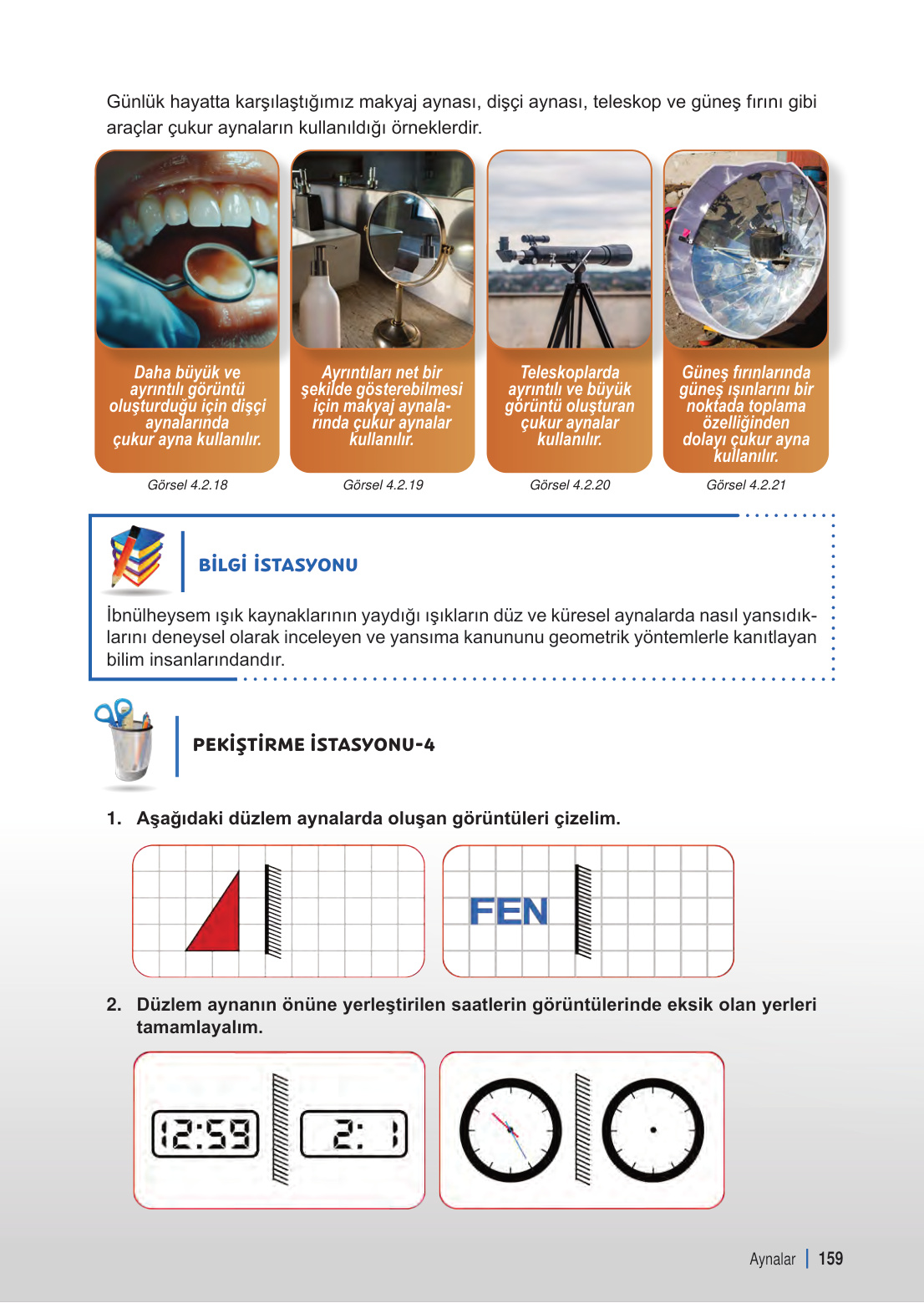 Günlük hayatta karşılaştığımız makyaj aynası, dişçi aynası, teleskop ve güneş fırını gibi araçlar çukur aynaların kullanıldığı örneklerdir.

Daha büyük ve ayrıntılı görüntü oluşturduğu için dişçi aynalarında çukur ayna kullanılır.

Görsel 4.2.18

Ayrıntıları net bir şekilde gösterebilmesi için makyaj aynalarında çukur aynalar kullanılır.

Görsel 4.2.19

Teleskoplarda ayrıntılı ve büyük görüntü oluşturan çukur aynalar kullanılır.

Görsel 4.2.20

Güneş fırınlarında güneş ışınlarını bir noktada toplama özelliğinden dolayı çukur ayna kullanılır.

Görsel 4.2.21

BİLGİ İSTASYONU

İbnülheysem ışık kaynaklarının yaydığı ışıkların düz ve küresel aynalarda nasıl yansıdıklarını deneysel olarak inceleyen ve yansıma kanununu geometrik yöntemlerle kanıtlayan bilim insanlarındandır.

PEKİŞTİRME İSTASYONU-4

1. Aşağıdaki düzlem aynalarda oluşan görüntüleri çizelim.

FEN

2. Düzlem aynanın önüne yerleştirilen saatlerin görüntülerinde eksik olan yerleri tamamlayalım.

12:59

2: 1

Aynalar | 159