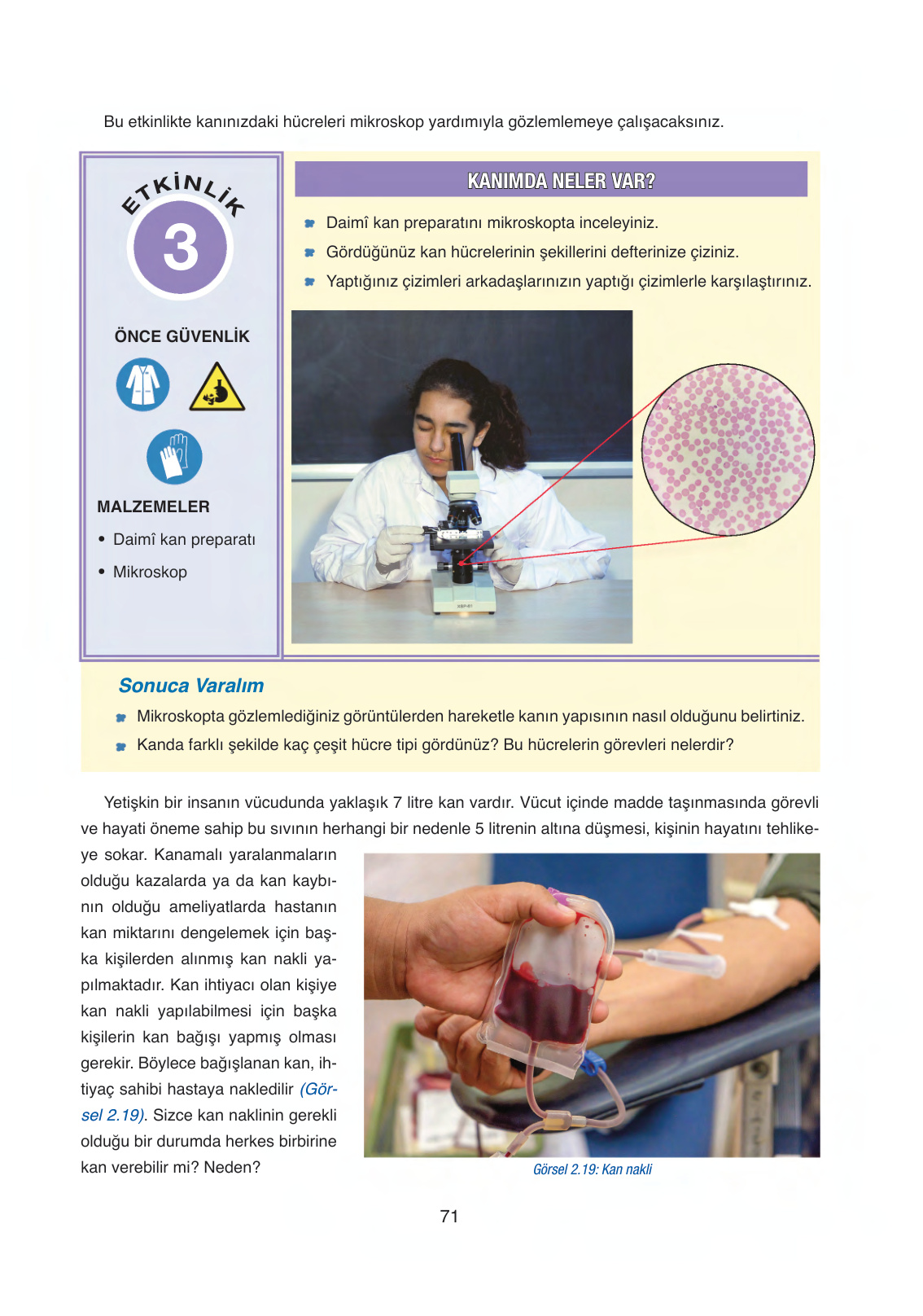 Bu etkinlikte kanınızdaki hücreleri mikroskop yardımıyla gözlemlemeye çalışacaksınız.

ETKİNLİK

3

ÖNCE GÜVENLİK

MALZEMELER

• Daimî kan preparatı

• Mikroskop

KANIMDA NELER VAR?

Daimî kan preparatını mikroskopta inceleyiniz.

Gördüğünüz kan hücrelerinin şekillerini defterinize çiziniz.

Yaptığınız çizimleri arkadaşlarınızın yaptığı çizimlerle karşılaştırınız.

Sonuca Varalım

Mikroskopta gözlemlediğiniz görüntülerden hareketle kanın yapısının nasıl olduğunu belirtiniz.

Kanda farklı şekilde kaç çeşit hücre tipi gördünüz? Bu hücrelerin görevleri nelerdir?

Yetişkin bir insanın vücudunda yaklaşık 7 litre kan vardır. Vücut içinde madde taşınmasında görevli ve hayati öneme sahip bu sıvının herhangi bir nedenle 5 litrenin altına düşmesi, kişinin hayatını tehlikeye sokar. Kanamalı yaralanmaların olduğu kazalarda ya da kan kaybının olduğu ameliyatlarda hastanın kan miktarını dengelemek için başka kişilerden alınmış kan nakli yapılmaktadır. Kan ihtiyacı olan kişiye kan nakli yapılabilmesi için başka kişilerin kan bağışı yapmış olması gerekir. Böylece bağışlanan kan, ihtiyaç sahibi hastaya nakledilir (Görsel 2.19). Sizce kan naklinin gerekli olduğu bir durumda herkes birbirine kan verebilir mi? Neden?

Görsel 2.19: Kan nakli

71