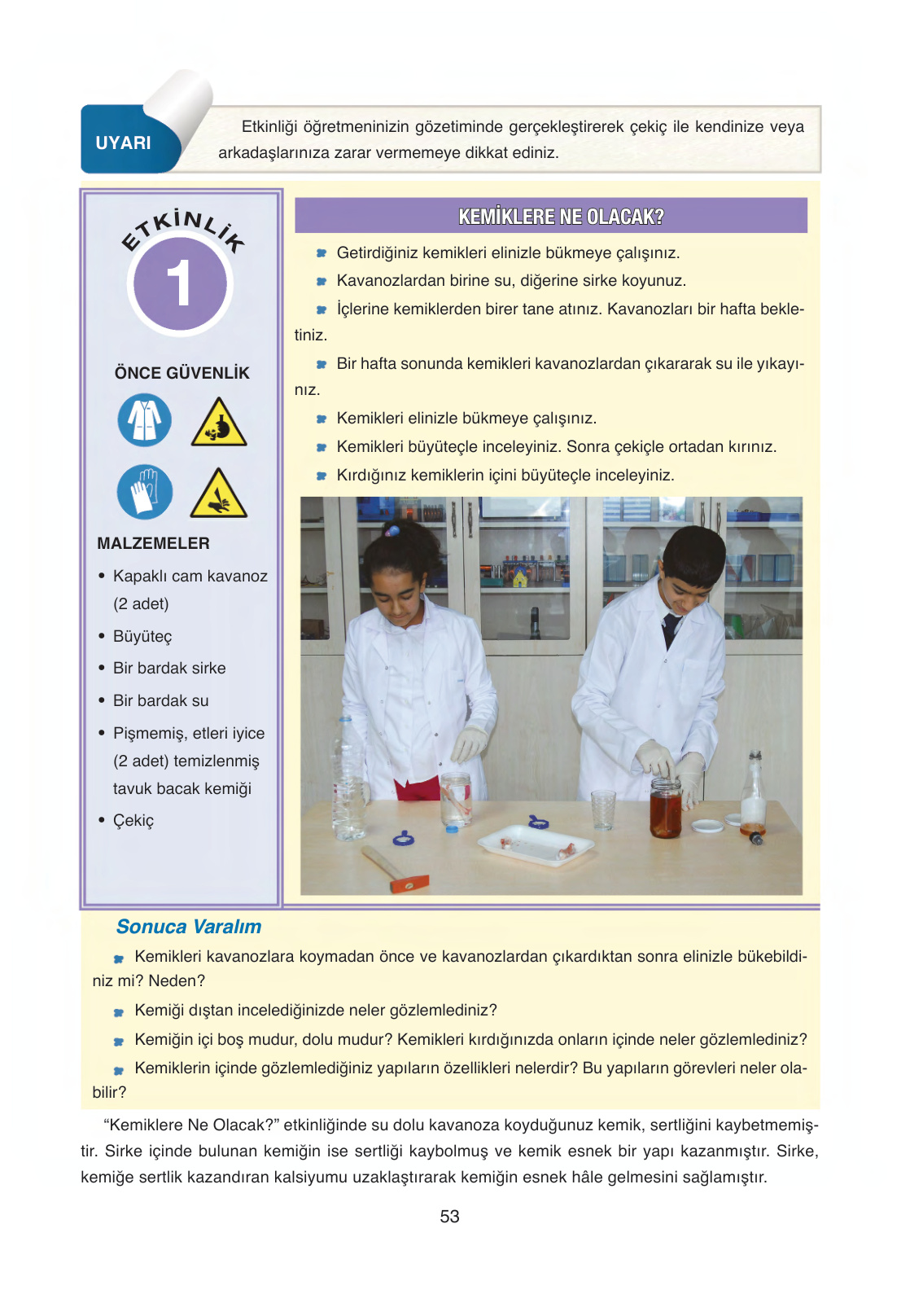 UYARI

Etkinliği öğretmeninizin gözetiminde gerçekleştirerek çekiç ile kendinize veya arkadaşlarınıza zarar vermemeye dikkat ediniz.

ETKİNLİK
1

ÖNCE GÜVENLİK

MALZEMELER
• Kapaklı cam kavanoz (2 adet)
• Büyüteç
• Bir bardak sirke
• Bir bardak su
• Pişmemiş, etleri iyice (2 adet) temizlenmiş tavuk bacak kemiği
• Çekiç

KEMİKLERE NE OLACAK?

Getirdiğiniz kemikleri elinizle bükmeye çalışınız.
Kavanozlardan birine su, diğerine sirke koyunuz.
İçlerine kemiklerden birer tane atınız. Kavanozları bir hafta bekletiniz.
Bir hafta sonunda kemikleri kavanozlardan çıkararak su ile yıkayınız.
Kemikleri elinizle bükmeye çalışınız.
Kemikleri büyüteçle inceleyiniz. Sonra çekiçle ortadan kırınız.
Kırdığınız kemiklerin içini büyüteçle inceleyiniz.

Sonuca Varalım

Kemikleri kavanozlara koymadan önce ve kavanozlardan çıkardıktan sonra elinizle bükebildiniz mi? Neden?
Kemiği dıştan incelediğinizde neler gözlemlediniz?
Kemiğin içi boş mudur, dolu mudur? Kemikleri kırdığınızda onların içinde neler gözlemlediniz?
Kemiklerin içinde gözlemlediğiniz yapıların özellikleri nelerdir? Bu yapıların görevleri neler olabilir?

“Kemiklere Ne Olacak?” etkinliğinde su dolu kavanoza koyduğunuz kemik, sertliğini kaybetmemiştir. Sirke içinde bulunan kemiğin ise sertliği kaybolmuş ve kemik esnek bir yapı kazanmıştır. Sirke, kemiğe sertlik kazandıran kalsiyumu uzaklaştırarak kemiğin esnek hâle gelmesini sağlamıştır.

53