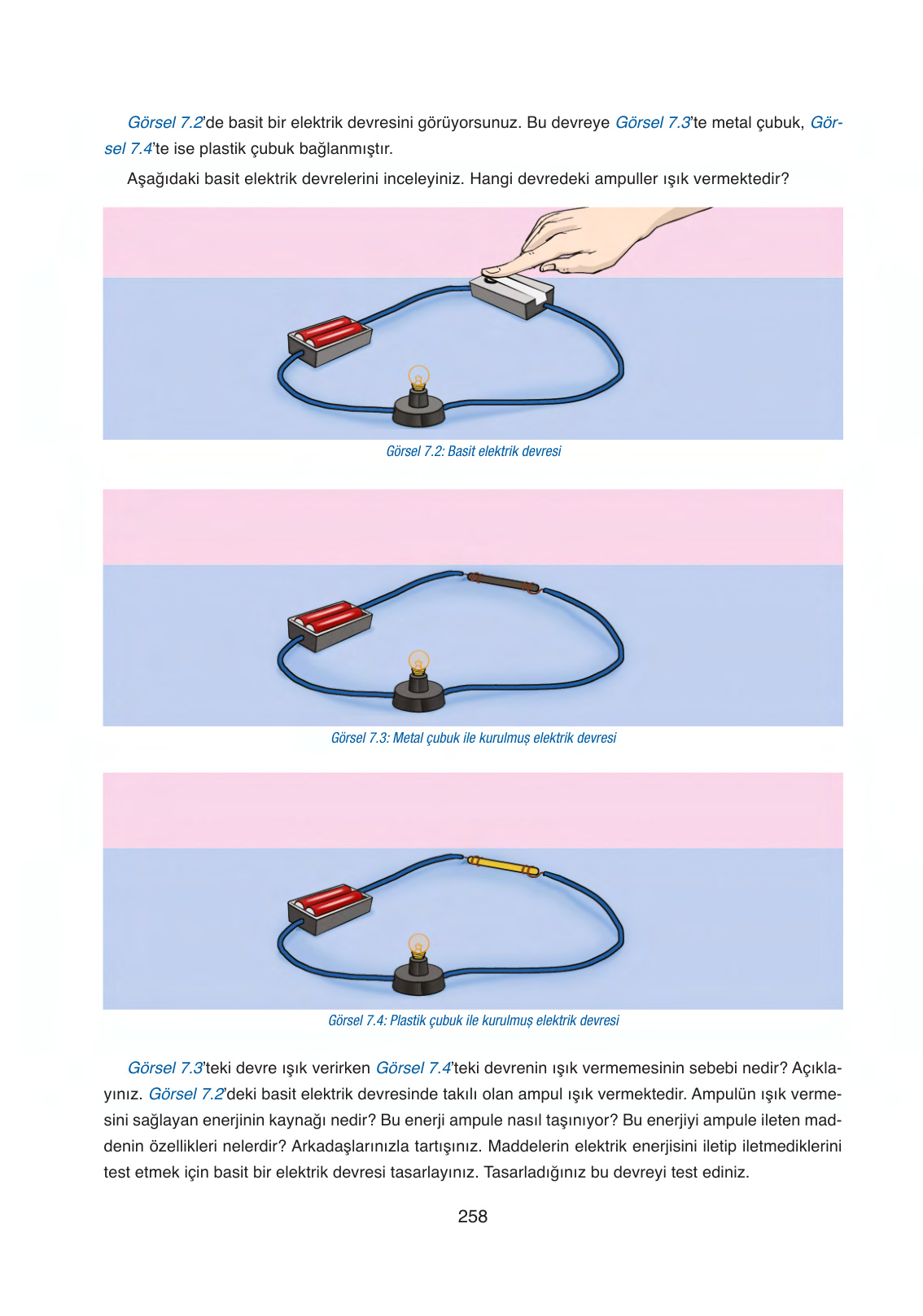 Görsel 7.2'de basit bir elektrik devresini görüyorsunuz. Bu devreye Görsel 7.3'te metal çubuk, Görsel 7.4'te ise plastik çubuk bağlanmıştır.

Aşağıdaki basit elektrik devrelerini inceleyiniz. Hangi devredeki ampuller ışık vermektedir?

Görsel 7.2: Basit elektrik devresi

Görsel 7.3: Metal çubuk ile kurulmuş elektrik devresi

Görsel 7.4: Plastik çubuk ile kurulmuş elektrik devresi

Görsel 7.3'teki devre ışık verirken Görsel 7.4'teki devrenin ışık vermemesinin sebebi nedir? Açıklayınız. Görsel 7.2'deki basit elektrik devresinde takılı olan ampul ışık vermektedir. Ampulün ışık vermesini sağlayan enerjinin kaynağı nedir? Bu enerji ampule nasıl taşınıyor? Bu enerjiyi ampule ileten maddenin özellikleri nelerdir? Arkadaşlarınızla tartışınız. Maddelerin elektrik enerjisini iletip iletmediklerini test etmek için basit bir elektrik devresi tasarlayınız. Tasarladığınız bu devreyi test ediniz.

258