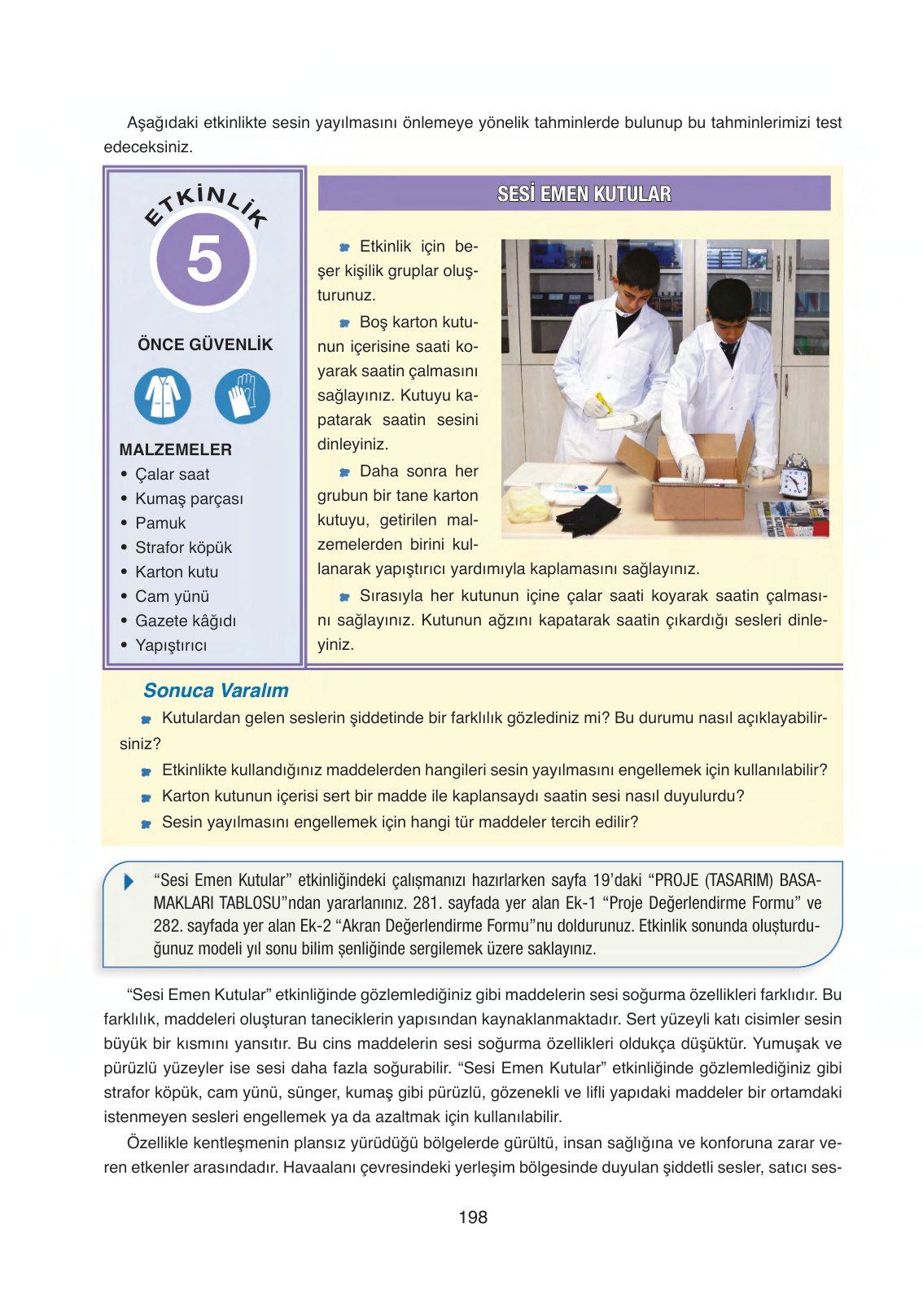 Aşağıdaki etkinlikte sesin yayılmasını önlemeye yönelik tahminlerde bulunup bu tahminlerimizi test edeceksiniz.

ETKİNLİK
5

ÖNCE GÜVENLİK

MALZEMELER
• Çalar saat
• Kumaş parçası
• Pamuk
• Strafor köpük
• Karton kutu
• Cam yünü
• Gazete kâğıdı
• Yapıştırıcı

SESİ EMEN KUTULAR

Etkinlik için beşer kişilik gruplar oluşturunuz.

Boş karton kutunun içerisine saati koyarak saatin çalmasını sağlayınız. Kutuyu kapatarak saatin sesini dinleyiniz.

Daha sonra her grubun bir tane karton kutuyu, getirilen malzemelerden birini kullanarak yapıştırıcı yardımıyla kaplamasını sağlayınız.

Sırasıyla her kutunun içine çalar saati koyarak saatin çalmasını sağlayınız. Kutunun ağzını kapatarak saatin çıkardığı sesleri dinleyiniz.

Sonuca Varalım

Kutulardan gelen seslerin şiddetinde bir farklılık gözlediniz mi? Bu durumu nasıl açıklayabilirsiniz?

Etkinlikte kullandığınız maddelerden hangileri sesin yayılmasını engellemek için kullanılabilir?

Karton kutunun içerisi sert bir madde ile kaplansaydı saatin sesi nasıl duyulurdu?

Sesin yayılmasını engellemek için hangi tür maddeler tercih edilir?

“Sesi Emen Kutular” etkinliğindeki çalışmanızı hazırlarken sayfa 19’daki “PROJE (TASARIM) BASAMAKLARI TABLOSU”ndan yararlanınız. 281. sayfada yer alan Ek-1 “Proje Değerlendirme Formu” ve 282. sayfada yer alan Ek-2 “Akran Değerlendirme Formu”nu doldurunuz. Etkinlik sonunda oluşturduğunuz modeli yıl sonu bilim şenliğinde sergilemek üzere saklayınız.

“Sesi Emen Kutular” etkinliğinde gözlemlediğiniz gibi maddelerin sesi soğurma özellikleri farklıdır. Bu farklılık, maddeleri oluşturan taneciklerin yapısından kaynaklanmaktadır. Sert yüzeyli katı cisimler sesin büyük bir kısmını yansıtır. Bu cins maddelerin sesi soğurma özellikleri oldukça düşüktür. Yumuşak ve pürüzlü yüzeyler ise sesi daha fazla soğurabilir. “Sesi Emen Kutular” etkinliğinde gözlemlediğiniz gibi strafor köpük, cam yünü, sünger, kumaş gibi pürüzlü, gözenekli ve lifli yapıdaki maddeler bir ortamdaki istenmeyen sesleri engellemek ya da azaltmak için kullanılabilir.

Özellikle kentleşmenin plansız yürüdüğü bölgelerde gürültü, insan sağlığına ve konforuna zarar veren etkenler arasındadır. Havaalanı çevresindeki yerleşim bölgesinde duyulan şiddetli sesler, satıcı ses-

198