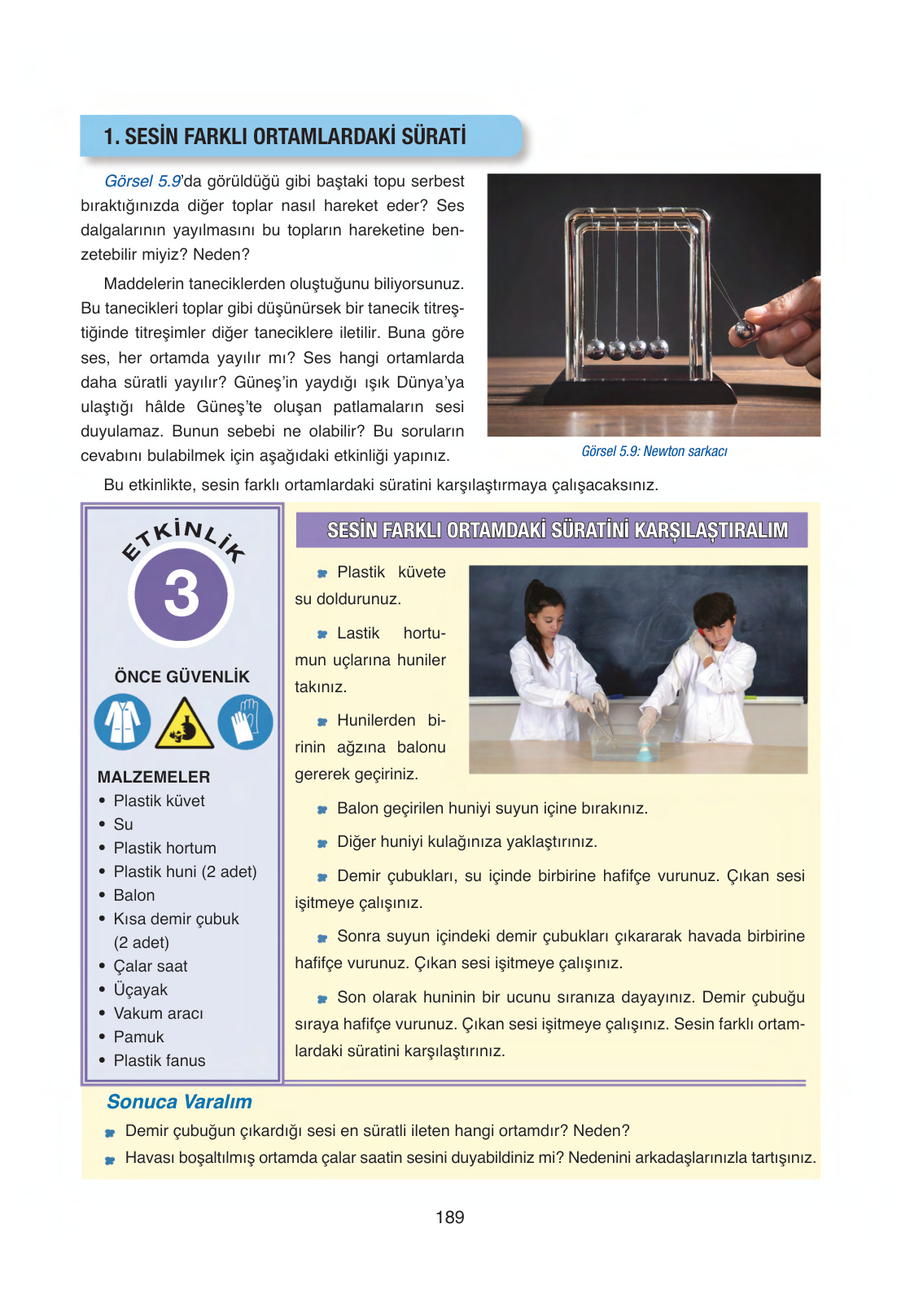 1. SESİN FARKLI ORTAMLARDAKİ SÜRATİ

Görsel 5.9'da görüldüğü gibi baştaki topu serbest bıraktığınızda diğer toplar nasıl hareket eder? Ses dalgalarının yayılmasını bu topların hareketine benzetebilir miyiz? Neden?

Maddelerin taneciklerden oluştuğunu biliyorsunuz. Bu tanecikleri toplar gibi düşünürsek bir tanecik titreştiğinde titreşimler diğer taneciklere iletilir. Buna göre ses, her ortamda yayılır mı? Ses hangi ortamlarda daha süratli yayılır? Güneş'in yaydığı ışık Dünya'ya ulaştığı hâlde Güneş'te oluşan patlamaların sesi duyulamaz. Bunun sebebi ne olabilir? Bu soruların cevabını bulabilmek için aşağıdaki etkinliği yapınız.

Görsel 5.9: Newton sarkacı

Bu etkinlikte, sesin farklı ortamlardaki süratini karşılaştırmaya çalışacaksınız.

ETKİNLİK
3

ÖNCE GÜVENLİK

MALZEMELER
• Plastik küvet
• Su
• Plastik hortum
• Plastik huni (2 adet)
• Balon
• Kısa demir çubuk (2 adet)
• Çalar saat
• Üçayak
• Vakum aracı
• Pamuk
• Plastik fanus

SESİN FARKLI ORTAMDAKİ SÜRATİNİ KARŞILAŞTIRALIM

Plastik küvete su doldurunuz.

Lastik hortumun uçlarına huniler takınız.

Hunilerden birinin ağzına balonu gererek geçiriniz.

Balon geçirilen huniyi suyun içine bırakınız.

Diğer huniyi kulağınıza yaklaştırınız.

Demir çubukları, su içinde birbirine hafifçe vurunuz. Çıkan sesi işitmeye çalışınız.

Sonra suyun içindeki demir çubukları çıkararak havada birbirine hafifçe vurunuz. Çıkan sesi işitmeye çalışınız.

Son olarak huninin bir ucunu sıranıza dayayınız. Demir çubuğu sıraya hafifçe vurunuz. Çıkan sesi işitmeye çalışınız. Sesin farklı ortamlardaki süratini karşılaştırınız.

Sonuca Varalım

Demir çubuğun çıkardığı sesi en süratli ileten hangi ortamdır? Neden?

Havası boşaltılmış ortamda çalar saatin sesini duyabildiniz mi? Nedenini arkadaşlarınızla tartışınız.

189