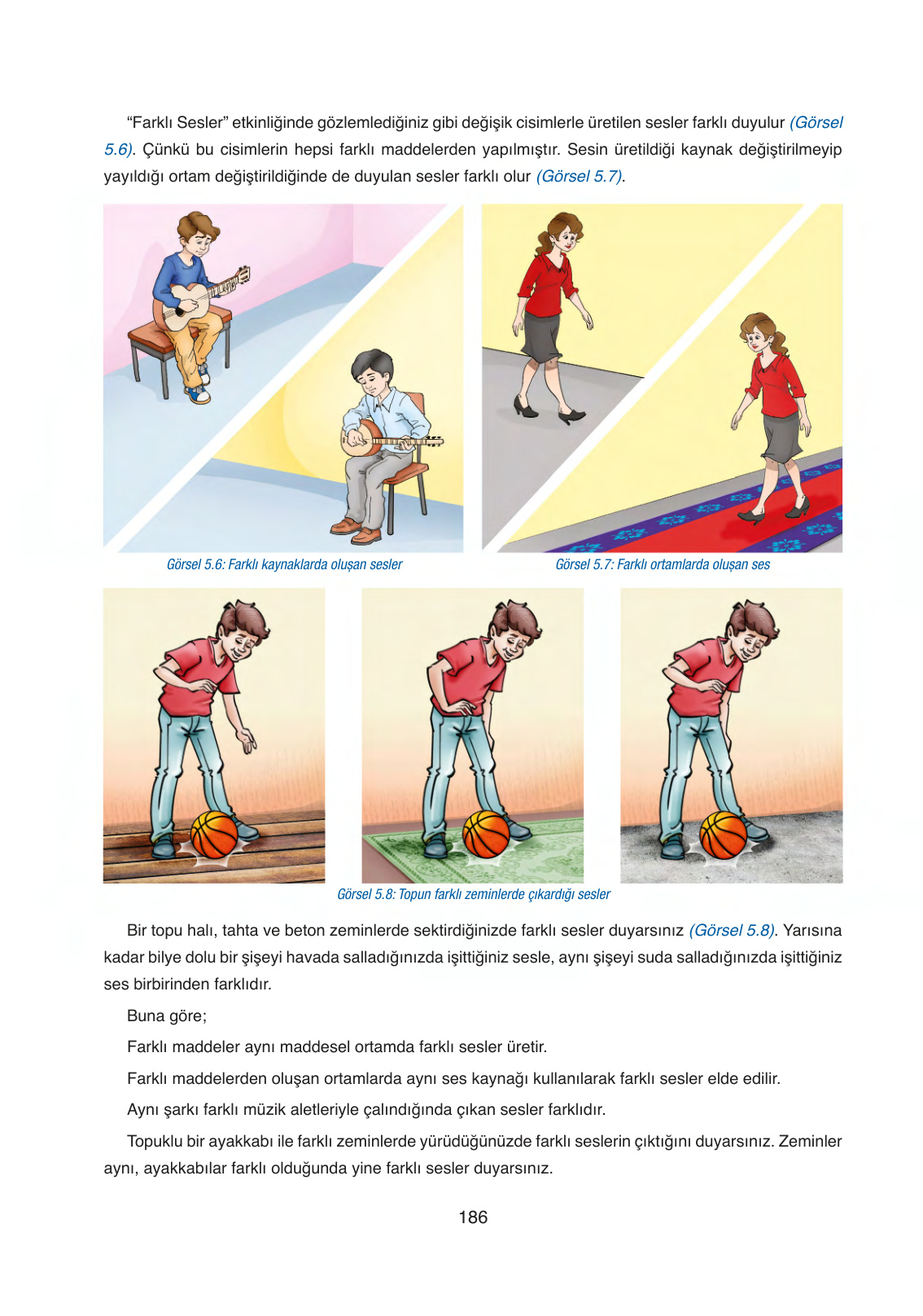 “Farklı Sesler” etkinliğinde gözlemlediğiniz gibi değişik cisimlerle üretilen sesler farklı duyulur (Görsel 5.6). Çünkü bu cisimlerin hepsi farklı maddelerden yapılmıştır. Sesin üretildiği kaynak değiştirilmeyip yayıldığı ortam değiştirildiğinde de duyulan sesler farklı olur (Görsel 5.7).

Görsel 5.6: Farklı kaynaklarda oluşan sesler

Görsel 5.7: Farklı ortamlarda oluşan ses

Görsel 5.8: Topun farklı zeminlerde çıkardığı sesler

Bir topu halı, tahta ve beton zeminlerde sektirdiğinizde farklı sesler duyarsınız (Görsel 5.8). Yarısına kadar bilye dolu bir şişeyi havada salladığınızda işittiğiniz sesle, aynı şişeyi suda salladığınızda işittiğiniz ses birbirinden farklıdır.

Buna göre;

Farklı maddeler aynı maddesel ortamda farklı sesler üretir.

Farklı maddelerden oluşan ortamlarda aynı ses kaynağı kullanılarak farklı sesler elde edilir.

Aynı şarkı farklı müzik aletleriyle çalındığında çıkan sesler farklıdır.

Topuklu bir ayakkabı ile farklı zeminlerde yürüdüğünüzde farklı seslerin çıktığını duyarsınız. Zeminler aynı, ayakkabılar farklı olduğunda yine farklı sesler duyarsınız.

186