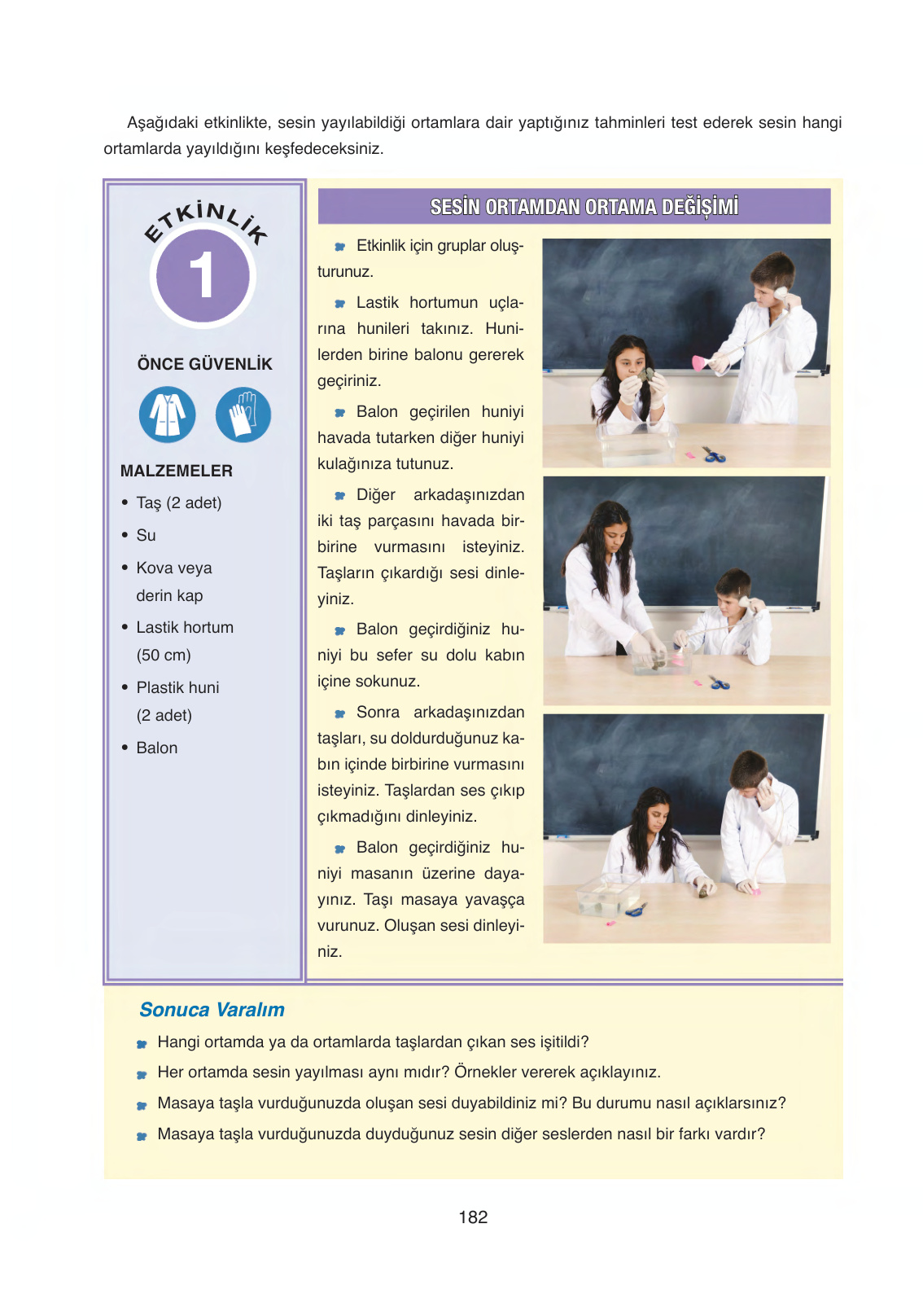 Aşağıdaki etkinlikte, sesin yayılabildiği ortamlara dair yaptığınız tahminleri test ederek sesin hangi ortamlarda yayıldığını keşfedeceksiniz.

ETKİNLİK
1

ÖNCE GÜVENLİK

MALZEMELER
• Taş (2 adet)
• Su
• Kova veya derin kap
• Lastik hortum (50 cm)
• Plastik huni (2 adet)
• Balon

SESİN ORTAMDAN ORTAMA DEĞİŞİMİ

Etkinlik için gruplar oluşturunuz.

Lastik hortumun uçlarına hunileri takınız. Hunilerden birine balonu gererek geçiriniz.

Balon geçirilen huniyi havada tutarken diğer huniyi kulağınıza tutunuz.

Diğer arkadaşınızdan iki taş parçasını havada birbirine vurmasını isteyiniz. Taşların çıkardığı sesi dinleyiniz.

Balon geçirdiğiniz huniyi bu sefer su dolu kabın içine sokunuz.

Sonra arkadaşınızdan taşları, su doldurduğunuz kabın içinde birbirine vurmasını isteyiniz. Taşlardan ses çıkıp çıkmadığını dinleyiniz.

Balon geçirdiğiniz huniyi masanın üzerine dayayınız. Taşı masaya yavaşça vurunuz. Oluşan sesi dinleyiniz.

Sonuca Varalım
Hangi ortamda ya da ortamlarda taşlardan çıkan ses işitildi?
Her ortamda sesin yayılması aynı mıdır? Örnekler vererek açıklayınız.
Masaya taşla vurduğunuzda oluşan sesi duyabildiniz mi? Bu durumu nasıl açıklarsınız?
Masaya taşla vurduğunuzda duyduğunuz sesin diğer seslerden nasıl bir farkı vardır?

182