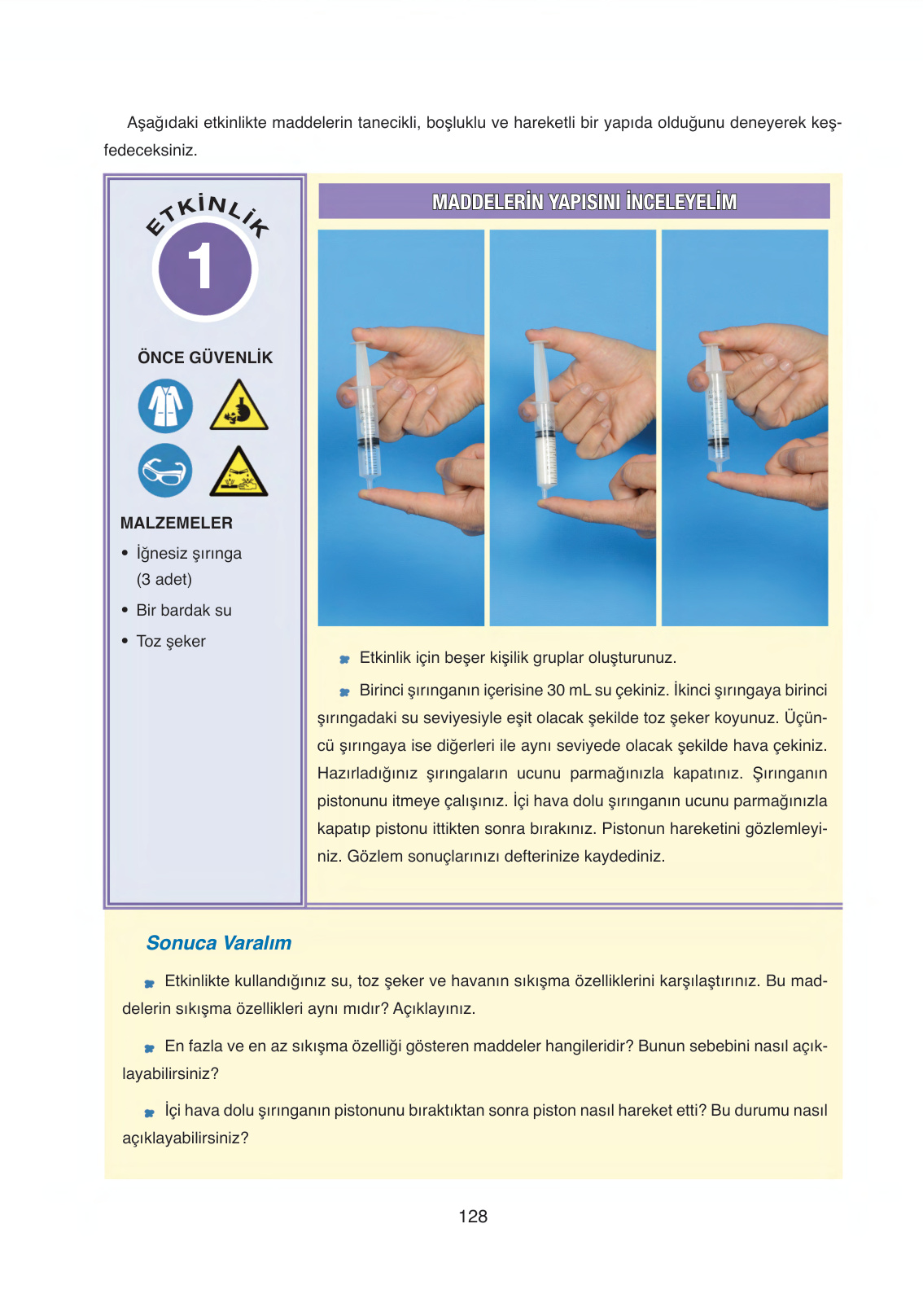 Aşağıdaki etkinlikte maddelerin tanecikli, boşluklu ve hareketli bir yapıda olduğunu deneyerek keşfedeceksiniz.

ETKİNLİK
1

ÖNCE GÜVENLİK

MALZEMELER
• İğnesiz şırınga (3 adet)
• Bir bardak su
• Toz şeker

MADDELERİN YAPISINI İNCELEYELİM

Etkinlik için beşer kişilik gruplar oluşturunuz.

Birinci şırınganın içerisine 30 mL su çekiniz. İkinci şırıngaya birinci şırıngadaki su seviyesiyle eşit olacak şekilde toz şeker koyunuz. Üçüncü şırıngaya ise diğerleri ile aynı seviyede olacak şekilde hava çekiniz. Hazırladığınız şırıngaların ucunu parmağınızla kapatınız. Şırınganın pistonunu itmeye çalışınız. İçi hava dolu şırınganın ucunu parmağınızla kapatıp pistonu ittikten sonra bırakınız. Pistonun hareketini gözlemleyiniz. Gözlem sonuçlarınızı defterinize kaydediniz.

Sonuca Varalım

Etkinlikte kullandığınız su, toz şeker ve havanın sıkışma özelliklerini karşılaştırınız. Bu maddelerin sıkışma özellikleri aynı mıdır? Açıklayınız.

En fazla ve en az sıkışma özelliği gösteren maddeler hangileridir? Bunun sebebini nasıl açıklayabilirsiniz?

İçi hava dolu şırınganın pistonunu bıraktıktan sonra piston nasıl hareket etti? Bu durumu nasıl açıklayabilirsiniz?

128