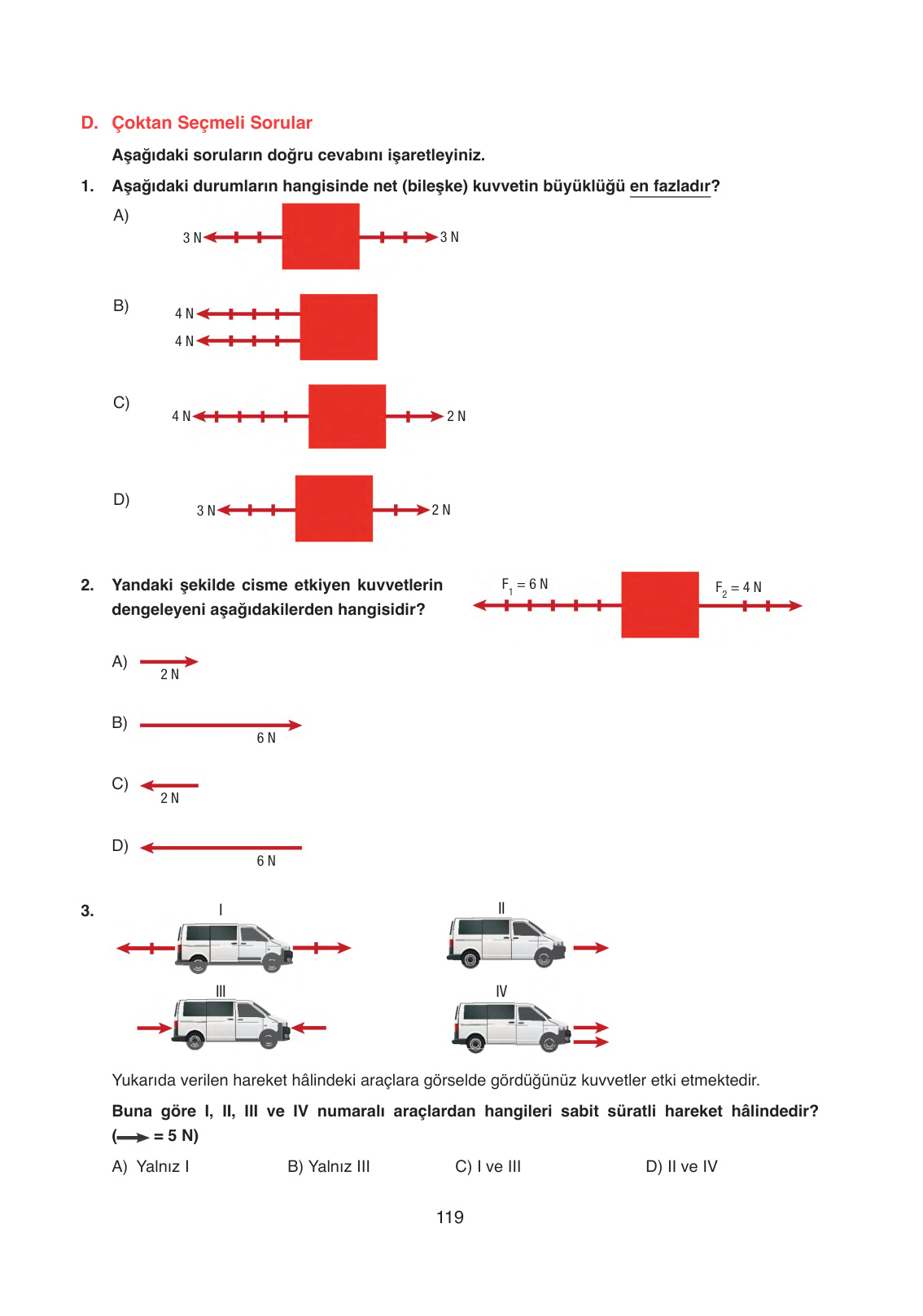 D. Çoktan Seçmeli Sorular

Aşağıdaki soruların doğru cevabını işaretleyiniz.

1. Aşağıdaki durumların hangisinde net (bileşke) kuvvetin büyüklüğü en fazladır?

A) 3 N 3 N

B) 4 N 4 N

C) 4 N 2 N

D) 3 N 2 N

2. Yandaki şekilde cisme etkiyen kuvvetlerin dengeleyeni aşağıdakilerden hangisidir?

$F_1 = 6$ N $F_2 = 4$ N

A) 2 N

B) 6 N

C) 2 N

D) 6 N

3. I II III IV

Yukarıda verilen hareket hâlindeki araçlara görselde gördüğünüz kuvvetler etki etmektedir.

Buna göre I, II, III ve IV numaralı araçlardan hangileri sabit süratli hareket hâlindedir? (⟶ = 5 N)

A) Yalnız I B) Yalnız III C) I ve III D) II ve IV

119