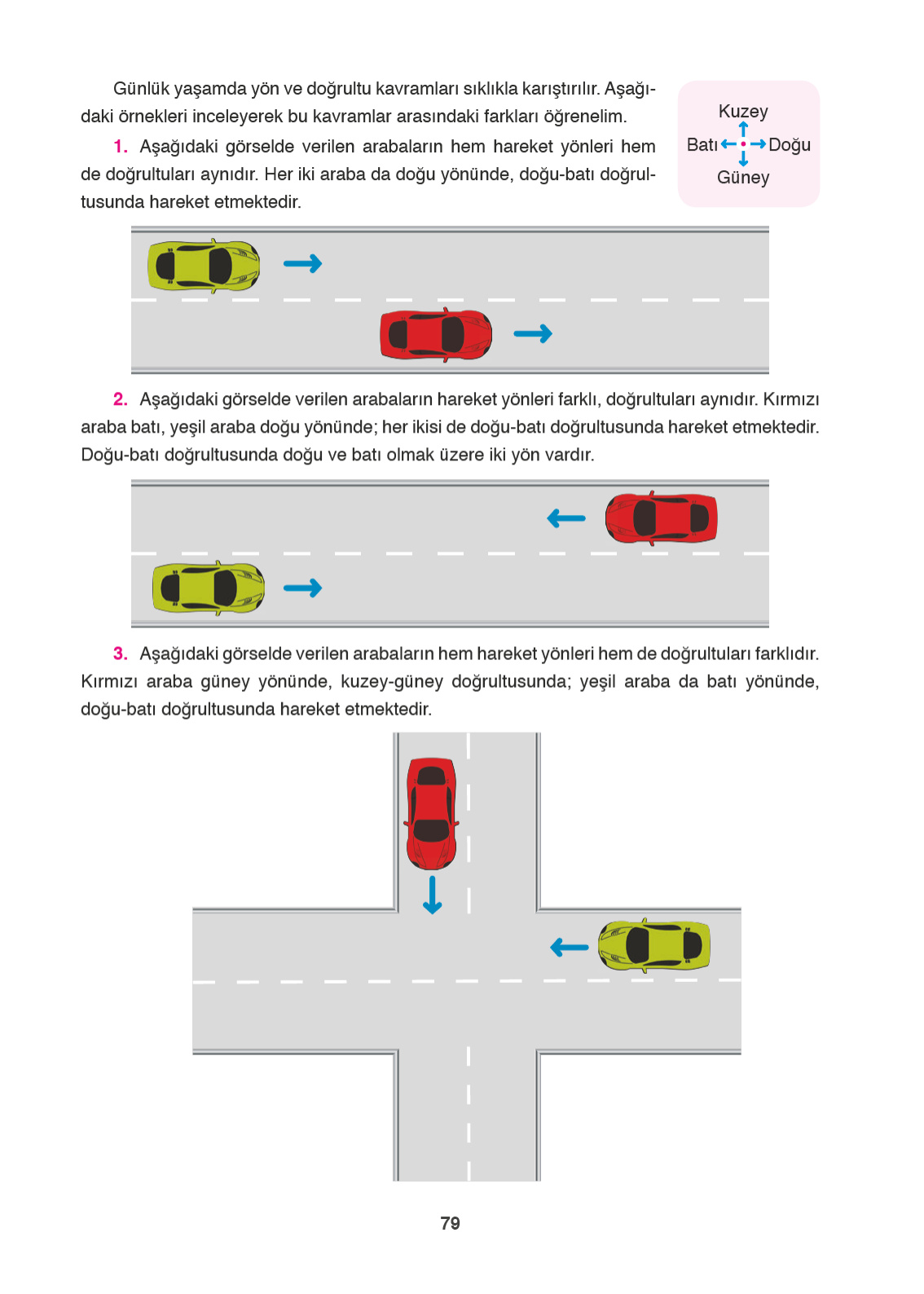 Günlük yaşamda yön ve doğrultu kavramları sıklıkla karıştırılır. Aşağıdaki örnekleri inceleyerek bu kavramlar arasındaki farkları öğrenelim.

Kuzey
Batı Doğu
Güney

1. Aşağıdaki görselde verilen arabaların hem hareket yönleri hem de doğrultuları aynıdır. Her iki araba da doğu yönünde, doğu-batı doğrultusunda hareket etmektedir.

2. Aşağıdaki görselde verilen arabaların hareket yönleri farklı, doğrultuları aynıdır. Kırmızı araba batı, yeşil araba doğu yönünde; her ikisi de doğu-batı doğrultusunda hareket etmektedir. Doğu-batı doğrultusunda doğu ve batı olmak üzere iki yön vardır.

3. Aşağıdaki görselde verilen arabaların hem hareket yönleri hem de doğrultuları farklıdır. Kırmızı araba güney yönünde, kuzey-güney doğrultusunda; yeşil araba da batı yönünde, doğu-batı doğrultusunda hareket etmektedir.

79