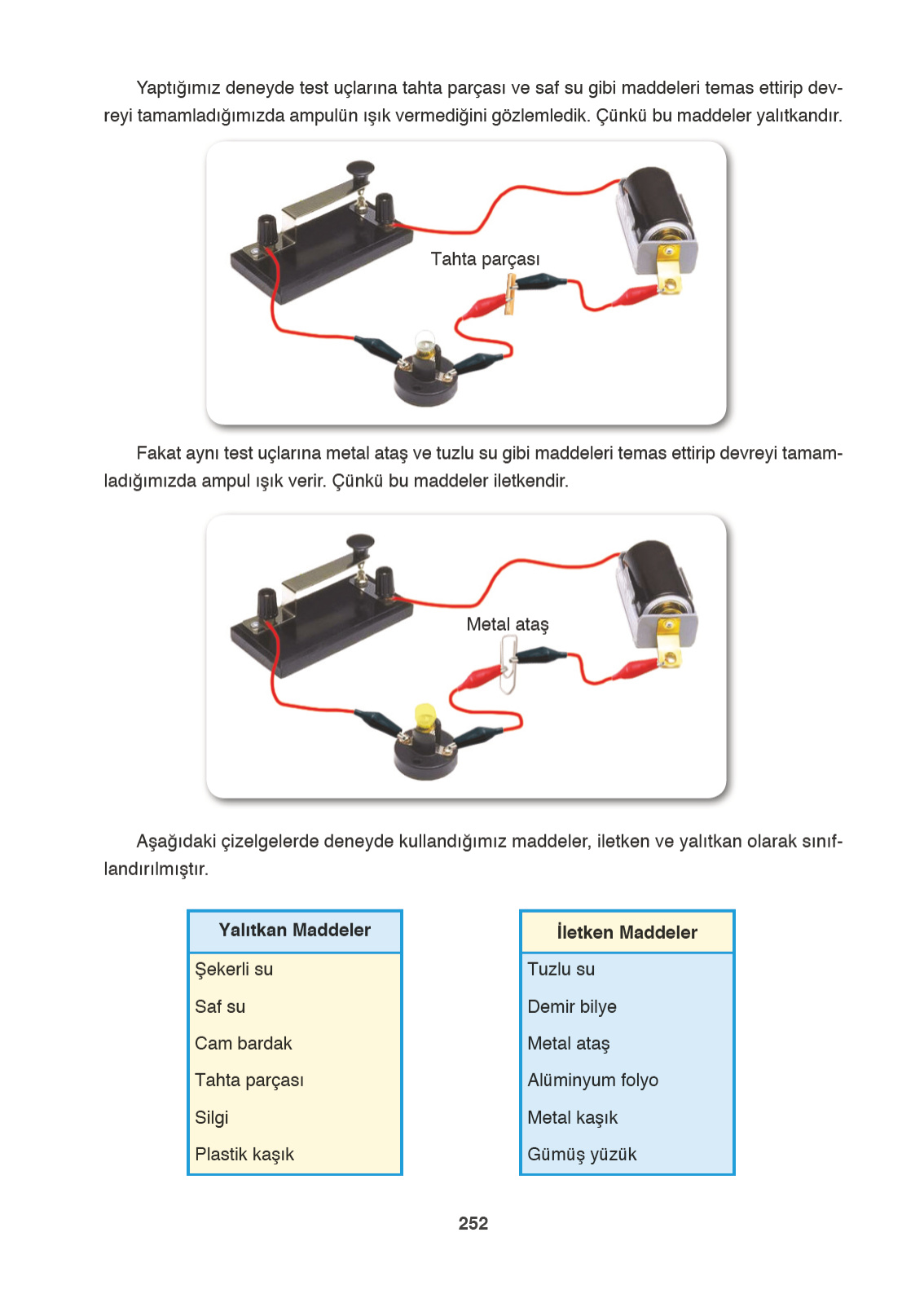 Yaptığımız deneyde test uçlarına tahta parçası ve saf su gibi maddeleri temas ettirip devreyi tamamladığımızda ampulün ışık vermediğini gözlemledik. Çünkü bu maddeler yalıtkandır.

Tahta parçası

Fakat aynı test uçlarına metal ataş ve tuzlu su gibi maddeleri temas ettirip devreyi tamamladığımızda ampul ışık verir. Çünkü bu maddeler iletkendir.

Metal ataş

Aşağıdaki çizelgelerde deneyde kullandığımız maddeler, iletken ve yalıtkan olarak sınıflandırılmıştır.

| Yalıtkan Maddeler |
|---|
| Şekerli su |
| Saf su |
| Cam bardak |
| Tahta parçası |
| Silgi |
| Plastik kaşık |

| İletken Maddeler |
|---|
| Tuzlu su |
| Demir bilye |
| Metal ataş |
| Alüminyum folyo |
| Metal kaşık |
| Gümüş yüzük |

252