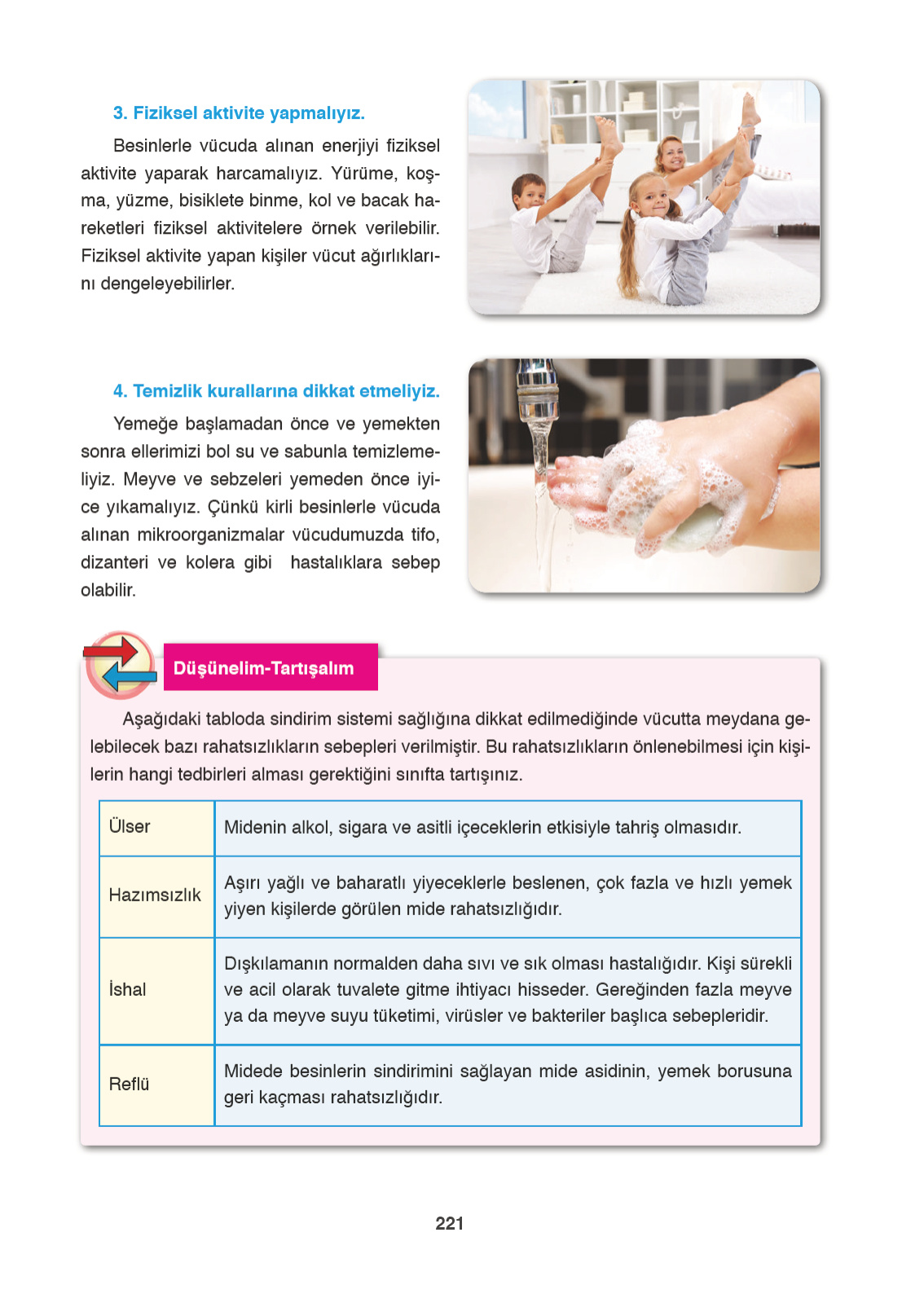 3. Fiziksel aktivite yapmalıyız.

Besinlerle vücuda alınan enerjiyi fiziksel aktivite yaparak harcamalıyız. Yürüme, koşma, yüzme, bisiklete binme, kol ve bacak hareketleri fiziksel aktivitelere örnek verilebilir. Fiziksel aktivite yapan kişiler vücut ağırlıklarını dengeleyebilirler.

4. Temizlik kurallarına dikkat etmeliyiz.

Yemeğe başlamadan önce ve yemekten sonra ellerimizi bol su ve sabunla temizlemeliyiz. Meyve ve sebzeleri yemeden önce iyice yıkamalıyız. Çünkü kirli besinlerle vücuda alınan mikroorganizmalar vücudumuzda tifo, dizanteri ve kolera gibi hastalıklara sebep olabilir.

Düşünelim-Tartışalım

Aşağıdaki tabloda sindirim sistemi sağlığına dikkat edilmediğinde vücutta meydana gelebilecek bazı rahatsızlıkların sebepleri verilmiştir. Bu rahatsızlıkların önlenebilmesi için kişilerin hangi tedbirleri alması gerektiğini sınıfta tartışınız.

| | |
|---|---|
| Ülser | Midenin alkol, sigara ve asitli içeceklerin etkisiyle tahriş olmasıdır. |
| Hazımsızlık | Aşırı yağlı ve baharatlı yiyeceklerle beslenen, çok fazla ve hızlı yemek yiyen kişilerde görülen mide rahatsızlığıdır. |
| İshal | Dışkılamanın normalden daha sıvı ve sık olması hastalığıdır. Kişi sürekli ve acil olarak tuvalete gitme ihtiyacı hisseder. Gereğinden fazla meyve ya da meyve suyu tüketimi, virüsler ve bakteriler başlıca sebepleridir. |
| Reflü | Midede besinlerin sindirimini sağlayan mide asidinin, yemek borusuna geri kaçması rahatsızlığıdır. |

221