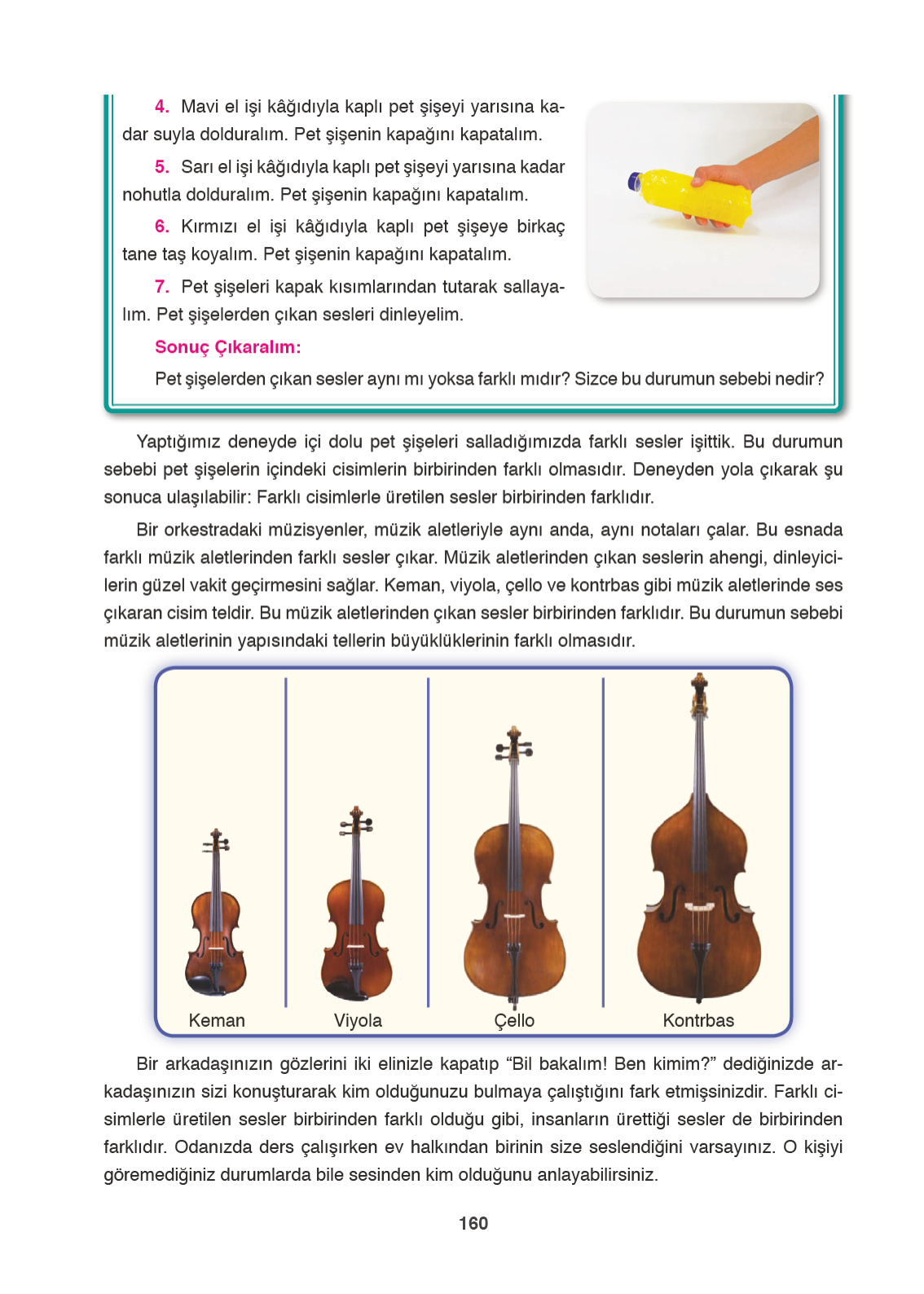 4. Mavi el işi kâğıdıyla kaplı pet şişeyi yarısına kadar suyla dolduralım. Pet şişenin kapağını kapatalım.

5. Sarı el işi kâğıdıyla kaplı pet şişeyi yarısına kadar nohutla dolduralım. Pet şişenin kapağını kapatalım.

6. Kırmızı el işi kâğıdıyla kaplı pet şişeye birkaç tane taş koyalım. Pet şişenin kapağını kapatalım.

7. Pet şişeleri kapak kısımlarından tutarak sallayalım. Pet şişelerden çıkan sesleri dinleyelim.

Sonuç Çıkaralım:

Pet şişelerden çıkan sesler aynı mı yoksa farklı mıdır? Sizce bu durumun sebebi nedir?

Yaptığımız deneyde içi dolu pet şişeleri salladığımızda farklı sesler işittik. Bu durumun sebebi pet şişelerin içindeki cisimlerin birbirinden farklı olmasıdır. Deneyden yola çıkarak şu sonuca ulaşılabilir: Farklı cisimlerle üretilen sesler birbirinden farklıdır.

Bir orkestradaki müzisyenler, müzik aletleriyle aynı anda, aynı notaları çalar. Bu esnada farklı müzik aletlerinden farklı sesler çıkar. Müzik aletlerinden çıkan seslerin ahengi, dinleyicilerin güzel vakit geçirmesini sağlar. Keman, viyola, çello ve kontrbas gibi müzik aletlerinde ses çıkaran cisim teldir. Bu müzik aletlerinden çıkan sesler birbirinden farklıdır. Bu durumun sebebi müzik aletlerinin yapısındaki tellerin büyüklüklerinin farklı olmasıdır.

Keman
Viyola
Çello
Kontrbas

Bir arkadaşınızın gözlerini iki elinizle kapatıp “Bil bakalım! Ben kimim?” dediğinizde arkadaşınızın sizi konuşturarak kim olduğunuzu bulmaya çalıştığını fark etmişsinizdir. Farklı cisimlerle üretilen sesler birbirinden farklı olduğu gibi, insanların ürettiği sesler de birbirinden farklıdır. Odanızda ders çalışırken ev halkından birinin size seslendiğini varsayınız. O kişiyi göremediğiniz durumlarda bile sesinden kim olduğunu anlayabilirsiniz.

160