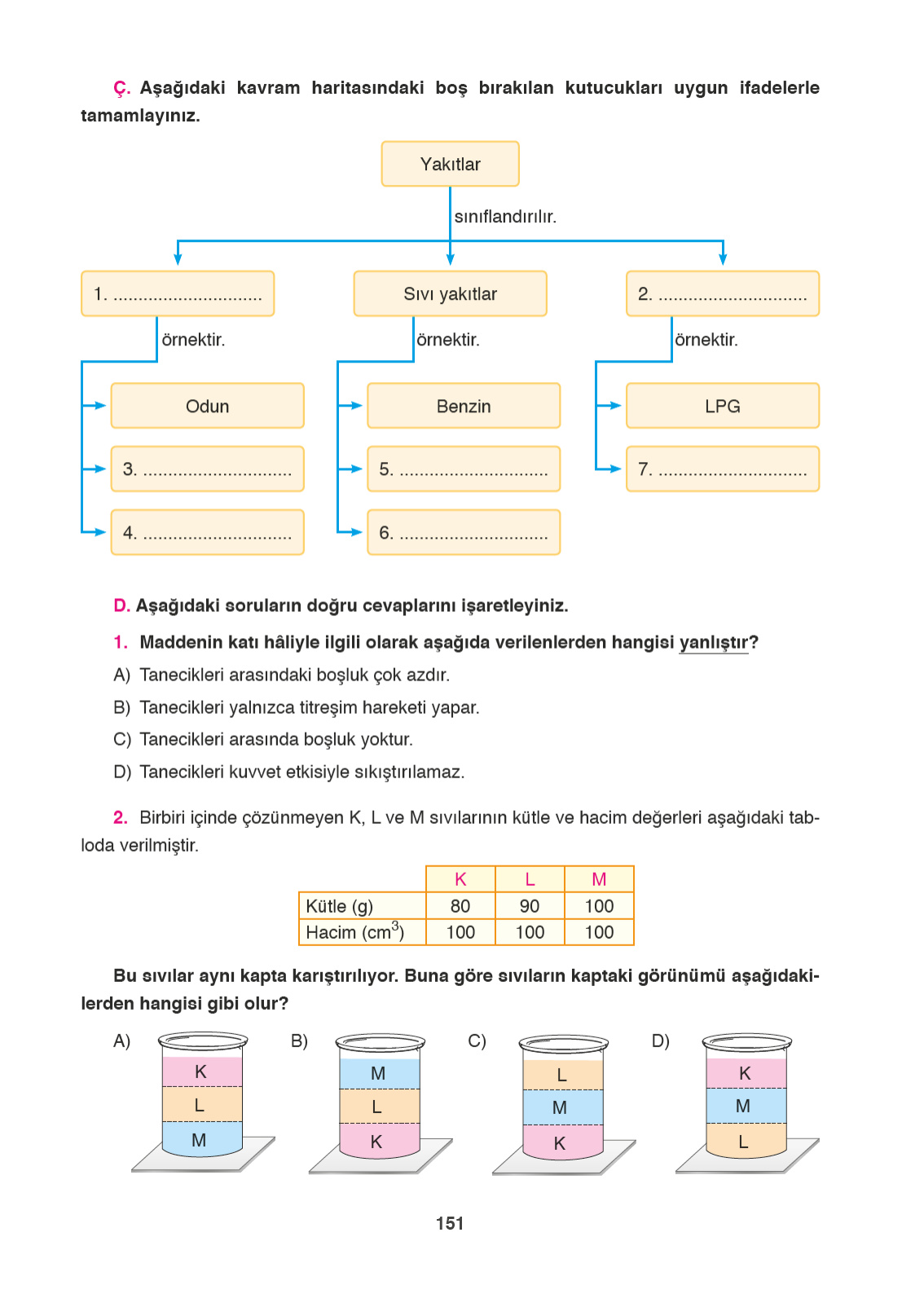 Ç. Aşağıdaki kavram haritasındaki boş bırakılan kutucukları uygun ifadelerle tamamlayınız.

Yakıtlar

sınıflandırılır.

1. ..............................

Sıvı yakıtlar

2. ..............................

örnektir.

örnektir.

örnektir.

Odun

3. ..............................

4. ..............................

Benzin

5. ..............................

6. ..............................

LPG

7. ..............................

D. Aşağıdaki soruların doğru cevaplarını işaretleyiniz.

1. Maddenin katı hâliyle ilgili olarak aşağıda verilenlerden hangisi yanlıştır?

A) Tanecikleri arasındaki boşluk çok azdır.

B) Tanecikleri yalnızca titreşim hareketi yapar.

C) Tanecikleri arasında boşluk yoktur.

D) Tanecikleri kuvvet etkisiyle sıkıştırılamaz.

2. Birbiri içinde çözünmeyen K, L ve M sıvılarının kütle ve hacim değerleri aşağıdaki tabloda verilmiştir.

| | K | L | M |
|---|---|---|---|
| Kütle (g) | 80 | 90 | 100 |
| Hacim ($cm^3$) | 100 | 100 | 100 |

Bu sıvılar aynı kapta karıştırılıyor. Buna göre sıvıların kaptaki görünümü aşağıdakilerden hangisi gibi olur?

A) K L M

B) M L K

C) L M K

D) K M L

151