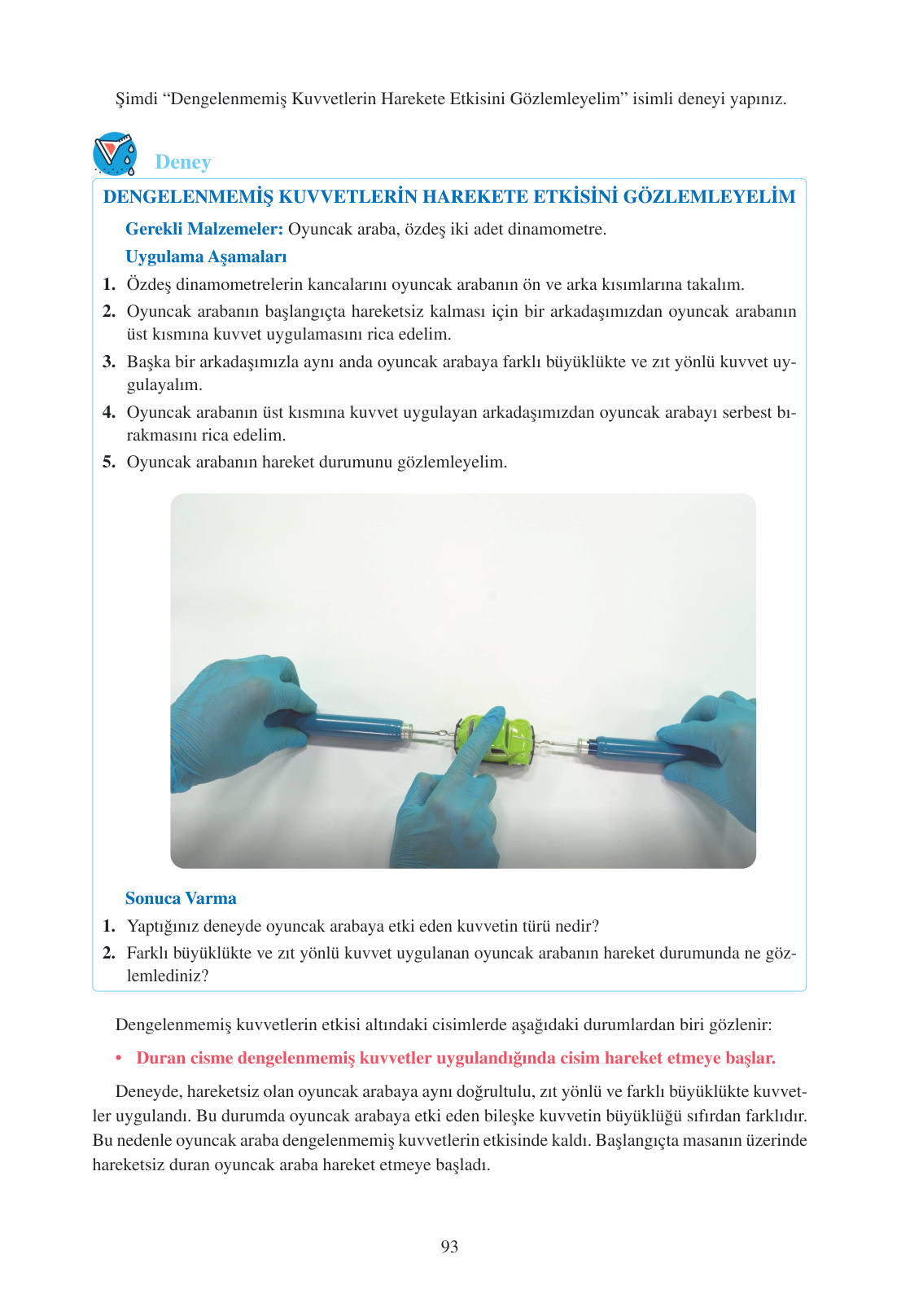 Şimdi “Dengelenmemiş Kuvvetlerin Harekete Etkisini Gözlemleyelim” isimli deneyi yapınız.

Deney

DENGELENMEMİŞ KUVVETLERİN HAREKETE ETKİSİNİ GÖZLEMLEYELİM

Gerekli Malzemeler: Oyuncak araba, özdeş iki adet dinamometre.

Uygulama Aşamaları

1. Özdeş dinamometrelerin kancalarını oyuncak arabanın ön ve arka kısımlarına takalım.
2. Oyuncak arabanın başlangıçta hareketsiz kalması için bir arkadaşımızdan oyuncak arabanın üst kısmına kuvvet uygulamasını rica edelim.
3. Başka bir arkadaşımızla aynı anda oyuncak arabaya farklı büyüklükte ve zıt yönlü kuvvet uygulayalım.
4. Oyuncak arabanın üst kısmına kuvvet uygulayan arkadaşımızdan oyuncak arabayı serbest bırakmasını rica edelim.
5. Oyuncak arabanın hareket durumunu gözlemleyelim.

Sonuca Varma

1. Yaptığınız deneyde oyuncak arabaya etki eden kuvvetin türü nedir?
2. Farklı büyüklükte ve zıt yönlü kuvvet uygulanan oyuncak arabanın hareket durumunda ne gözlemlediniz?

Dengelenmemiş kuvvetlerin etkisi altındaki cisimlerde aşağıdaki durumlardan biri gözlenir:

• Duran cisme dengelenmemiş kuvvetler uygulandığında cisim hareket etmeye başlar.

Deneyde, hareketsiz olan oyuncak arabaya aynı doğrultulu, zıt yönlü ve farklı büyüklükte kuvvetler uygulandı. Bu durumda oyuncak arabaya etki eden bileşke kuvvetin büyüklüğü sıfırdan farklıdır. Bu nedenle oyuncak araba dengelenmemiş kuvvetlerin etkisinde kaldı. Başlangıçta masanın üzerinde hareketsiz duran oyuncak araba hareket etmeye başladı.

93