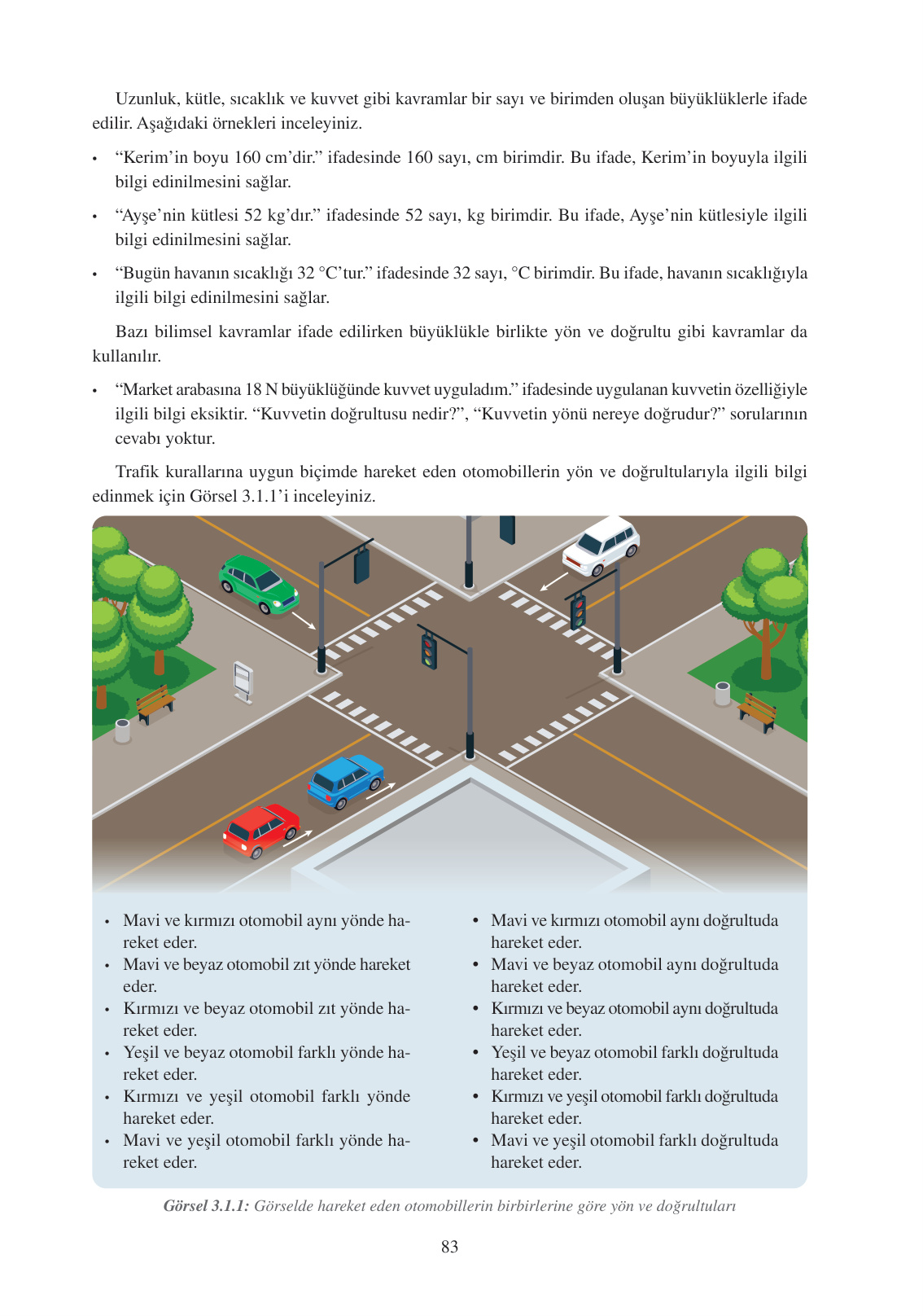 Uzunluk, kütle, sıcaklık ve kuvvet gibi kavramlar bir sayı ve birimden oluşan büyüklüklerle ifade edilir. Aşağıdaki örnekleri inceleyiniz.

• “Kerim’in boyu 160 cm’dir.” ifadesinde 160 sayı, cm birimdir. Bu ifade, Kerim’in boyuyla ilgili bilgi edinilmesini sağlar.

• “Ayşe’nin kütlesi 52 kg’dır.” ifadesinde 52 sayı, kg birimdir. Bu ifade, Ayşe’nin kütlesiyle ilgili bilgi edinilmesini sağlar.

• “Bugün havanın sıcaklığı 32 °C’tur.” ifadesinde 32 sayı, °C birimdir. Bu ifade, havanın sıcaklığıyla ilgili bilgi edinilmesini sağlar.

Bazı bilimsel kavramlar ifade edilirken büyüklükle birlikte yön ve doğrultu gibi kavramlar da kullanılır.

• “Market arabasına 18 N büyüklüğünde kuvvet uyguladım.” ifadesinde uygulanan kuvvetin özelliğiyle ilgili bilgi eksiktir. “Kuvvetin doğrultusu nedir?”, “Kuvvetin yönü nereye doğrudur?” sorularının cevabı yoktur.

Trafik kurallarına uygun biçimde hareket eden otomobillerin yön ve doğrultularıyla ilgili bilgi edinmek için Görsel 3.1.1’i inceleyiniz.

• Mavi ve kırmızı otomobil aynı yönde hareket eder.
• Mavi ve beyaz otomobil zıt yönde hareket eder.
• Kırmızı ve beyaz otomobil zıt yönde hareket eder.
• Yeşil ve beyaz otomobil farklı yönde hareket eder.
• Kırmızı ve yeşil otomobil farklı yönde hareket eder.
• Mavi ve yeşil otomobil farklı yönde hareket eder.

• Mavi ve kırmızı otomobil aynı doğrultuda hareket eder.
• Mavi ve beyaz otomobil aynı doğrultuda hareket eder.
• Kırmızı ve beyaz otomobil aynı doğrultuda hareket eder.
• Yeşil ve beyaz otomobil farklı doğrultuda hareket eder.
• Kırmızı ve yeşil otomobil farklı doğrultuda hareket eder.
• Mavi ve yeşil otomobil farklı doğrultuda hareket eder.

Görsel 3.1.1: Görselde hareket eden otomobillerin birbirlerine göre yön ve doğrultuları

83