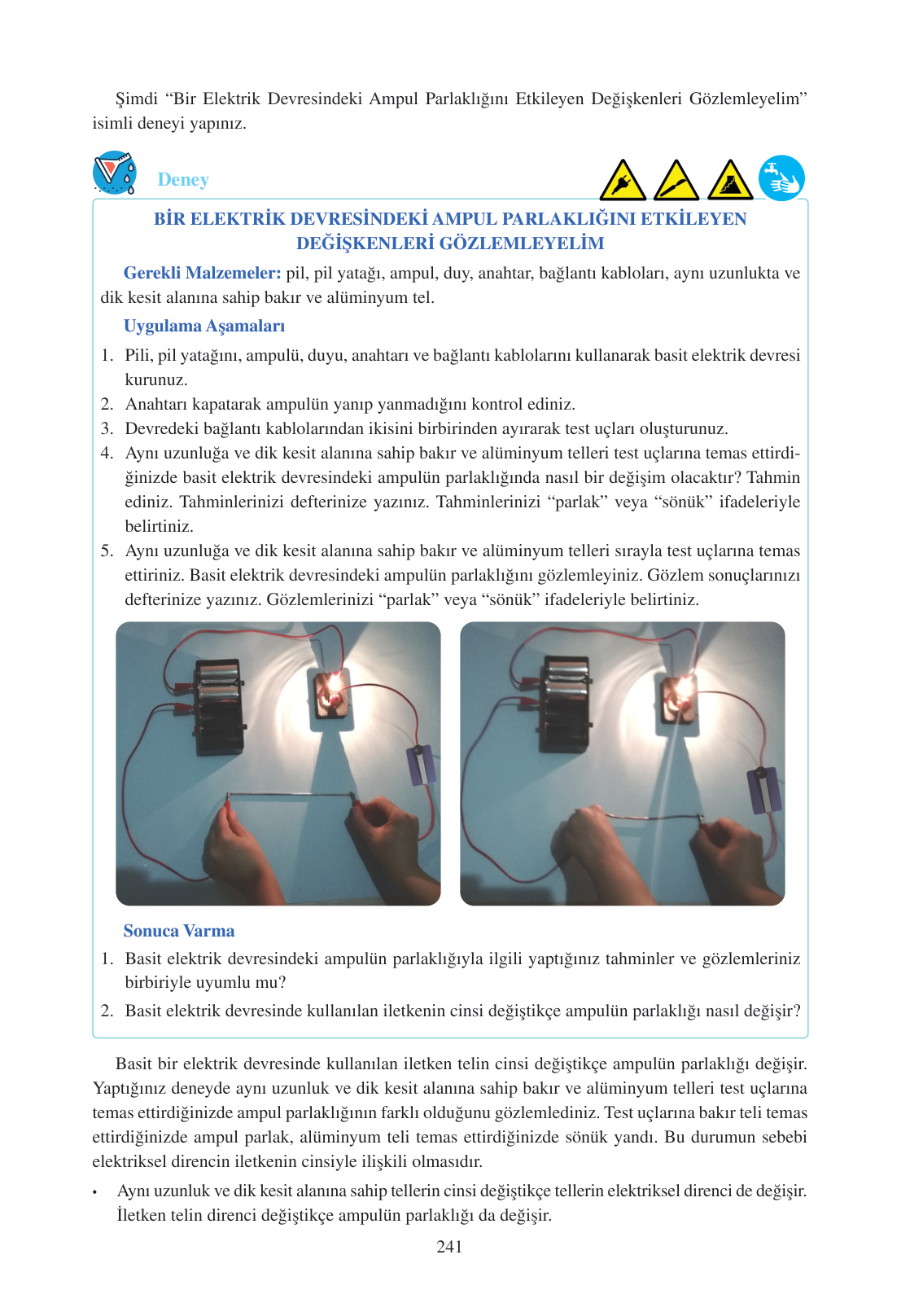 Şimdi “Bir Elektrik Devresindeki Ampul Parlaklığını Etkileyen Değişkenleri Gözlemleyelim” isimli deneyi yapınız.

Deney

BİR ELEKTRİK DEVRESİNDEKİ AMPUL PARLAKLIĞINI ETKİLEYEN DEĞİŞKENLERİ GÖZLEMLEYELİM

Gerekli Malzemeler: pil, pil yatağı, ampul, duy, anahtar, bağlantı kabloları, aynı uzunlukta ve dik kesit alanına sahip bakır ve alüminyum tel.

Uygulama Aşamaları

1. Pili, pil yatağını, ampulü, duyu, anahtarı ve bağlantı kablolarını kullanarak basit elektrik devresi kurunuz.
2. Anahtarı kapatarak ampulün yanıp yanmadığını kontrol ediniz.
3. Devredeki bağlantı kablolarından ikisini birbirinden ayırarak test uçları oluşturunuz.
4. Aynı uzunluğa ve dik kesit alanına sahip bakır ve alüminyum telleri test uçlarına temas ettirdiğinizde basit elektrik devresindeki ampulün parlaklığında nasıl bir değişim olacaktır? Tahmin ediniz. Tahminlerinizi defterinize yazınız. Tahminlerinizi “parlak” veya “sönük” ifadeleriyle belirtiniz.
5. Aynı uzunluğa ve dik kesit alanına sahip bakır ve alüminyum telleri sırayla test uçlarına temas ettiriniz. Basit elektrik devresindeki ampulün parlaklığını gözlemleyiniz. Gözlem sonuçlarınızı defterinize yazınız. Gözlemlerinizi “parlak” veya “sönük” ifadeleriyle belirtiniz.

Sonuca Varma

1. Basit elektrik devresindeki ampulün parlaklığıyla ilgili yaptığınız tahminler ve gözlemleriniz birbiriyle uyumlu mu?
2. Basit elektrik devresinde kullanılan iletkenin cinsi değiştikçe ampulün parlaklığı nasıl değişir?

Basit bir elektrik devresinde kullanılan iletken telin cinsi değiştikçe ampulün parlaklığı değişir. Yaptığınız deneyde aynı uzunluk ve dik kesit alanına sahip bakır ve alüminyum telleri test uçlarına temas ettirdiğinizde ampul parlaklığının farklı olduğunu gözlemlediniz. Test uçlarına bakır teli temas ettirdiğinizde ampul parlak, alüminyum teli temas ettirdiğinizde sönük yandı. Bu durumun sebebi elektriksel direncin iletkenin cinsiyle ilişkili olmasıdır.

• Aynı uzunluk ve dik kesit alanına sahip tellerin cinsi değiştikçe tellerin elektriksel direnci de değişir. İletken telin direnci değiştikçe ampulün parlaklığı da değişir.

241