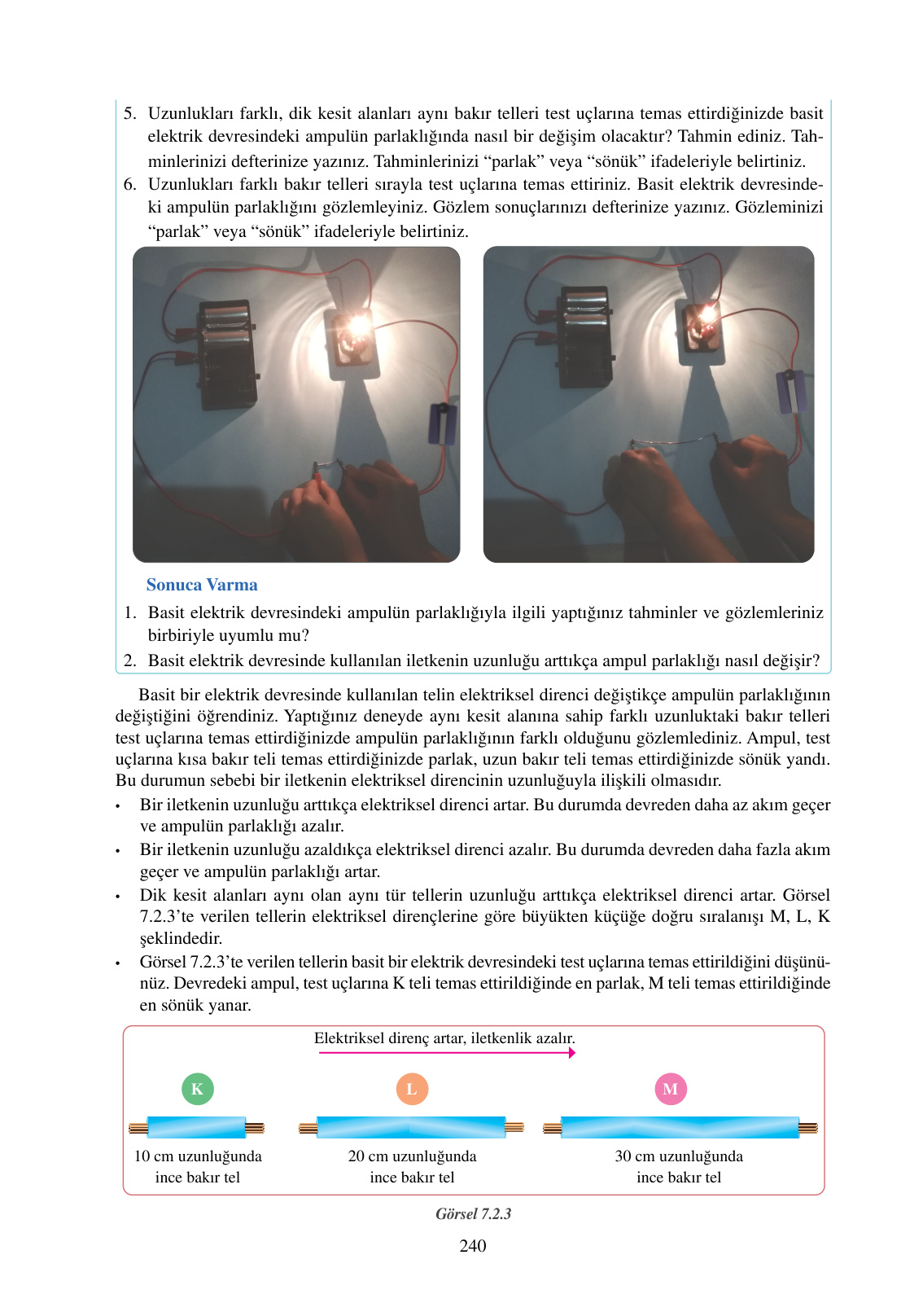 5. Uzunlukları farklı, dik kesit alanları aynı bakır telleri test uçlarına temas ettirdiğinizde basit elektrik devresindeki ampulün parlaklığında nasıl bir değişim olacaktır? Tahmin ediniz. Tahminlerinizi defterinize yazınız. Tahminlerinizi “parlak” veya “sönük” ifadeleriyle belirtiniz.
6. Uzunlukları farklı bakır telleri sırayla test uçlarına temas ettiriniz. Basit elektrik devresindeki ampulün parlaklığını gözlemleyiniz. Gözlem sonuçlarınızı defterinize yazınız. Gözleminizi “parlak” veya “sönük” ifadeleriyle belirtiniz.

Sonuca Varma
1. Basit elektrik devresindeki ampulün parlaklığıyla ilgili yaptığınız tahminler ve gözlemleriniz birbiriyle uyumlu mu?
2. Basit elektrik devresinde kullanılan iletkenin uzunluğu arttıkça ampul parlaklığı nasıl değişir?

Basit bir elektrik devresinde kullanılan telin elektriksel direnci değiştikçe ampulün parlaklığının değiştiğini öğrendiniz. Yaptığınız deneyde aynı kesit alanına sahip farklı uzunluktaki bakır telleri test uçlarına temas ettirdiğinizde ampulün parlaklığının farklı olduğunu gözlemlediniz. Ampul, test uçlarına kısa bakır teli temas ettirdiğinizde parlak, uzun bakır teli temas ettirdiğinizde sönük yandı. Bu durumun sebebi bir iletkenin elektriksel direncinin uzunluğuyla ilişkili olmasıdır.
• Bir iletkenin uzunluğu arttıkça elektriksel direnci artar. Bu durumda devreden daha az akım geçer ve ampulün parlaklığı azalır.
• Bir iletkenin uzunluğu azaldıkça elektriksel direnci azalır. Bu durumda devreden daha fazla akım geçer ve ampulün parlaklığı artar.
• Dik kesit alanları aynı olan aynı tür tellerin uzunluğu arttıkça elektriksel direnci artar. Görsel 7.2.3’te verilen tellerin elektriksel dirençlerine göre büyükten küçüğe doğru sıralanışı M, L, K şeklindedir.
• Görsel 7.2.3’te verilen tellerin basit bir elektrik devresindeki test uçlarına temas ettirildiğini düşününüz. Devredeki ampul, test uçlarına K teli temas ettirildiğinde en parlak, M teli temas ettirildiğinde en sönük yanar.

Elektriksel direnç artar, iletkenlik azalır.

K
10 cm uzunluğunda ince bakır tel

L
20 cm uzunluğunda ince bakır tel

M
30 cm uzunluğunda ince bakır tel

Görsel 7.2.3

240