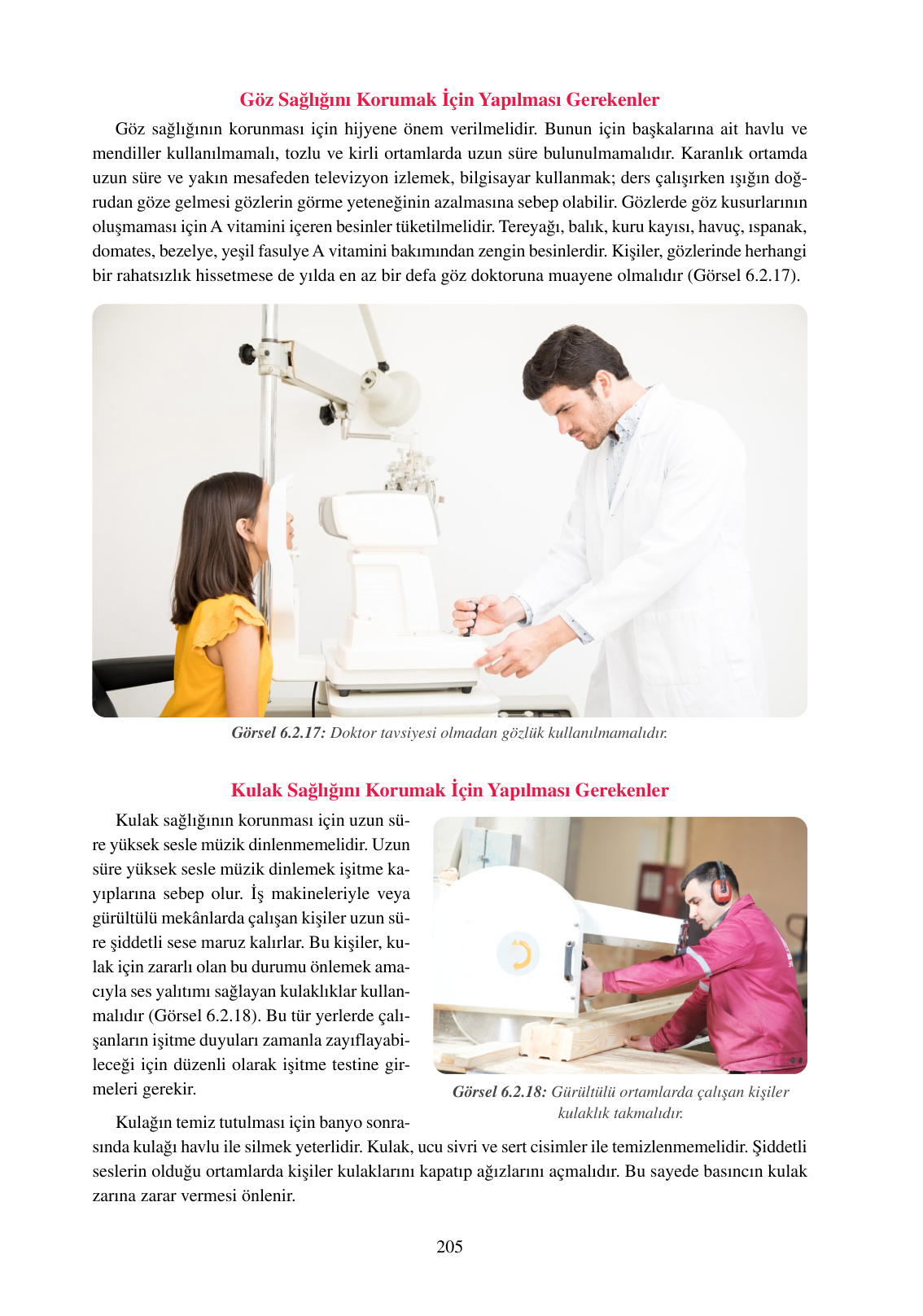 Göz Sağlığını Korumak İçin Yapılması Gerekenler

Göz sağlığının korunması için hijyene önem verilmelidir. Bunun için başkalarına ait havlu ve mendiller kullanılmamalı, tozlu ve kirli ortamlarda uzun süre bulunulmamalıdır. Karanlık ortamda uzun süre ve yakın mesafeden televizyon izlemek, bilgisayar kullanmak; ders çalışırken ışığın doğrudan göze gelmesi gözlerin görme yeteneğinin azalmasına sebep olabilir. Gözlerde göz kusurlarının oluşmaması için A vitamini içeren besinler tüketilmelidir. Tereyağı, balık, kuru kayısı, havuç, ıspanak, domates, bezelye, yeşil fasulye A vitamini bakımından zengin besinlerdir. Kişiler, gözlerinde herhangi bir rahatsızlık hissetmese de yılda en az bir defa göz doktoruna muayene olmalıdır (Görsel 6.2.17).

Görsel 6.2.17: Doktor tavsiyesi olmadan gözlük kullanılmamalıdır.

Kulak Sağlığını Korumak İçin Yapılması Gerekenler

Kulak sağlığının korunması için uzun süre yüksek sesle müzik dinlenmemelidir. Uzun süre yüksek sesle müzik dinlemek işitme kayıplarına sebep olur. İş makineleriyle veya gürültülü mekânlarda çalışan kişiler uzun süre şiddetli sese maruz kalırlar. Bu kişiler, kulak için zararlı olan bu durumu önlemek amacıyla ses yalıtımı sağlayan kulaklıklar kullanmalıdır (Görsel 6.2.18). Bu tür yerlerde çalışanların işitme duyuları zamanla zayıflayabileceği için düzenli olarak işitme testine girmeleri gerekir.

Görsel 6.2.18: Gürültülü ortamlarda çalışan kişiler kulaklık takmalıdır.

Kulağın temiz tutulması için banyo sonrasında kulağı havlu ile silmek yeterlidir. Kulak, ucu sivri ve sert cisimler ile temizlenmemelidir. Şiddetli seslerin olduğu ortamlarda kişiler kulaklarını kapatıp ağızlarını açmalıdır. Bu sayede basıncın kulak zarına zarar vermesi önlenir.

205