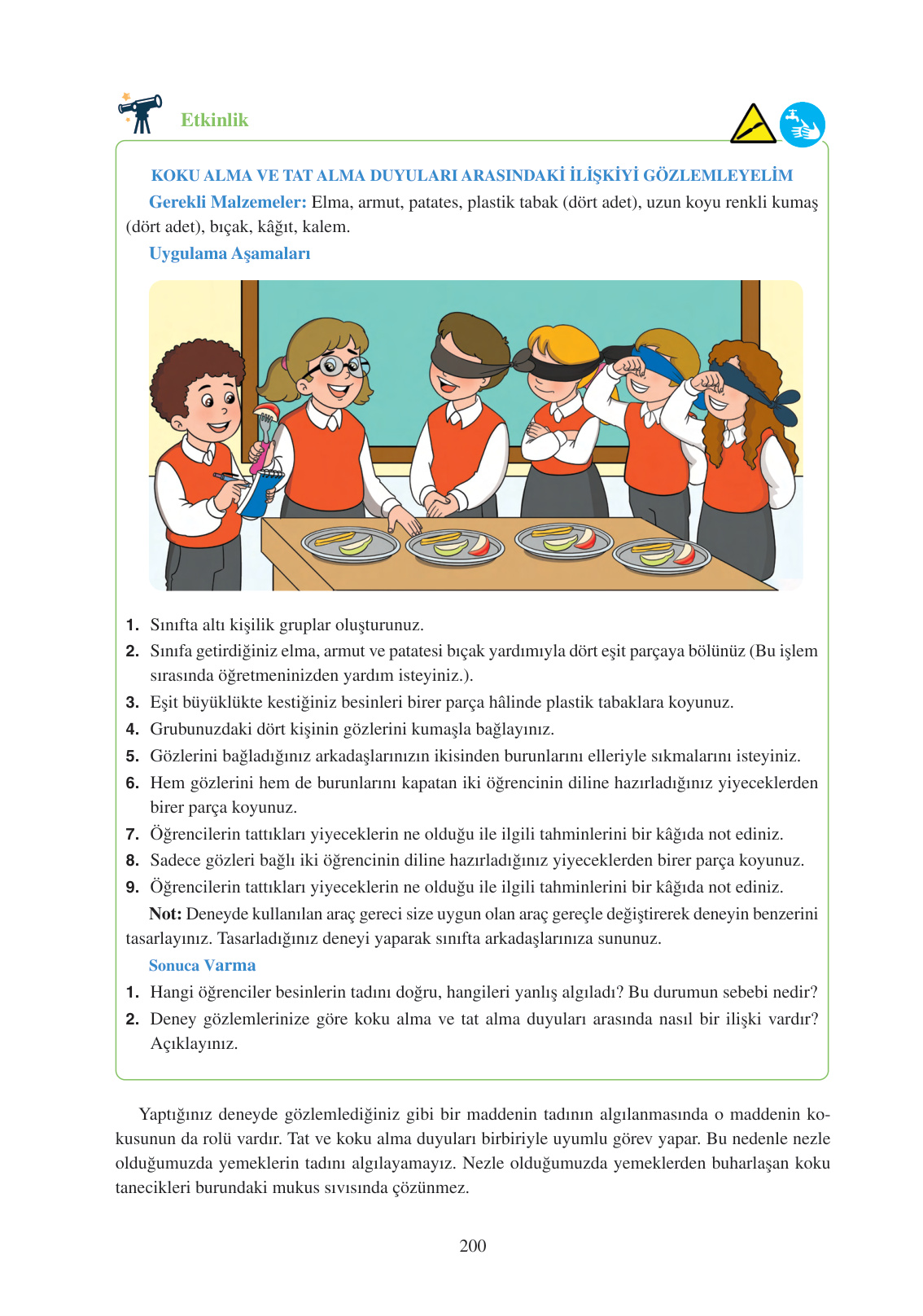 Etkinlik

KOKU ALMA VE TAT ALMA DUYULARI ARASINDAKİ İLİŞKİYİ GÖZLEMLEYELİM

Gerekli Malzemeler: Elma, armut, patates, plastik tabak (dört adet), uzun koyu renkli kumaş (dört adet), bıçak, kâğıt, kalem.

Uygulama Aşamaları

1. Sınıfta altı kişilik gruplar oluşturunuz.
2. Sınıfa getirdiğiniz elma, armut ve patatesi bıçak yardımıyla dört eşit parçaya bölünüz (Bu işlem sırasında öğretmeninizden yardım isteyiniz.).
3. Eşit büyüklükte kestiğiniz besinleri birer parça hâlinde plastik tabaklara koyunuz.
4. Grubunuzdaki dört kişinin gözlerini kumaşla bağlayınız.
5. Gözlerini bağladığınız arkadaşlarınızın ikisinden burunlarını elleriyle sıkmalarını isteyiniz.
6. Hem gözlerini hem de burunlarını kapatan iki öğrencinin diline hazırladığınız yiyeceklerden birer parça koyunuz.
7. Öğrencilerin tattıkları yiyeceklerin ne olduğu ile ilgili tahminlerini bir kâğıda not ediniz.
8. Sadece gözleri bağlı iki öğrencinin diline hazırladığınız yiyeceklerden birer parça koyunuz.
9. Öğrencilerin tattıkları yiyeceklerin ne olduğu ile ilgili tahminlerini bir kâğıda not ediniz.

Not: Deneyde kullanılan araç gereci size uygun olan araç gereçle değiştirerek deneyin benzerini tasarlayınız. Tasarladığınız deneyi yaparak sınıfta arkadaşlarınıza sununuz.

Sonuca Varma

1. Hangi öğrenciler besinlerin tadını doğru, hangileri yanlış algıladı? Bu durumun sebebi nedir?
2. Deney gözlemlerinize göre koku alma ve tat alma duyuları arasında nasıl bir ilişki vardır? Açıklayınız.

Yaptığınız deneyde gözlemlediğiniz gibi bir maddenin tadının algılanmasında o maddenin kokusunun da rolü vardır. Tat ve koku alma duyuları birbiriyle uyumlu görev yapar. Bu nedenle nezle olduğumuzda yemeklerin tadını algılayamayız. Nezle olduğumuzda yemeklerden buharlaşan koku tanecikleri burundaki mukus sıvısında çözünmez.

200