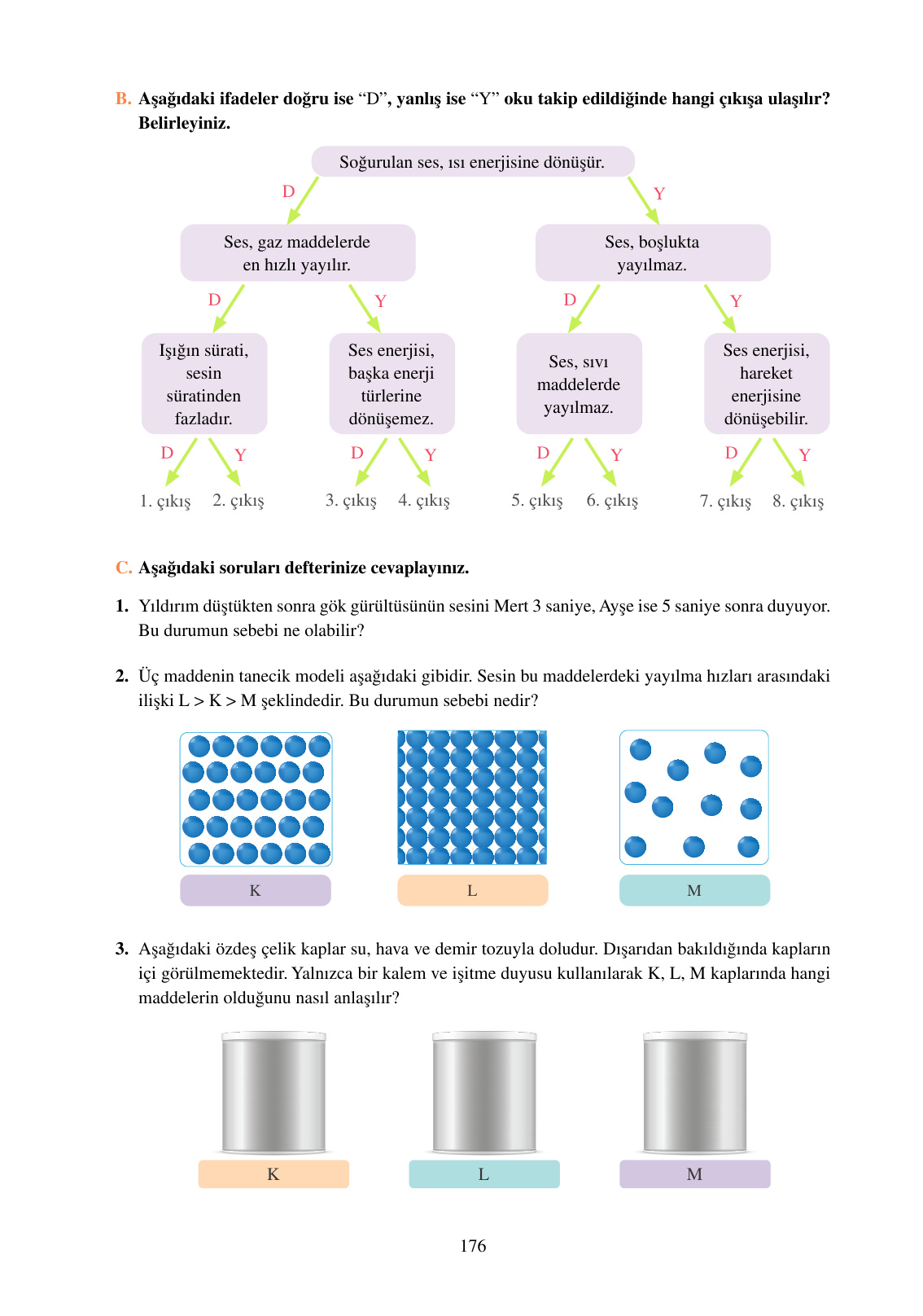 B. Aşağıdaki ifadeler doğru ise “D”, yanlış ise “Y” oku takip edildiğinde hangi çıkışa ulaşılır? Belirleyiniz.

Soğurulan ses, ısı enerjisine dönüşür.

D

Y

Ses, gaz maddelerde en hızlı yayılır.

Ses, boşlukta yayılmaz.

D

Y

D

Y

Işığın sürati, sesin süratinden fazladır.

Ses enerjisi, başka enerji türlerine dönüşemez.

Ses, sıvı maddelerde yayılmaz.

Ses enerjisi, hareket enerjisine dönüşebilir.

D Y D Y D Y D Y

1. çıkış 2. çıkış 3. çıkış 4. çıkış 5. çıkış 6. çıkış 7. çıkış 8. çıkış

C. Aşağıdaki soruları defterinize cevaplayınız.

1. Yıldırım düştükten sonra gök gürültüsünün sesini Mert 3 saniye, Ayşe ise 5 saniye sonra duyuyor. Bu durumun sebebi ne olabilir?

2. Üç maddenin tanecik modeli aşağıdaki gibidir. Sesin bu maddelerdeki yayılma hızları arasındaki ilişki L > K > M şeklindedir. Bu durumun sebebi nedir?

K

L

M

3. Aşağıdaki özdeş çelik kaplar su, hava ve demir tozuyla doludur. Dışarıdan bakıldığında kapların içi görülmemektedir. Yalnızca bir kalem ve işitme duyusu kullanılarak K, L, M kaplarında hangi maddelerin olduğunu nasıl anlaşılır?

K

L

M

176