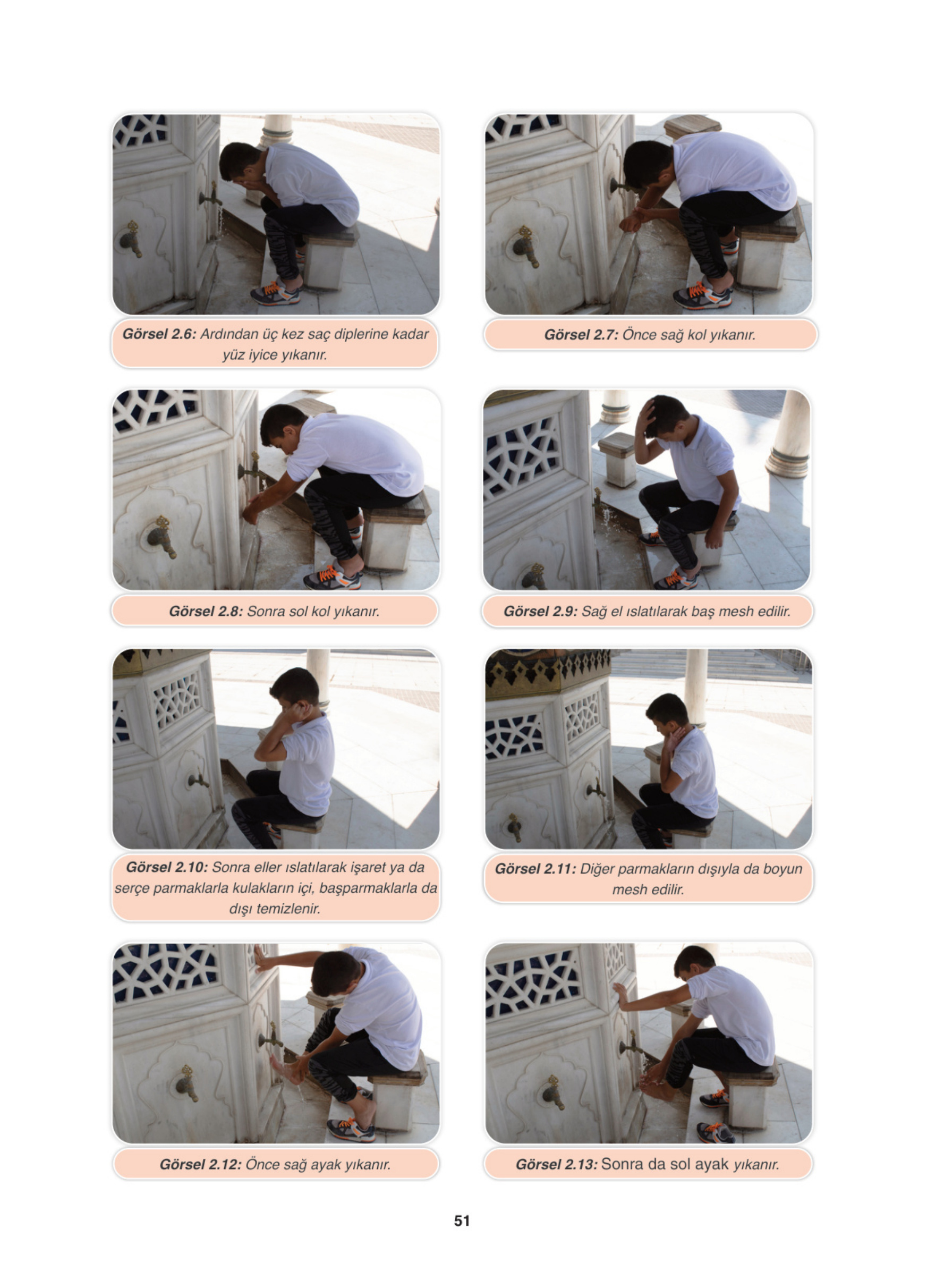 Görsel 2.6: Ardından üç kez saç diplerine kadar yüz iyice yıkanır.

Görsel 2.7: Önce sağ kol yıkanır.

Görsel 2.8: Sonra sol kol yıkanır.

Görsel 2.9: Sağ el ıslatılarak baş mesh edilir.

Görsel 2.10: Sonra eller ıslatılarak işaret ya da serçe parmaklarla kulakların içi, başparmaklarla da dışı temizlenir.

Görsel 2.11: Diğer parmakların dışıyla da boyun mesh edilir.

Görsel 2.12: Önce sağ ayak yıkanır.

Görsel 2.13: Sonra da sol ayak yıkanır.

51