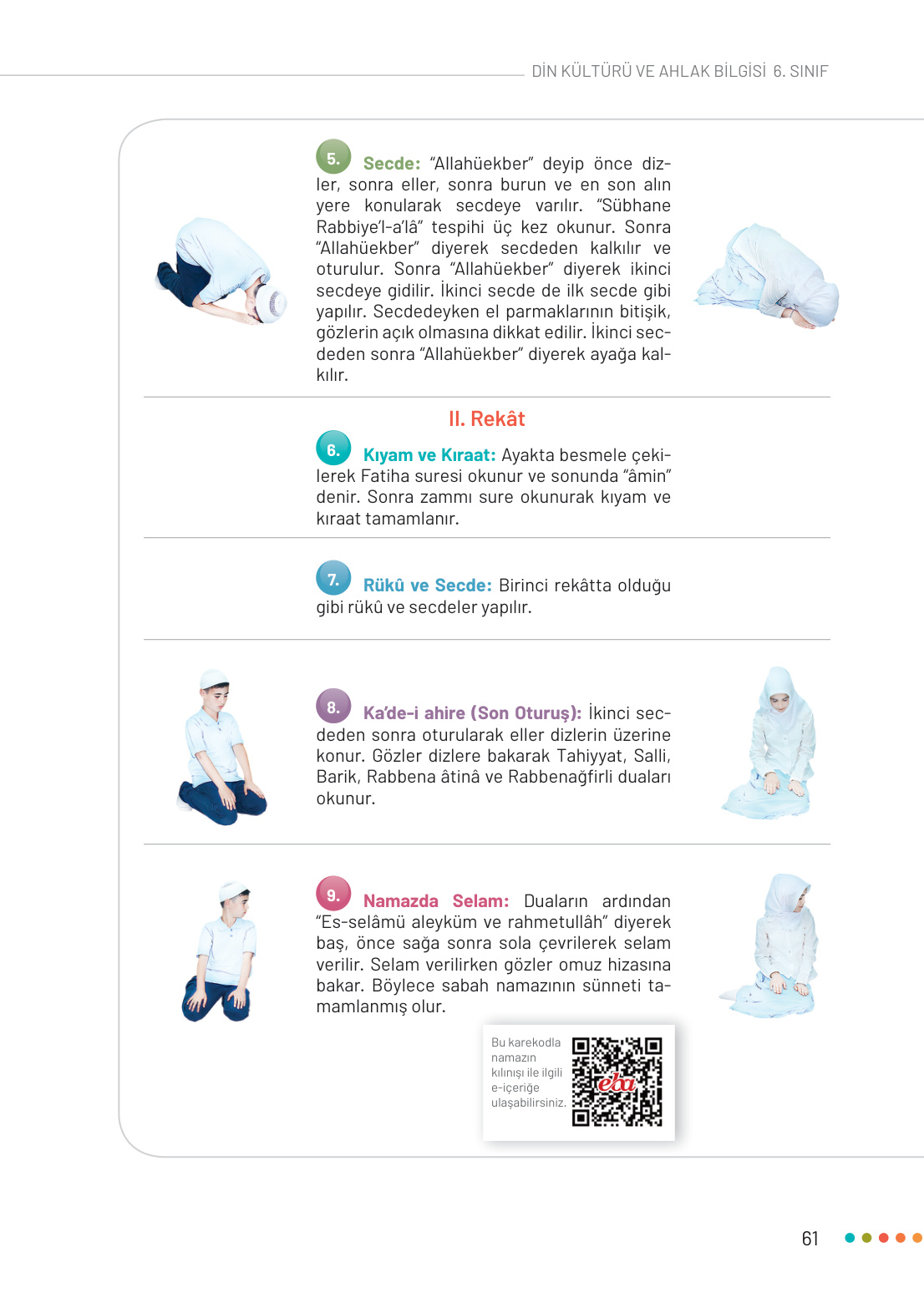 DİN KÜLTÜRÜ VE AHLAK BİLGİSİ 6. SINIF

5. Secde: "Allahüekber" deyip önce dizler, sonra eller, sonra burun ve en son alın yere konularak secdeye varılır. "Sübhane Rabbiye'l-a'lâ" tespihi üç kez okunur. Sonra "Allahüekber" diyerek secdeden kalkılır ve oturulur. Sonra "Allahüekber" diyerek ikinci secdeye gidilir. İkinci secde de ilk secde gibi yapılır. Secdedeyken el parmaklarının bitişik, gözlerin açık olmasına dikkat edilir. İkinci secdeden sonra "Allahüekber" diyerek ayağa kalkılır.

II. Rekât

6. Kıyam ve Kıraat: Ayakta besmele çekilerek Fatiha suresi okunur ve sonunda "âmin" denir. Sonra zammı sure okunurak kıyam ve kıraat tamamlanır.

7. Rükû ve Secde: Birinci rekâtta olduğu gibi rükû ve secdeler yapılır.

8. Ka'de-i ahire (Son Oturuş): İkinci secdeden sonra oturularak eller dizlerin üzerine konur. Gözler dizlere bakarak Tahiyyat, Salli, Barik, Rabbena âtinâ ve Rabbenağfirli duaları okunur.

9. Namazda Selam: Duaların ardından "Es-selâmü aleyküm ve rahmetullâh" diyerek baş, önce sağa sonra sola çevrilerek selam verilir. Selam verilirken gözler omuz hizasına bakar. Böylece sabah namazının sünneti tamamlanmış olur.

Bu karekodla namazın kılınışı ile ilgili e-içeriğe ulaşabilirsiniz.

eba

61