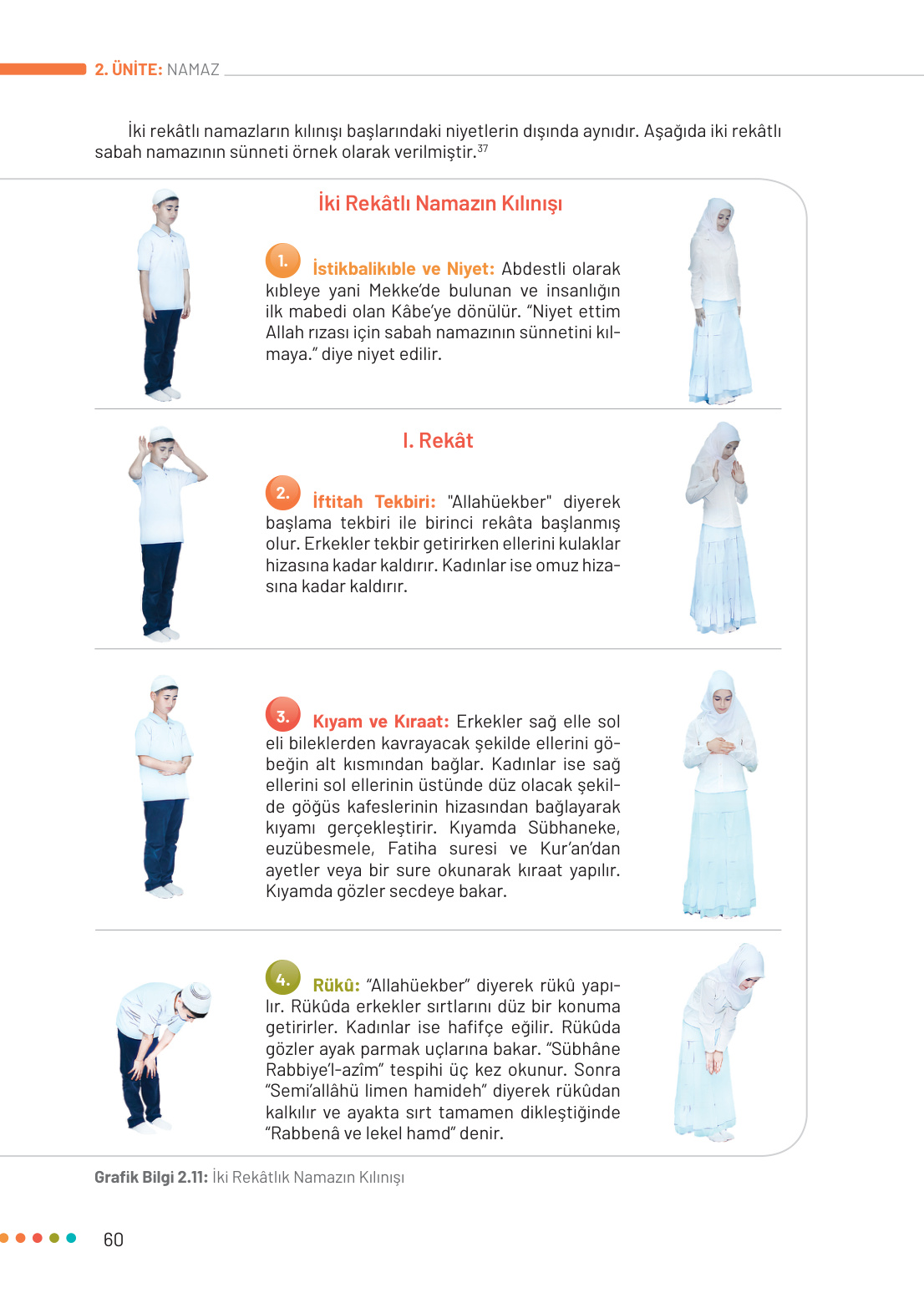 2. ÜNİTE: NAMAZ

İki rekâtlı namazların kılınışı başlarındaki niyetlerin dışında aynıdır. Aşağıda iki rekâtlı sabah namazının sünneti örnek olarak verilmiştir.$^{37}$

İki Rekâtlı Namazın Kılınışı

1. İstikbalikıble ve Niyet: Abdestli olarak kıbleye yani Mekke'de bulunan ve insanlığın ilk mabedi olan Kâbe'ye dönülür. "Niyet ettim Allah rızası için sabah namazının sünnetini kılmaya." diye niyet edilir.

I. Rekât

2. İftitah Tekbiri: "Allahüekber" diyerek başlama tekbiri ile birinci rekâta başlanmış olur. Erkekler tekbir getirirken ellerini kulaklar hizasına kadar kaldırır. Kadınlar ise omuz hizasına kadar kaldırır.

3. Kıyam ve Kıraat: Erkekler sağ elle sol eli bileklerden kavrayacak şekilde ellerini göbeğin alt kısmından bağlar. Kadınlar ise sağ ellerini sol ellerinin üstünde düz olacak şekilde göğüs kafeslerinin hizasından bağlayarak kıyamı gerçekleştirir. Kıyamda Sübhaneke, euzübesmele, Fatiha suresi ve Kur'an'dan ayetler veya bir sure okunarak kıraat yapılır. Kıyamda gözler secdeye bakar.

4. Rükû: "Allahüekber" diyerek rükû yapılır. Rükûda erkekler sırtlarını düz bir konuma getirirler. Kadınlar ise hafifçe eğilir. Rükûda gözler ayak parmak uçlarına bakar. "Sübhâne Rabbiye'l-azîm" tespihi üç kez okunur. Sonra "Semi'allâhü limen hamideh" diyerek rükûdan kalkılır ve ayakta sırt tamamen dikleştiğinde "Rabbenâ ve lekel hamd" denir.

Grafik Bilgi 2.11: İki Rekâtlık Namazın Kılınışı

60