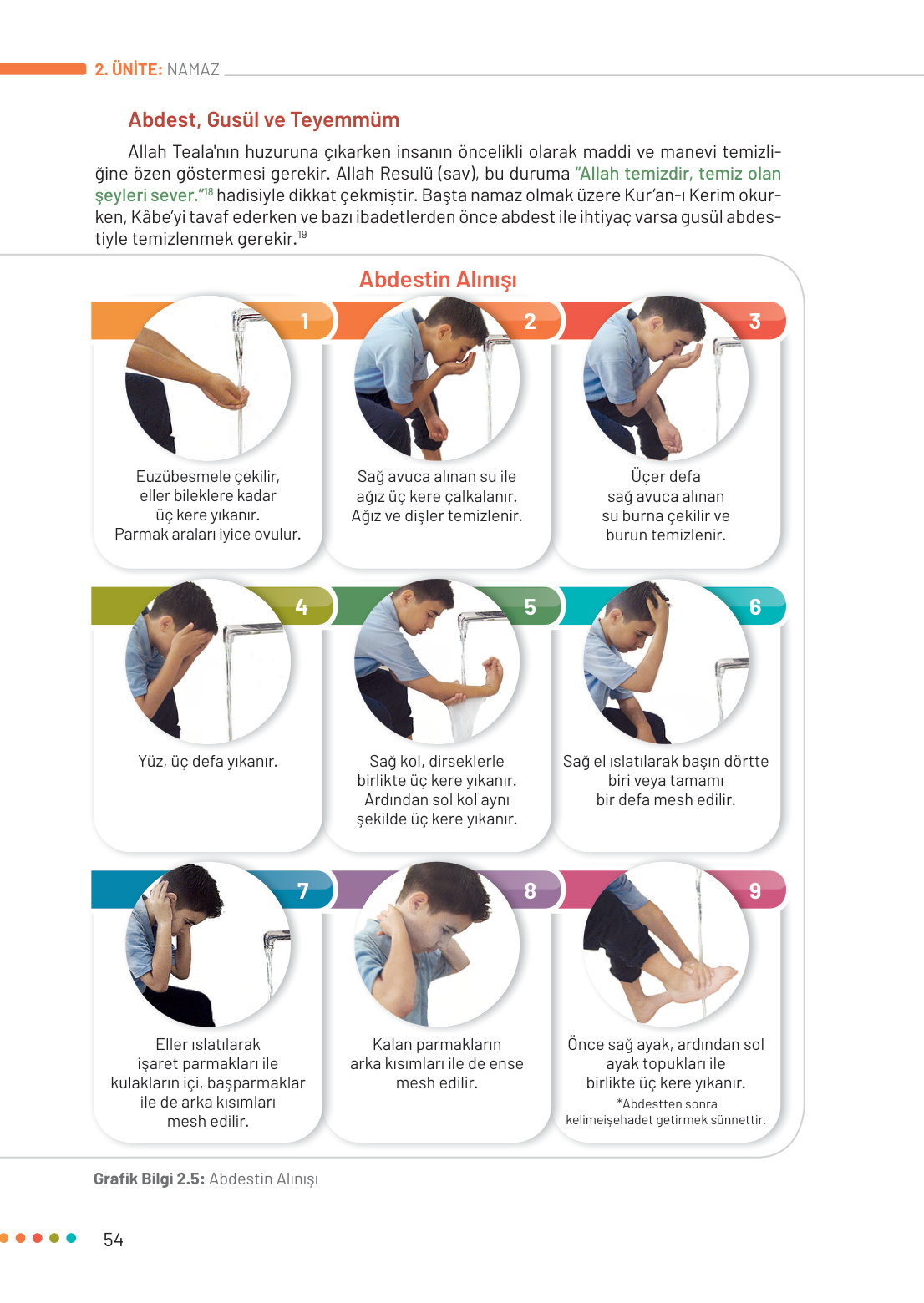 2. ÜNİTE: NAMAZ

Abdest, Gusül ve Teyemmüm

Allah Teala'nın huzuruna çıkarken insanın öncelikli olarak maddi ve manevi temizliğine özen göstermesi gerekir. Allah Resulü (sav), bu duruma "Allah temizdir, temiz olan şeyleri sever."$^{18}$ hadisiyle dikkat çekmiştir. Başta namaz olmak üzere Kur'an-ı Kerim okurken, Kâbe'yi tavaf ederken ve bazı ibadetlerden önce abdest ile ihtiyaç varsa gusül abdestiyle temizlenmek gerekir.$^{19}$

Abdestin Alınışı

1
Euzübesmele çekilir, eller bileklere kadar üç kere yıkanır. Parmak araları iyice ovulur.

2
Sağ avuca alınan su ile ağız üç kere çalkalanır. Ağız ve dişler temizlenir.

3
Üçer defa sağ avuca alınan su burna çekilir ve burun temizlenir.

4
Yüz, üç defa yıkanır.

5
Sağ kol, dirseklerle birlikte üç kere yıkanır. Ardından sol kol aynı şekilde üç kere yıkanır.

6
Sağ el ıslatılarak başın dörtte biri veya tamamı bir defa mesh edilir.

7
Eller ıslatılarak işaret parmakları ile kulakların içi, başparmaklar ile de arka kısımları mesh edilir.

8
Kalan parmakların arka kısımları ile de ense mesh edilir.

9
Önce sağ ayak, ardından sol ayak topukları ile birlikte üç kere yıkanır.
*Abdestten sonra kelimeişehadet getirmek sünnettir.

Grafik Bilgi 2.5: Abdestin Alınışı

54