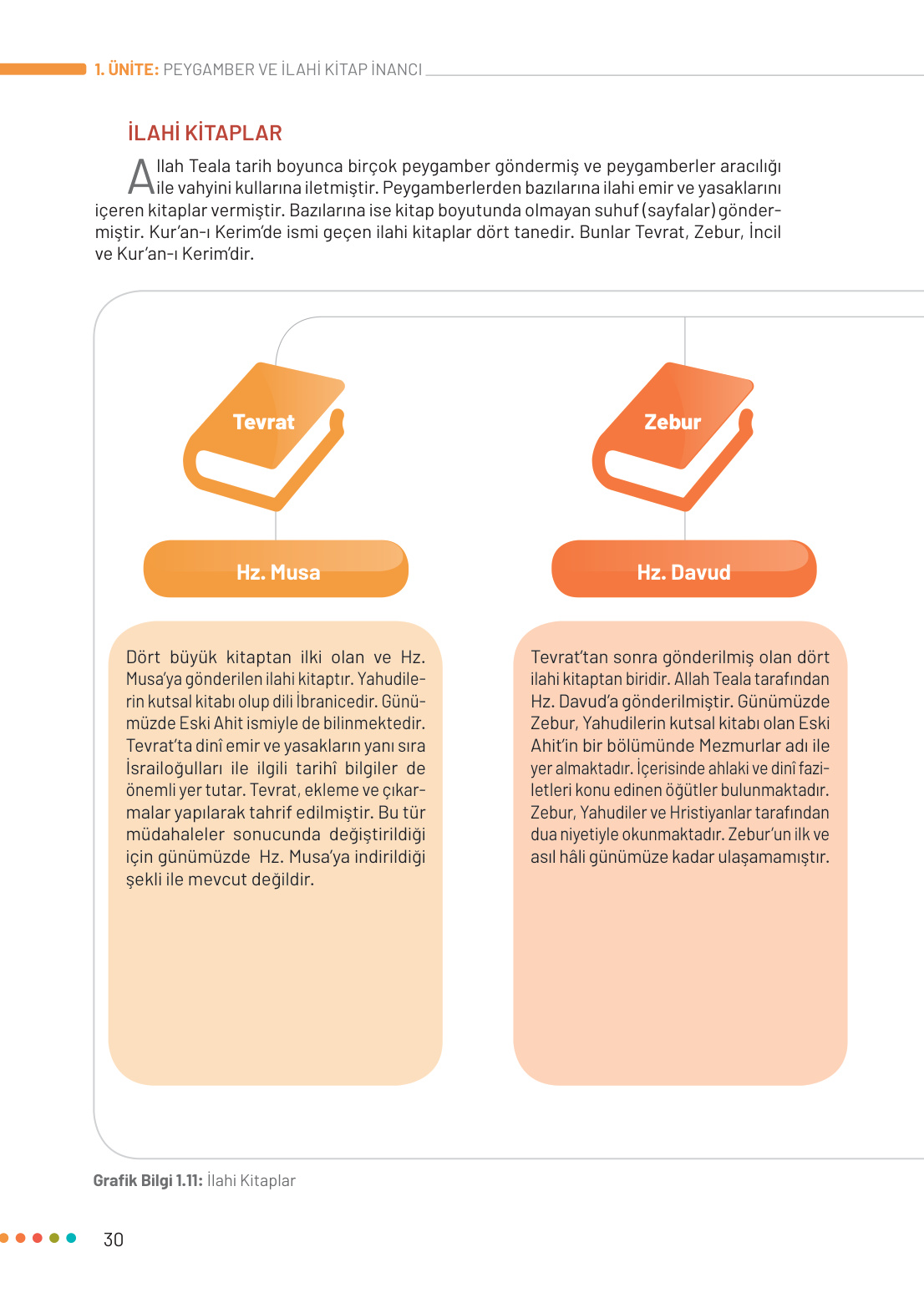 1. ÜNİTE: PEYGAMBER VE İLAHİ KİTAP İNANCI

İLAHİ KİTAPLAR

Allah Teala tarih boyunca birçok peygamber göndermiş ve peygamberler aracılığı ile vahyini kullarına iletmiştir. Peygamberlerden bazılarına ilahi emir ve yasaklarını içeren kitaplar vermiştir. Bazılarına ise kitap boyutunda olmayan suhuf (sayfalar) göndermiştir. Kur'an-ı Kerim'de ismi geçen ilahi kitaplar dört tanedir. Bunlar Tevrat, Zebur, İncil ve Kur'an-ı Kerim'dir.

Tevrat

Hz. Musa

Dört büyük kitaptan ilki olan ve Hz. Musa'ya gönderilen ilahi kitaptır. Yahudilerin kutsal kitabı olup dili İbranicedir. Günümüzde Eski Ahit ismiyle de bilinmektedir. Tevrat'ta dinî emir ve yasakların yanı sıra İsrailoğulları ile ilgili tarihî bilgiler de önemli yer tutar. Tevrat, ekleme ve çıkarmalar yapılarak tahrif edilmiştir. Bu tür müdahaleler sonucunda değiştirildiği için günümüzde Hz. Musa'ya indirildiği şekli ile mevcut değildir.

Zebur

Hz. Davud

Tevrat'tan sonra gönderilmiş olan dört ilahi kitaptan biridir. Allah Teala tarafından Hz. Davud'a gönderilmiştir. Günümüzde Zebur, Yahudilerin kutsal kitabı olan Eski Ahit'in bir bölümünde Mezmurlar adı ile yer almaktadır. İçerisinde ahlaki ve dinî faziletleri konu edinen öğütler bulunmaktadır. Zebur, Yahudiler ve Hristiyanlar tarafından dua niyetiyle okunmaktadır. Zebur'un ilk ve asıl hâli günümüze kadar ulaşamamıştır.

Grafik Bilgi 1.11: İlahi Kitaplar

30