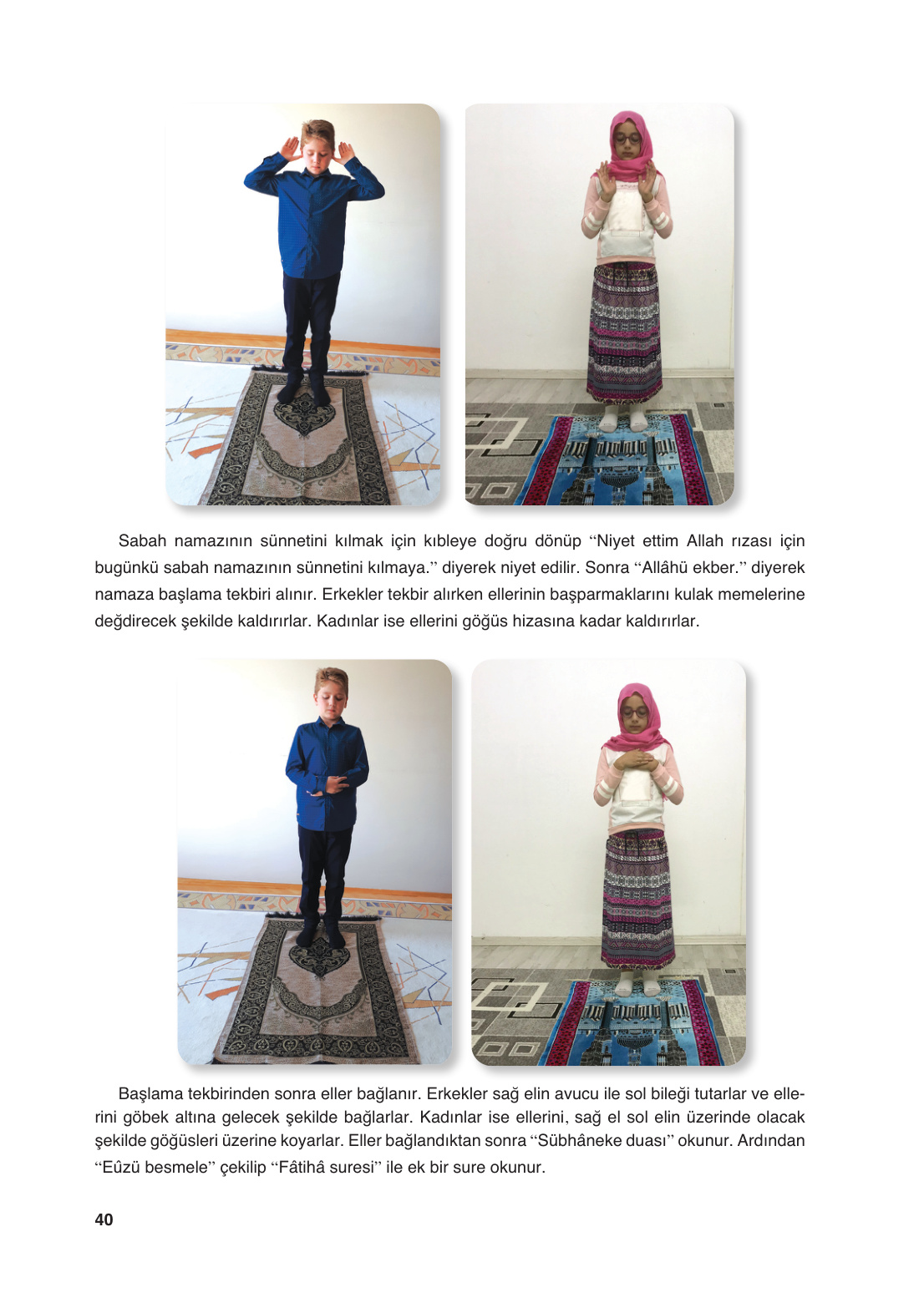 Sabah namazının sünnetini kılmak için kıbleye doğru dönüp “Niyet ettim Allah rızası için bugünkü sabah namazının sünnetini kılmaya.” diyerek niyet edilir. Sonra “Allâhü ekber.” diyerek namaza başlama tekbiri alınır. Erkekler tekbir alırken ellerinin başparmaklarını kulak memelerine değdirecek şekilde kaldırırlar. Kadınlar ise ellerini göğüs hizasına kadar kaldırırlar.

Başlama tekbirinden sonra eller bağlanır. Erkekler sağ elin avucu ile sol bileği tutarlar ve ellerini göbek altına gelecek şekilde bağlarlar. Kadınlar ise ellerini, sağ el sol elin üzerinde olacak şekilde göğüsleri üzerine koyarlar. Eller bağlandıktan sonra “Sübhâneke duası” okunur. Ardından “Eûzü besmele” çekilip “Fâtihâ suresi” ile ek bir sure okunur.

40