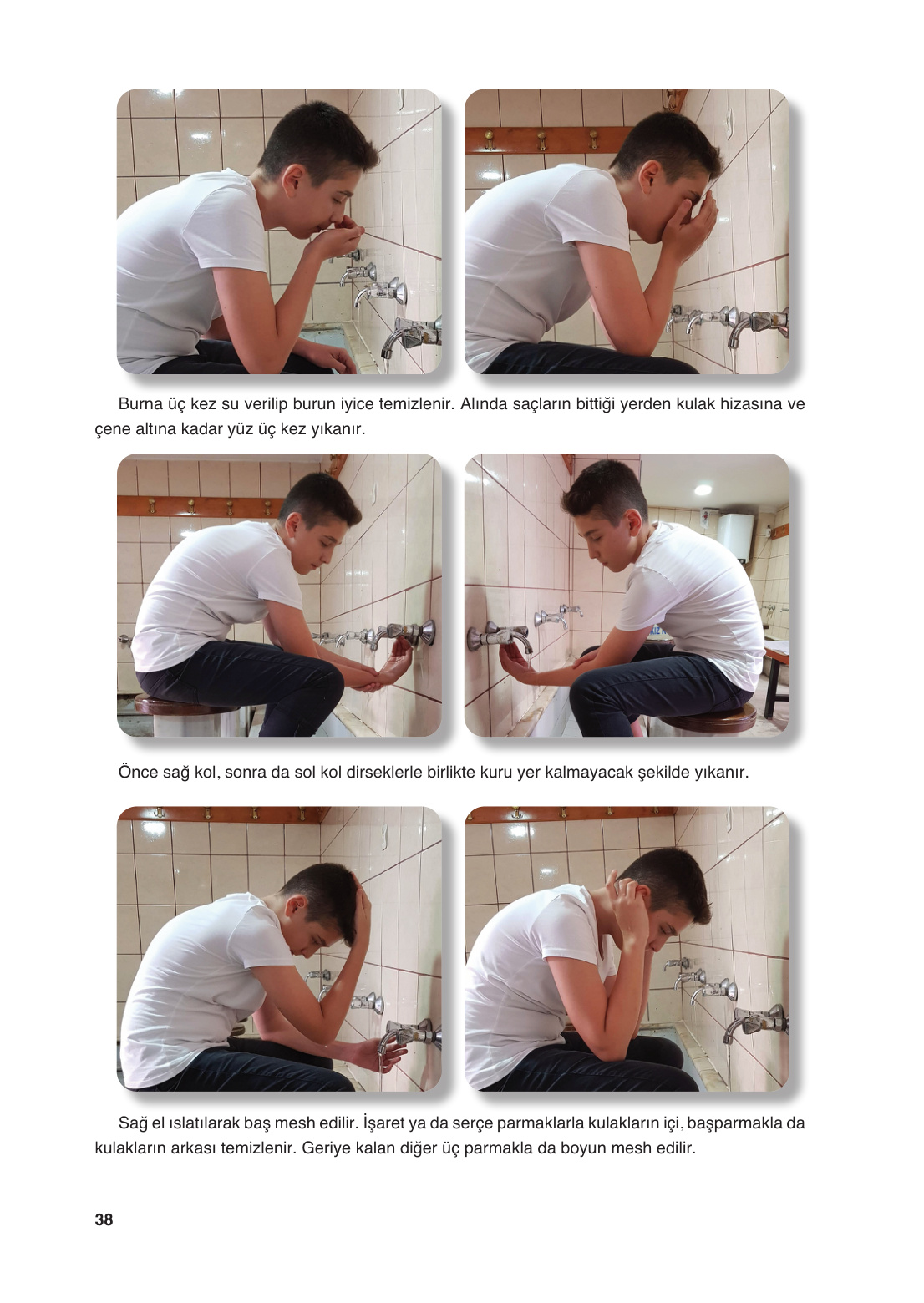 Burna üç kez su verilip burun iyice temizlenir. Alında saçların bittiği yerden kulak hizasına ve çene altına kadar yüz üç kez yıkanır.

Önce sağ kol, sonra da sol kol dirseklerle birlikte kuru yer kalmayacak şekilde yıkanır.

Sağ el ıslatılarak baş mesh edilir. İşaret ya da serçe parmaklarla kulakların içi, başparmakla da kulakların arkası temizlenir. Geriye kalan diğer üç parmakla da boyun mesh edilir.

38