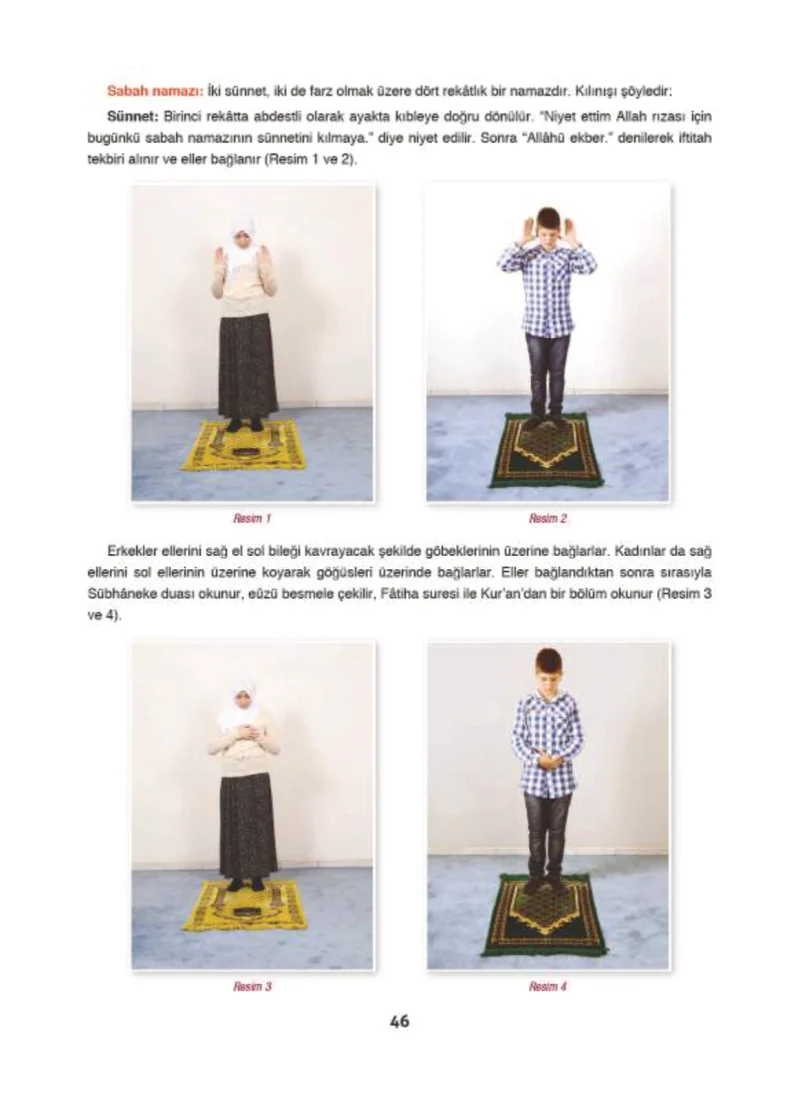 Sabah namazı: İki sünnet, iki de farz olmak üzere dört rekâtlık bir namazdır. Kılınışı şöyledir:

Sünnet: Birinci rekâtta abdestli olarak ayakta kıbleye doğru dönülür. "Niyet ettim Allah rızası için bugünkü sabah namazının sünnetini kılmaya." diye niyet edilir. Sonra "Allâhü ekber." denilerek iftitah tekbiri alınır ve eller bağlanır (Resim 1 ve 2).

Resim 1

Resim 2

Erkekler ellerini sağ el sol bileği kavrayacak şekilde göbeklerinin üzerine bağlarlar. Kadınlar da sağ ellerini sol ellerinin üzerine koyarak göğüsleri üzerinde bağlarlar. Eller bağlandıktan sonra sırasıyla Sübhâneke duası okunur, eûzü besmele çekilir, Fâtiha suresi ile Kur'an'dan bir bölüm okunur (Resim 3 ve 4).

Resim 3

Resim 4

46