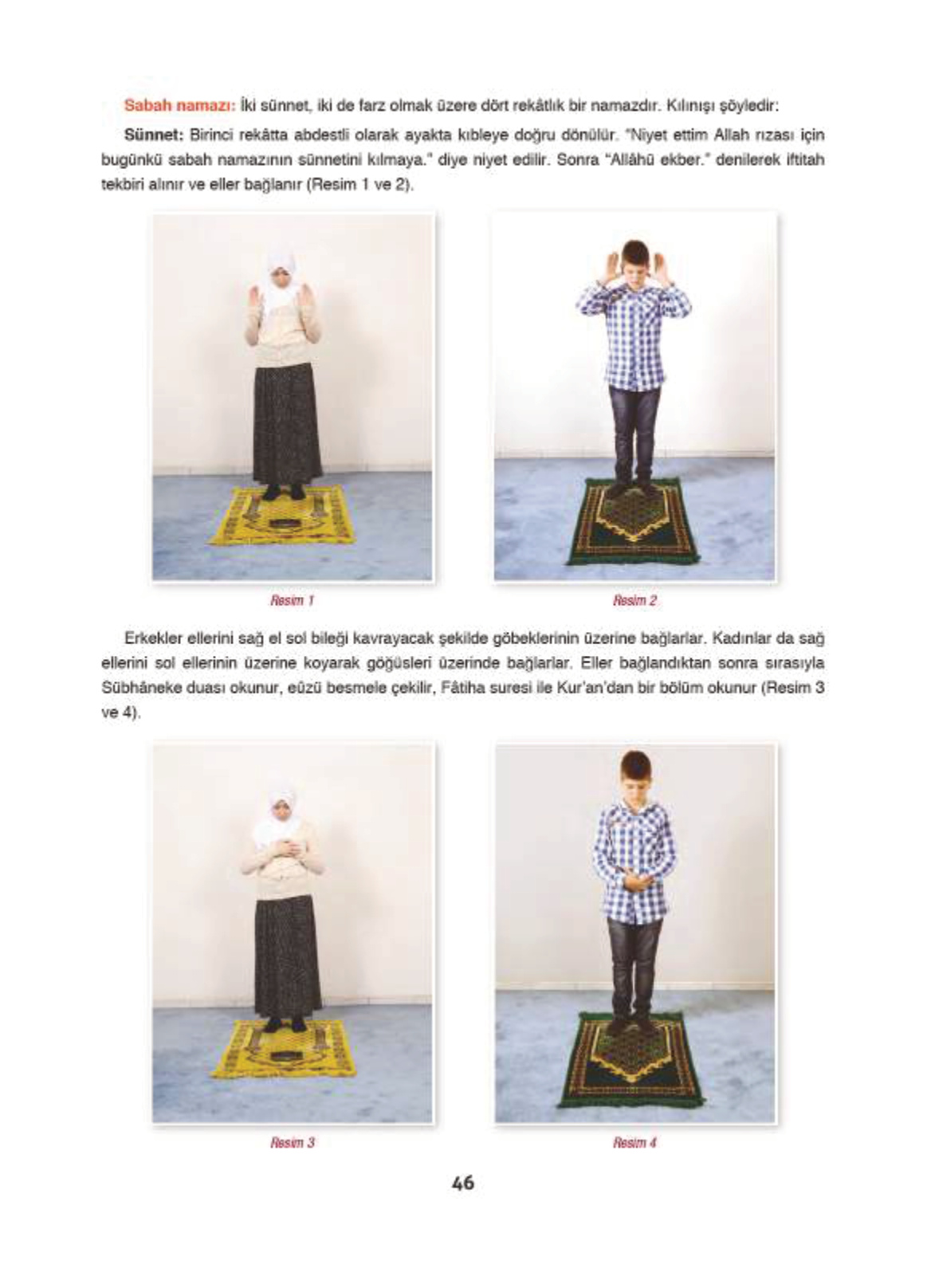 Sabah namazı: İki sünnet, iki de farz olmak üzere dört rekâtlık bir namazdır. Kılınışı şöyledir:

Sünnet: Birinci rekâtta abdestli olarak ayakta kıbleye doğru dönülür. "Niyet ettim Allah rızası için bugünkü sabah namazının sünnetini kılmaya." diye niyet edilir. Sonra "Allâhü ekber." denilerek iftitah tekbiri alınır ve eller bağlanır (Resim 1 ve 2).

Resim 1

Resim 2

Erkekler ellerini sağ el sol bileği kavrayacak şekilde göbeklerinin üzerine bağlarlar. Kadınlar da sağ ellerini sol ellerinin üzerine koyarak göğüsleri üzerinde bağlarlar. Eller bağlandıktan sonra sırasıyla Sübhâneke duası okunur, eûzü besmele çekilir, Fâtiha suresi ile Kur'an'dan bir bölüm okunur (Resim 3 ve 4).

Resim 3

Resim 4

46