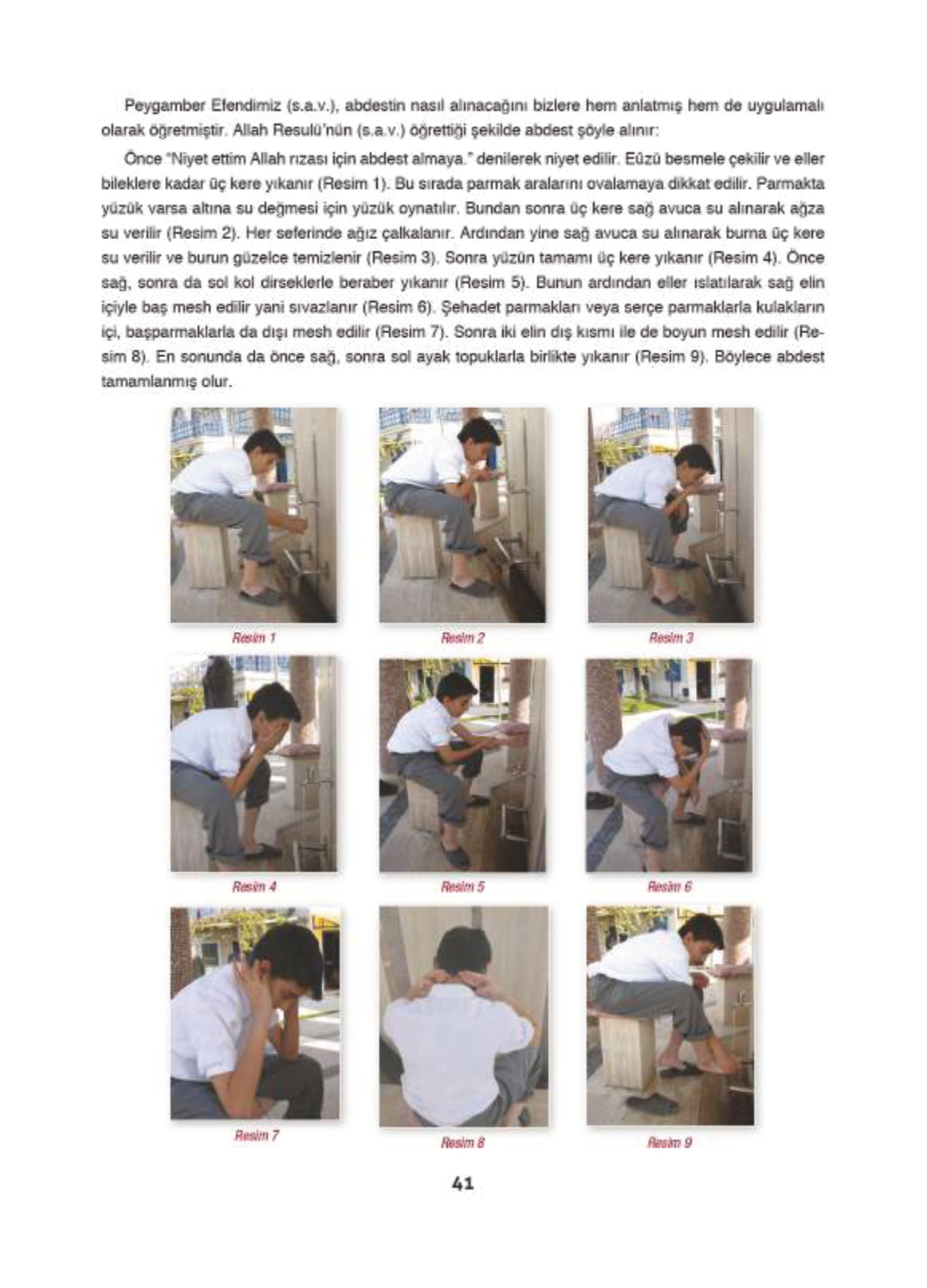 Peygamber Efendimiz (s.a.v.), abdestin nasıl alınacağını bizlere hem anlatmış hem de uygulamalı olarak öğretmiştir. Allah Resulü'nün (s.a.v.) öğrettiği şekilde abdest şöyle alınır:

Önce "Niyet ettim Allah rızası için abdest almaya." denilerek niyet edilir. Eûzü besmele çekilir ve eller bileklere kadar üç kere yıkanır (Resim 1). Bu sırada parmak aralarını ovalamaya dikkat edilir. Parmakta yüzük varsa altına su değmesi için yüzük oynatılır. Bundan sonra üç kere sağ avuca su alınarak ağza su verilir (Resim 2). Her seferinde ağız çalkalanır. Ardından yine sağ avuca su alınarak burna üç kere su verilir ve burun güzelce temizlenir (Resim 3). Sonra yüzün tamamı üç kere yıkanır (Resim 4). Önce sağ, sonra da sol kol dirseklerle beraber yıkanır (Resim 5). Bunun ardından eller ıslatılarak sağ elin içiyle baş mesh edilir yani sıvazlanır (Resim 6). Şehadet parmakları veya serçe parmaklarla kulakların içi, başparmaklarla da dışı mesh edilir (Resim 7). Sonra iki elin dış kısmı ile de boyun mesh edilir (Resim 8). En sonunda da önce sağ, sonra sol ayak topuklarla birlikte yıkanır (Resim 9). Böylece abdest tamamlanmış olur.

Resim 1

Resim 2

Resim 3

Resim 4

Resim 5

Resim 6

Resim 7

Resim 8

Resim 9

41