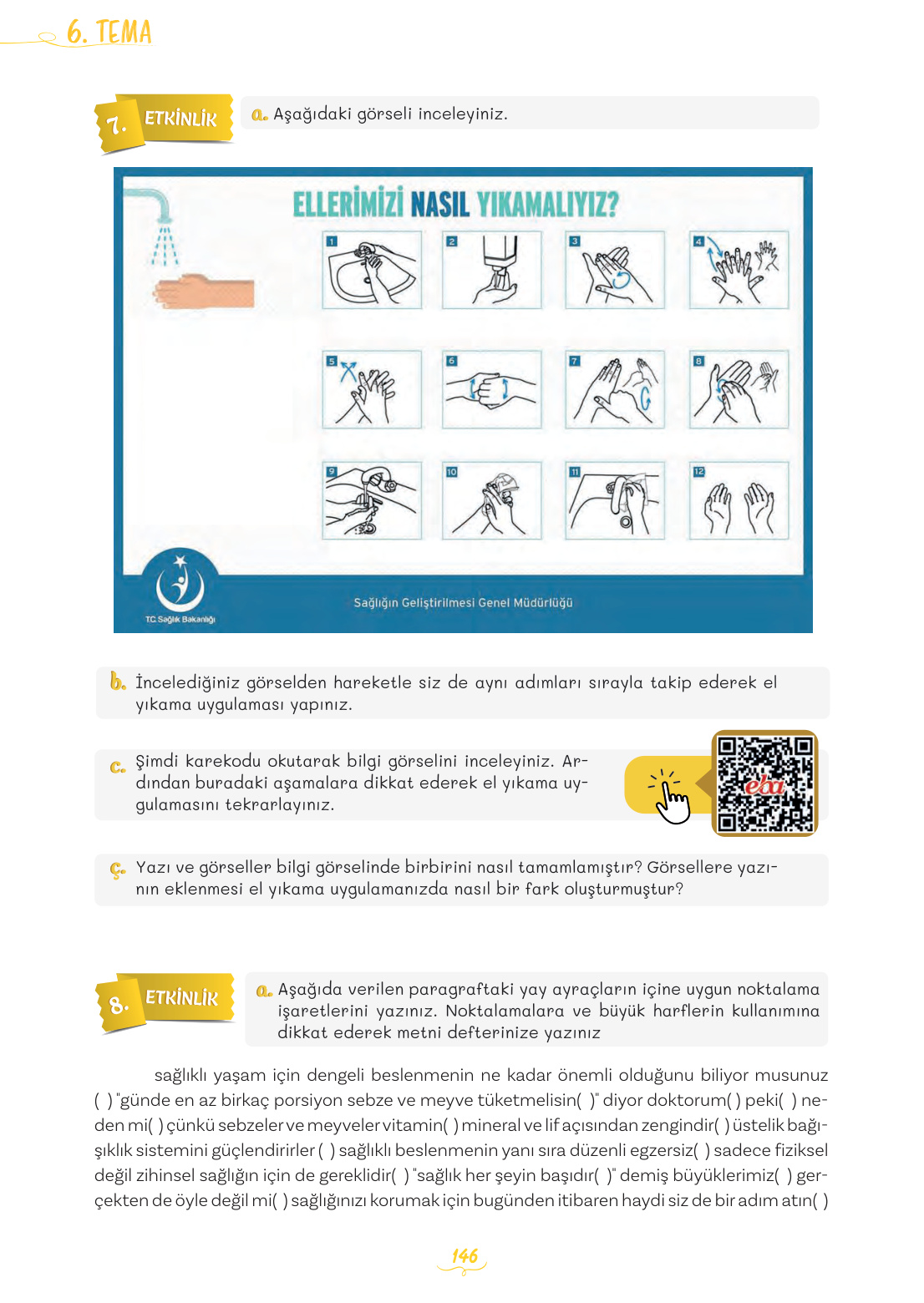 6. TEMA

7. ETKİNLİK

a. Aşağıdaki görseli inceleyiniz.

ELLERİMİZİ NASIL YIKAMALIYIZ?

1 2 3 4 5 6 7 8 9 10 11 12

T.C. Sağlık Bakanlığı

Sağlığın Geliştirilmesi Genel Müdürlüğü

b. İncelediğiniz görselden hareketle siz de aynı adımları sırayla takip ederek el yıkama uygulaması yapınız.

c. Şimdi karekodu okutarak bilgi görselini inceleyiniz. Ardından buradaki aşamalara dikkat ederek el yıkama uygulamasını tekrarlayınız.

eba

ç. Yazı ve görseller bilgi görselinde birbirini nasıl tamamlamıştır? Görsellere yazının eklenmesi el yıkama uygulamanızda nasıl bir fark oluşturmuştur?

8. ETKİNLİK

a. Aşağıda verilen paragraftaki yay ayraçların içine uygun noktalama işaretlerini yazınız. Noktalamalara ve büyük harflerin kullanımına dikkat ederek metni defterinize yazınız

sağlıklı yaşam için dengeli beslenmenin ne kadar önemli olduğunu biliyor musunuz ( ) "günde en az birkaç porsiyon sebze ve meyve tüketmelisin( )" diyor doktorum( ) peki( ) neden mi( ) çünkü sebzeler ve meyveler vitamin( ) mineral ve lif açısından zengindir( ) üstelik bağışıklık sistemini güçlendirirler ( ) sağlıklı beslenmenin yanı sıra düzenli egzersiz( ) sadece fiziksel değil zihinsel sağlığın için de gereklidir( ) "sağlık her şeyin başıdır( )" demiş büyüklerimiz( ) gerçekten de öyle değil mi( ) sağlığınızı korumak için bugünden itibaren haydi siz de bir adım atın( )

146