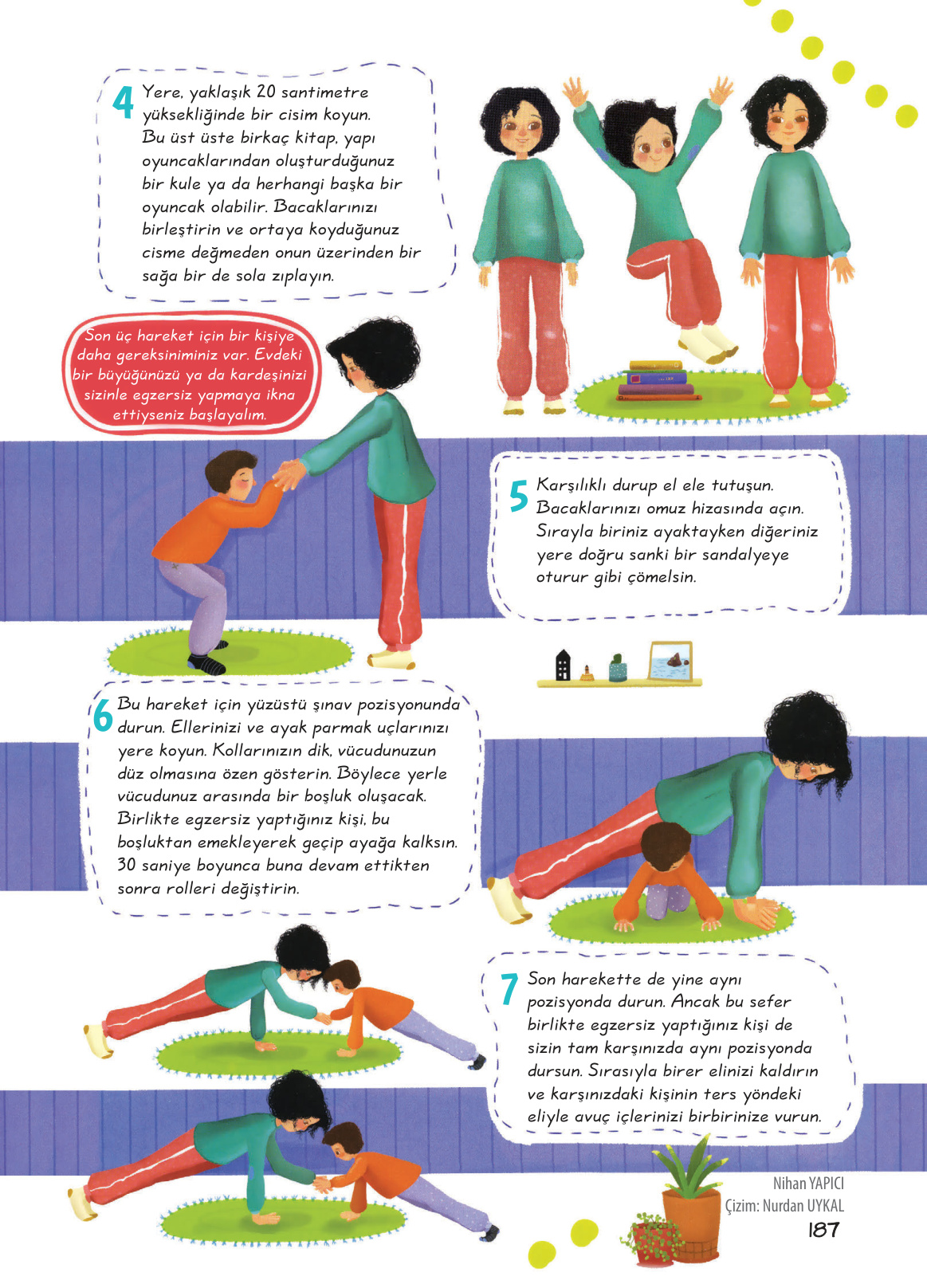 4 Yere, yaklaşık 20 santimetre yüksekliğinde bir cisim koyun. Bu üst üste birkaç kitap, yapı oyuncaklarından oluşturduğunuz bir kule ya da herhangi başka bir oyuncak olabilir. Bacaklarınızı birleştirin ve ortaya koyduğunuz cisme değmeden onun üzerinden bir sağa bir de sola zıplayın.

Son üç hareket için bir kişiye daha gereksiniminiz var. Evdeki bir büyüğünüzü ya da kardeşinizi sizinle egzersiz yapmaya ikna ettiyseniz başlayalım.

5 Karşılıklı durup el ele tutuşun. Bacaklarınızı omuz hizasında açın. Sırayla biriniz ayaktayken diğeriniz yere doğru sanki bir sandalyeye oturur gibi çömelsin.

6 Bu hareket için yüzüstü şınav pozisyonunda durun. Ellerinizi ve ayak parmak uçlarınızı yere koyun. Kollarınızın dik, vücudunuzun düz olmasına özen gösterin. Böylece yerle vücudunuz arasında bir boşluk oluşacak. Birlikte egzersiz yaptığınız kişi, bu boşluktan emekleyerek geçip ayağa kalksın. 30 saniye boyunca buna devam ettikten sonra rolleri değiştirin.

7 Son harekette de yine aynı pozisyonda durun. Ancak bu sefer birlikte egzersiz yaptığınız kişi de sizin tam karşınızda aynı pozisyonda dursun. Sırasıyla birer elinizi kaldırın ve karşınızdaki kişinin ters yöndeki eliyle avuç içlerinizi birbirinize vurun.

Nihan YAPICI
Çizim: Nurdan UYKAL
187