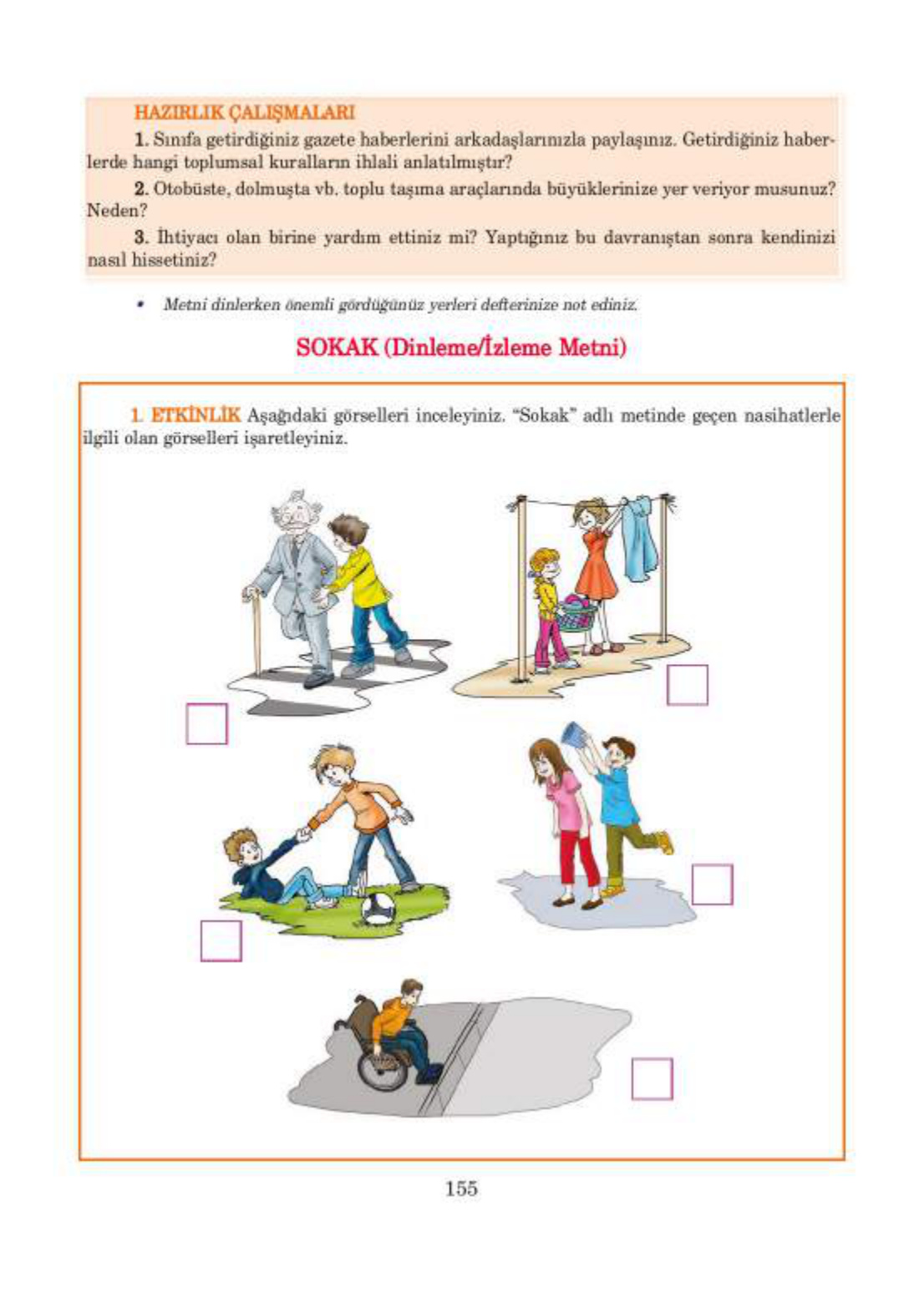 HAZIRLIK ÇALIŞMALARI

1. Sınıfa getirdiğiniz gazete haberlerini arkadaşlarınızla paylaşınız. Getirdiğiniz haberlerde hangi toplumsal kuralların ihlali anlatılmıştır?

2. Otobüste, dolmuşta vb. toplu taşıma araçlarında büyüklerinize yer veriyor musunuz? Neden?

3. İhtiyacı olan birine yardım ettiniz mi? Yaptığınız bu davranıştan sonra kendinizi nasıl hissetiniz?

• Metni dinlerken önemli gördüğünüz yerleri defterinize not ediniz.

SOKAK (Dinleme/İzleme Metni)

1. ETKİNLİK Aşağıdaki görselleri inceleyiniz. "Sokak" adlı metinde geçen nasihatlerle ilgili olan görselleri işaretleyiniz.

155