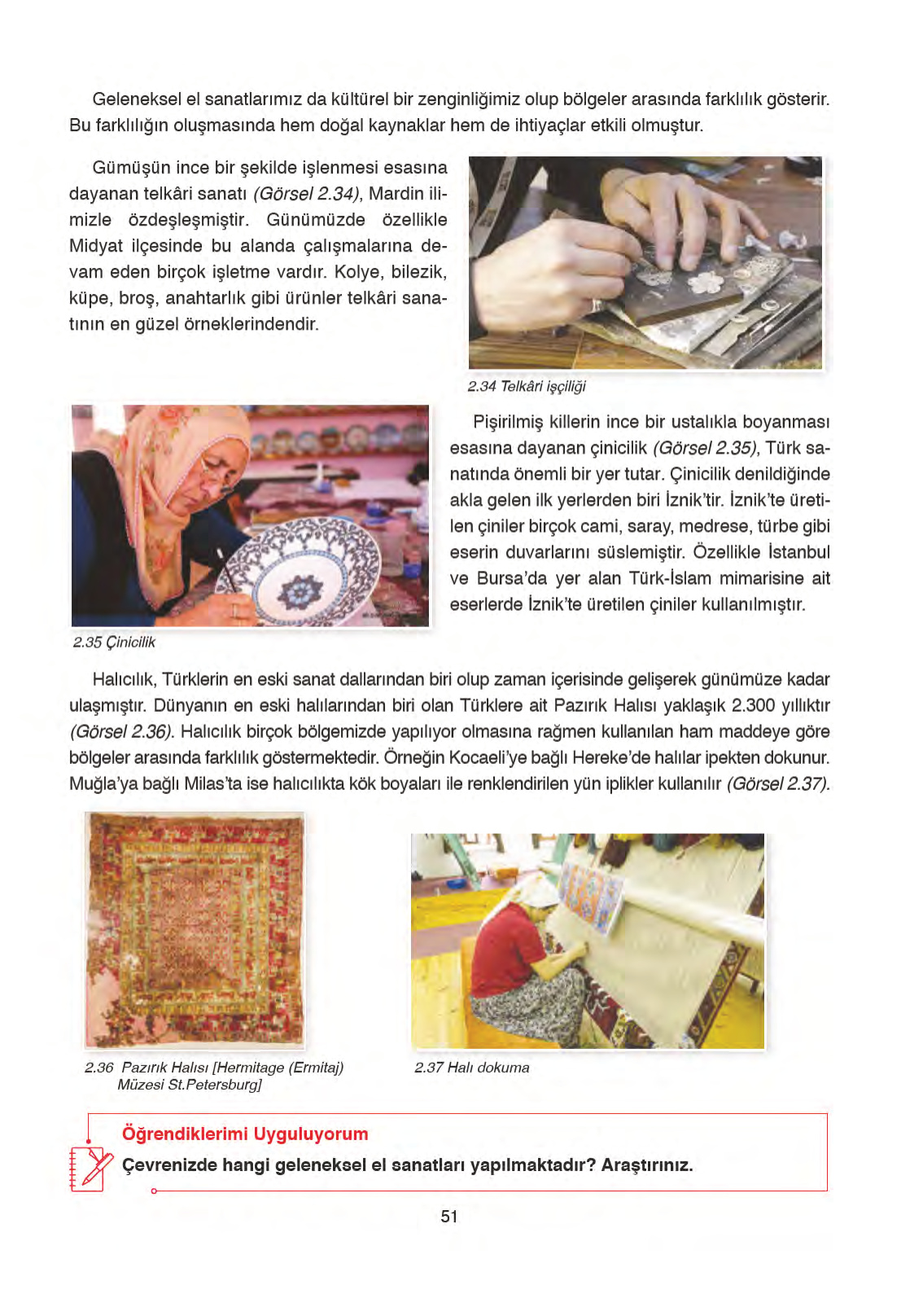 Geleneksel el sanatlarımız da kültürel bir zenginliğimiz olup bölgeler arasında farklılık gösterir. Bu farklılığın oluşmasında hem doğal kaynaklar hem de ihtiyaçlar etkili olmuştur.

Gümüşün ince bir şekilde işlenmesi esasına dayanan telkâri sanatı (Görsel 2.34), Mardin ilimizle özdeşleşmiştir. Günümüzde özellikle Midyat ilçesinde bu alanda çalışmalarına devam eden birçok işletme vardır. Kolye, bilezik, küpe, broş, anahtarlık gibi ürünler telkâri sanatının en güzel örneklerindendir.

2.34 Telkâri işçiliği

Pişirilmiş killerin ince bir ustalıkla boyanması esasına dayanan çinicilik (Görsel 2.35), Türk sanatında önemli bir yer tutar. Çinicilik denildiğinde akla gelen ilk yerlerden biri İznik'tir. İznik'te üretilen çiniler birçok cami, saray, medrese, türbe gibi eserin duvarlarını süslemiştir. Özellikle İstanbul ve Bursa'da yer alan Türk-İslam mimarisine ait eserlerde İznik'te üretilen çiniler kullanılmıştır.

2.35 Çinicilik

Halıcılık, Türklerin en eski sanat dallarından biri olup zaman içerisinde gelişerek günümüze kadar ulaşmıştır. Dünyanın en eski halılarından biri olan Türklere ait Pazırık Halısı yaklaşık 2.300 yıllıktır (Görsel 2.36). Halıcılık birçok bölgemizde yapılıyor olmasına rağmen kullanılan ham maddeye göre bölgeler arasında farklılık göstermektedir. Örneğin Kocaeli'ye bağlı Hereke'de halılar ipekten dokunur. Muğla'ya bağlı Milas'ta ise halıcılıkta kök boyaları ile renklendirilen yün iplikler kullanılır (Görsel 2.37).

2.36 Pazırık Halısı [Hermitage (Ermitaj) Müzesi St.Petersburg]

2.37 Halı dokuma

Öğrendiklerimi Uyguluyorum
Çevrenizde hangi geleneksel el sanatları yapılmaktadır? Araştırınız.

51