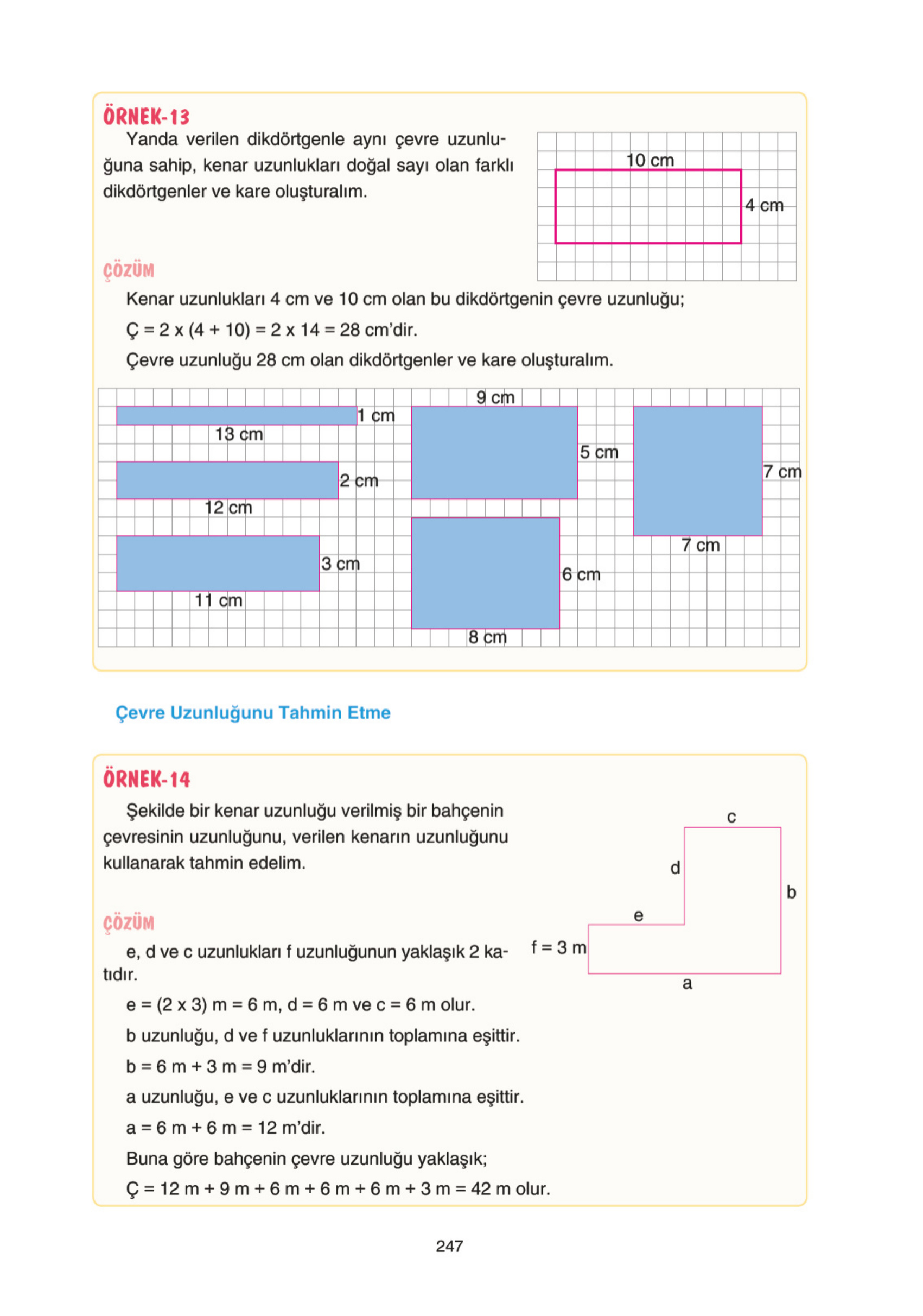 ÖRNEK-13

Yanda verilen dikdörtgenle aynı çevre uzunluğuna sahip, kenar uzunlukları doğal sayı olan farklı dikdörtgenler ve kare oluşturalım.

10 cm
4 cm

ÇÖZÜM

Kenar uzunlukları 4 cm ve 10 cm olan bu dikdörtgenin çevre uzunluğu;

Ç = 2 x (4 + 10) = 2 x 14 = 28 cm'dir.

Çevre uzunluğu 28 cm olan dikdörtgenler ve kare oluşturalım.

1 cm
13 cm
2 cm
12 cm
3 cm
11 cm
9 cm
5 cm
6 cm
8 cm
7 cm
7 cm

Çevre Uzunluğunu Tahmin Etme

ÖRNEK-14

Şekilde bir kenar uzunluğu verilmiş bir bahçenin çevresinin uzunluğunu, verilen kenarın uzunluğunu kullanarak tahmin edelim.

c
d
b
e
f = 3 m
a

ÇÖZÜM

e, d ve c uzunlukları f uzunluğunun yaklaşık 2 katıdır.

e = (2 x 3) m = 6 m, d = 6 m ve c = 6 m olur.

b uzunluğu, d ve f uzunluklarının toplamına eşittir.

b = 6 m + 3 m = 9 m'dir.

a uzunluğu, e ve c uzunluklarının toplamına eşittir.

a = 6 m + 6 m = 12 m'dir.

Buna göre bahçenin çevre uzunluğu yaklaşık;

Ç = 12 m + 9 m + 6 m + 6 m + 6 m + 3 m = 42 m olur.

247