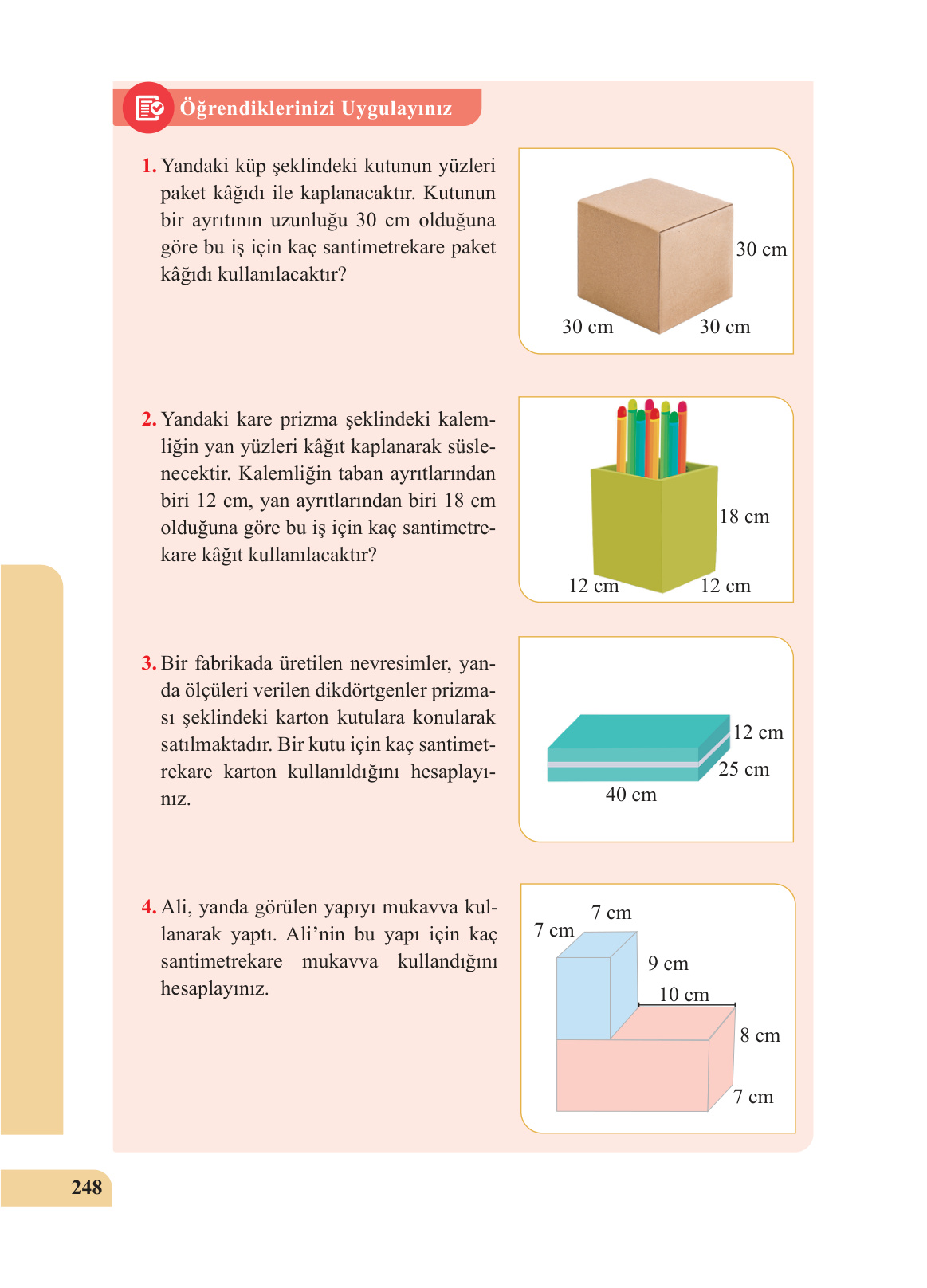 Öğrendiklerinizi Uygulayınız

1. Yandaki küp şeklindeki kutunun yüzleri paket kâğıdı ile kaplanacaktır. Kutunun bir ayrıtının uzunluğu 30 cm olduğuna göre bu iş için kaç santimetrekare paket kâğıdı kullanılacaktır?

30 cm
30 cm
30 cm

2. Yandaki kare prizma şeklindeki kalemliğin yan yüzleri kâğıt kaplanarak süslenecektir. Kalemliğin taban ayrıtlarından biri 12 cm, yan ayrıtlarından biri 18 cm olduğuna göre bu iş için kaç santimetrekare kâğıt kullanılacaktır?

18 cm
12 cm
12 cm

3. Bir fabrikada üretilen nevresimler, yanda ölçüleri verilen dikdörtgenler prizması şeklindeki karton kutulara konularak satılmaktadır. Bir kutu için kaç santimetrekare karton kullanıldığını hesaplayınız.

12 cm
25 cm
40 cm

4. Ali, yanda görülen yapıyı mukavva kullanarak yaptı. Ali'nin bu yapı için kaç santimetrekare mukavva kullandığını hesaplayınız.

7 cm
7 cm
9 cm
10 cm
8 cm
7 cm

248