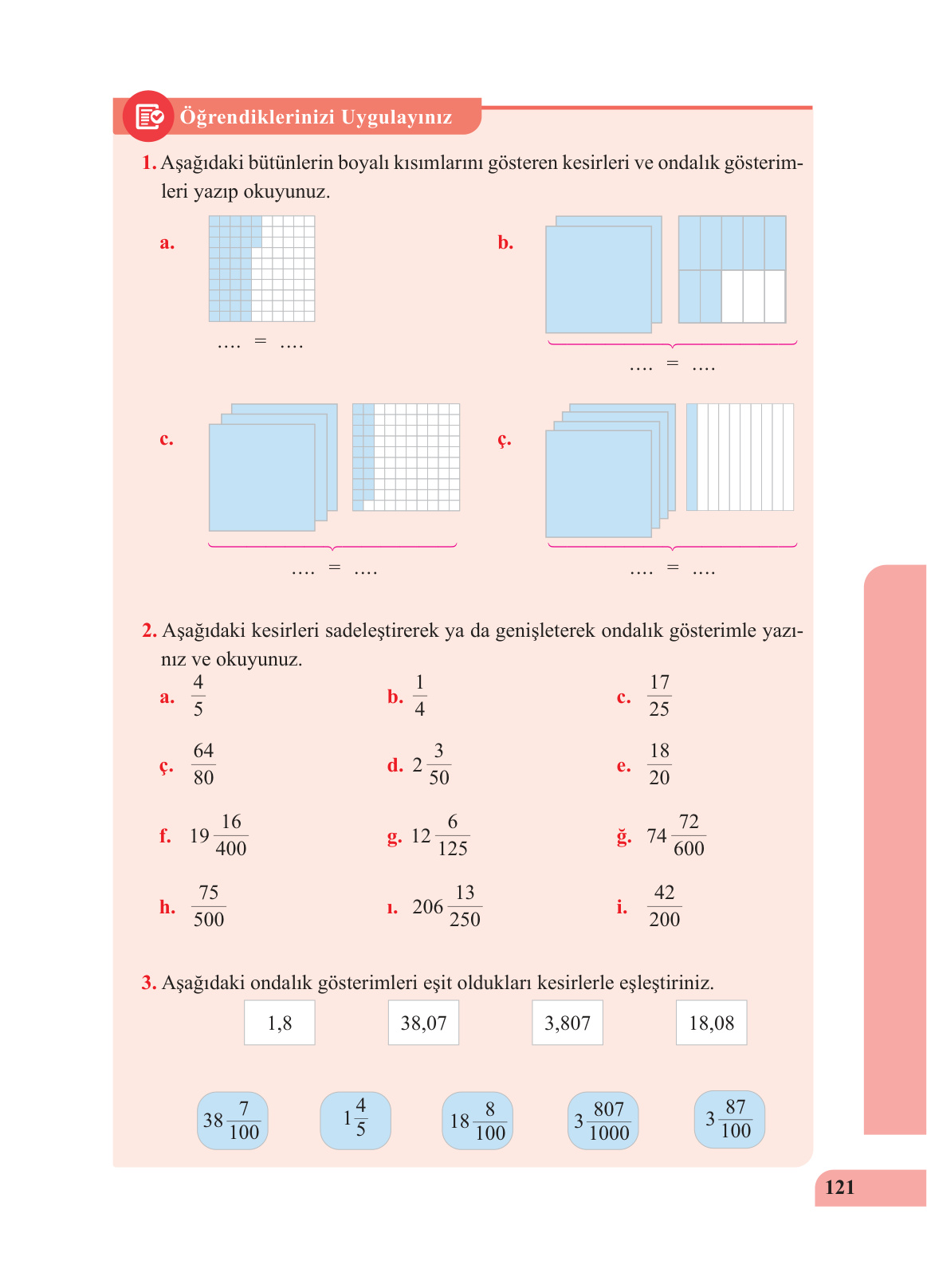 Öğrendiklerinizi Uygulayınız

1. Aşağıdaki bütünlerin boyalı kısımlarını gösteren kesirleri ve ondalık gösterimleri yazıp okuyunuz.

a.
.... = ....

b.
.... = ....

c.
.... = ....

ç.
.... = ....

2. Aşağıdaki kesirleri sadeleştirerek ya da genişleterek ondalık gösterimle yazınız ve okuyunuz.

a. $\frac{4}{5}$

b. $\frac{1}{4}$

c. $\frac{17}{25}$

ç. $\frac{64}{80}$

d. $2\frac{3}{50}$

e. $\frac{18}{20}$

f. $19\frac{16}{400}$

g. $12\frac{6}{125}$

ğ. $74\frac{72}{600}$

h. $\frac{75}{500}$

ı. $206\frac{13}{250}$

i. $\frac{42}{200}$

3. Aşağıdaki ondalık gösterimleri eşit oldukları kesirlerle eşleştiriniz.

1,8

38,07

3,807

18,08

$38\frac{7}{100}$

$1\frac{4}{5}$

$18\frac{8}{100}$

$3\frac{807}{1000}$

$3\frac{87}{100}$

121