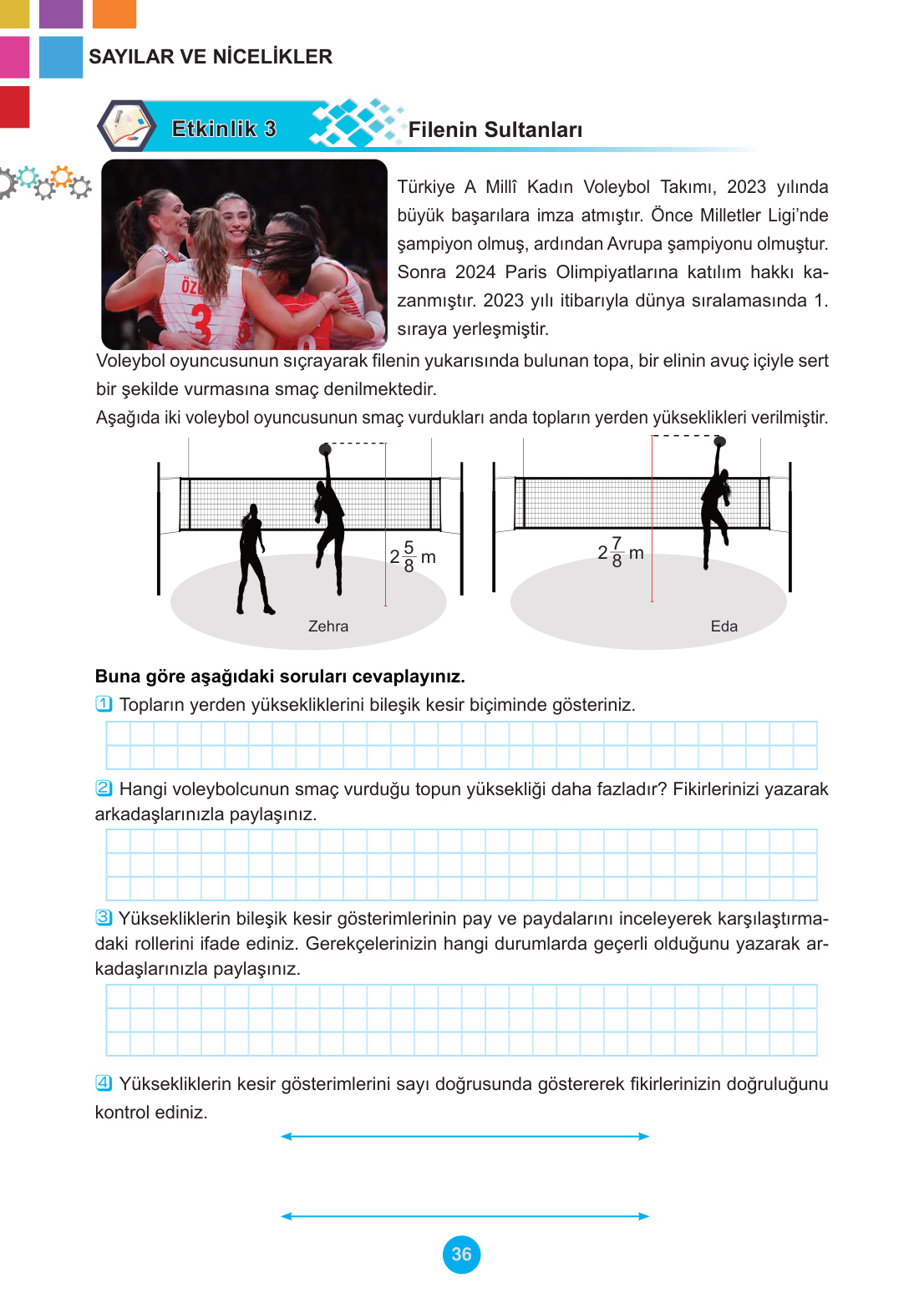 SAYILAR VE NİCELİKLER

Etkinlik 3 Filenin Sultanları

Türkiye A Millî Kadın Voleybol Takımı, 2023 yılında büyük başarılara imza atmıştır. Önce Milletler Ligi'nde şampiyon olmuş, ardından Avrupa şampiyonu olmuştur. Sonra 2024 Paris Olimpiyatlarına katılım hakkı kazanmıştır. 2023 yılı itibarıyla dünya sıralamasında 1. sıraya yerleşmiştir.

Voleybol oyuncusunun sıçrayarak filenin yukarısında bulunan topa, bir elinin avuç içiyle sert bir şekilde vurmasına smaç denilmektedir.

Aşağıda iki voleybol oyuncusunun smaç vurdukları anda topların yerden yükseklikleri verilmiştir.

$2\frac{5}{8}$ m

Zehra

$2\frac{7}{8}$ m

Eda

Buna göre aşağıdaki soruları cevaplayınız.

1 Topların yerden yüksekliklerini bileşik kesir biçiminde gösteriniz.

2 Hangi voleybolcunun smaç vurduğu topun yüksekliği daha fazladır? Fikirlerinizi yazarak arkadaşlarınızla paylaşınız.

3 Yüksekliklerin bileşik kesir gösterimlerinin pay ve paydalarını inceleyerek karşılaştırmadaki rollerini ifade ediniz. Gerekçelerinizin hangi durumlarda geçerli olduğunu yazarak arkadaşlarınızla paylaşınız.

4 Yüksekliklerin kesir gösterimlerini sayı doğrusunda göstererek fikirlerinizin doğruluğunu kontrol ediniz.

36