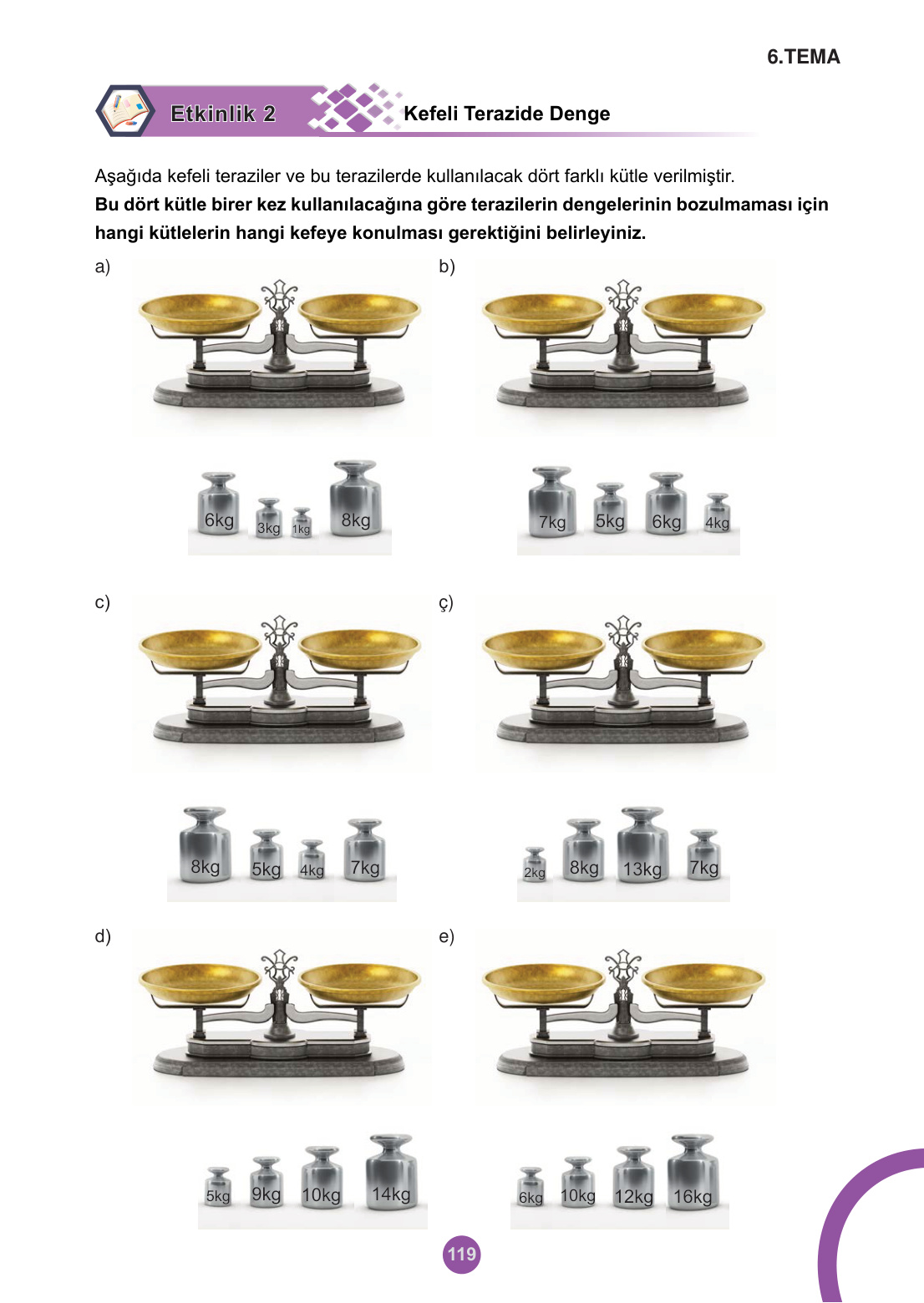 6.TEMA

Etkinlik 2

Kefeli Terazide Denge

Aşağıda kefeli teraziler ve bu terazilerde kullanılacak dört farklı kütle verilmiştir.

**Bu dört kütle birer kez kullanılacağına göre terazilerin dengelerinin bozulmaması için hangi kütlelerin hangi kefeye konulması gerektiğini belirleyiniz.**

a)

6kg 3kg 1kg 8kg

b)

7kg 5kg 6kg 4kg

c)

8kg 5kg 4kg 7kg

ç)

2kg 8kg 13kg 7kg

d)

5kg 9kg 10kg 14kg

e)

6kg 10kg 12kg 16kg

119