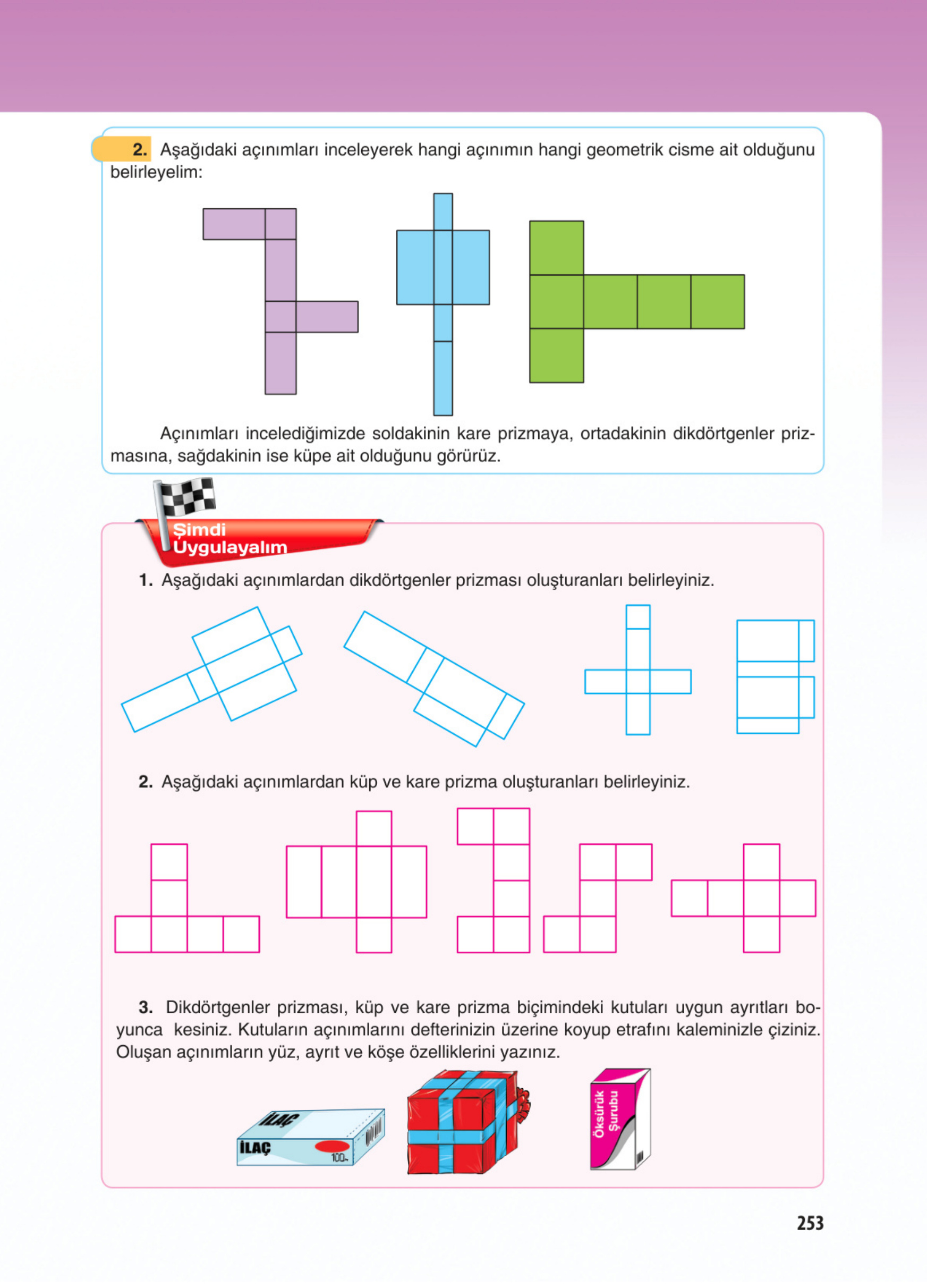 2. Aşağıdaki açınımları inceleyerek hangi açınımın hangi geometrik cisme ait olduğunu belirleyelim:

Açınımları incelediğimizde soldakinin kare prizmaya, ortadakinin dikdörtgenler prizmasına, sağdakinin ise küpe ait olduğunu görürüz.

Şimdi Uygulayalım

1. Aşağıdaki açınımlardan dikdörtgenler prizması oluşturanları belirleyiniz.

2. Aşağıdaki açınımlardan küp ve kare prizma oluşturanları belirleyiniz.

3. Dikdörtgenler prizması, küp ve kare prizma biçimindeki kutuları uygun ayrıtları boyunca kesiniz. Kutuların açınımlarını defterinizin üzerine koyup etrafını kaleminizle çiziniz. Oluşan açınımların yüz, ayrıt ve köşe özelliklerini yazınız.

İLAÇ
İLAÇ
100
Öksürük Şurubu

253