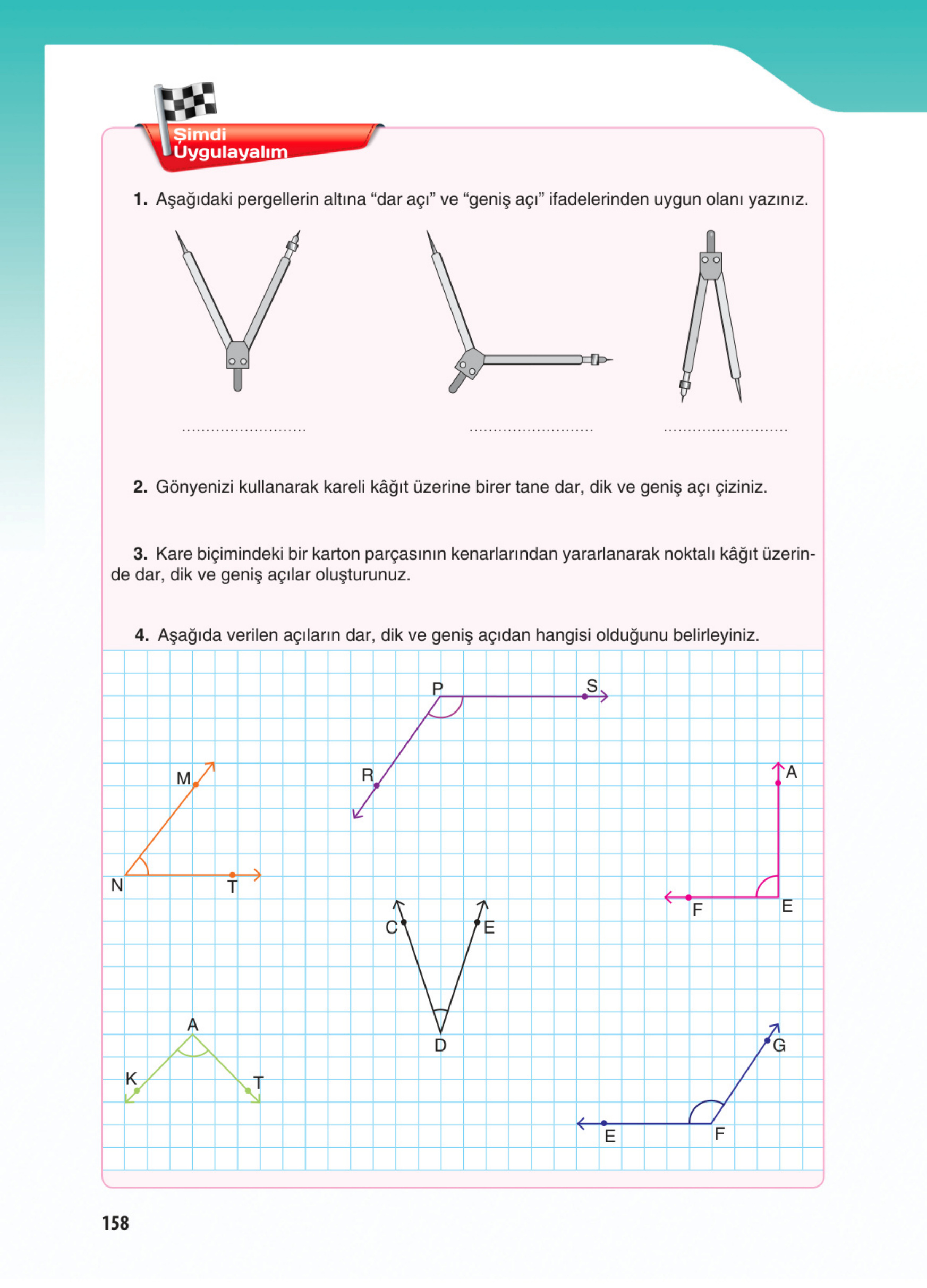 Şimdi Uygulayalım

1. Aşağıdaki pergellerin altına “dar açı” ve “geniş açı” ifadelerinden uygun olanı yazınız.

..........................   ..........................   ..........................

2. Gönyenizi kullanarak kareli kâğıt üzerine birer tane dar, dik ve geniş açı çiziniz.

3. Kare biçimindeki bir karton parçasının kenarlarından yararlanarak noktalı kâğıt üzerinde dar, dik ve geniş açılar oluşturunuz.

4. Aşağıda verilen açıların dar, dik ve geniş açıdan hangisi olduğunu belirleyiniz.

P S R M N T A F E C E D A K T G E F

158