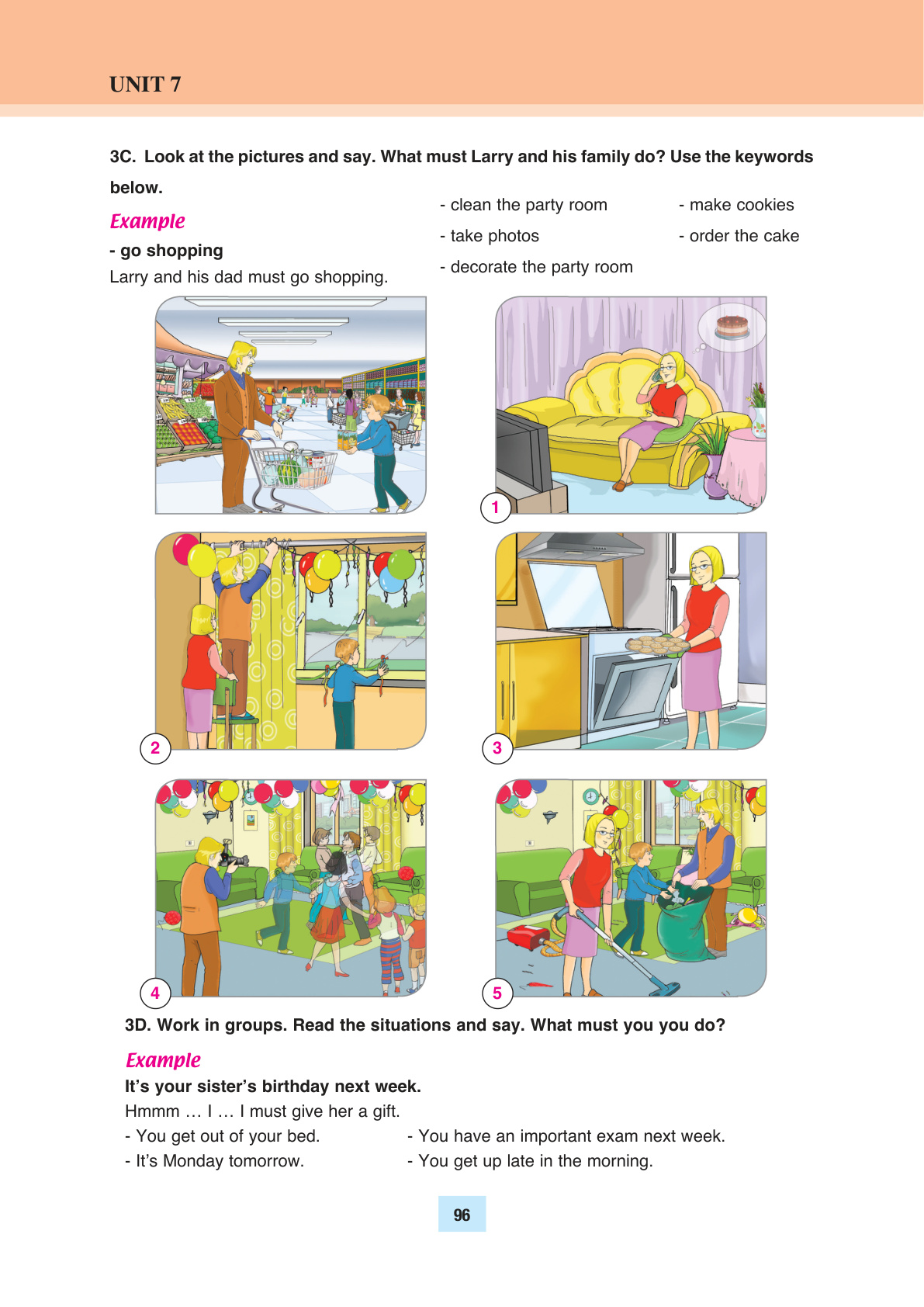 UNIT 7

3C. Look at the pictures and say. What must Larry and his family do? Use the keywords below.

Example

- go shopping

Larry and his dad must go shopping.

- clean the party room
- take photos
- decorate the party room

- make cookies
- order the cake

1

2

3

4

5

3D. Work in groups. Read the situations and say. What must you you do?

Example

It's your sister's birthday next week.

Hmmm … I … I must give her a gift.

- You get out of your bed.
- It's Monday tomorrow.

- You have an important exam next week.
- You get up late in the morning.

96