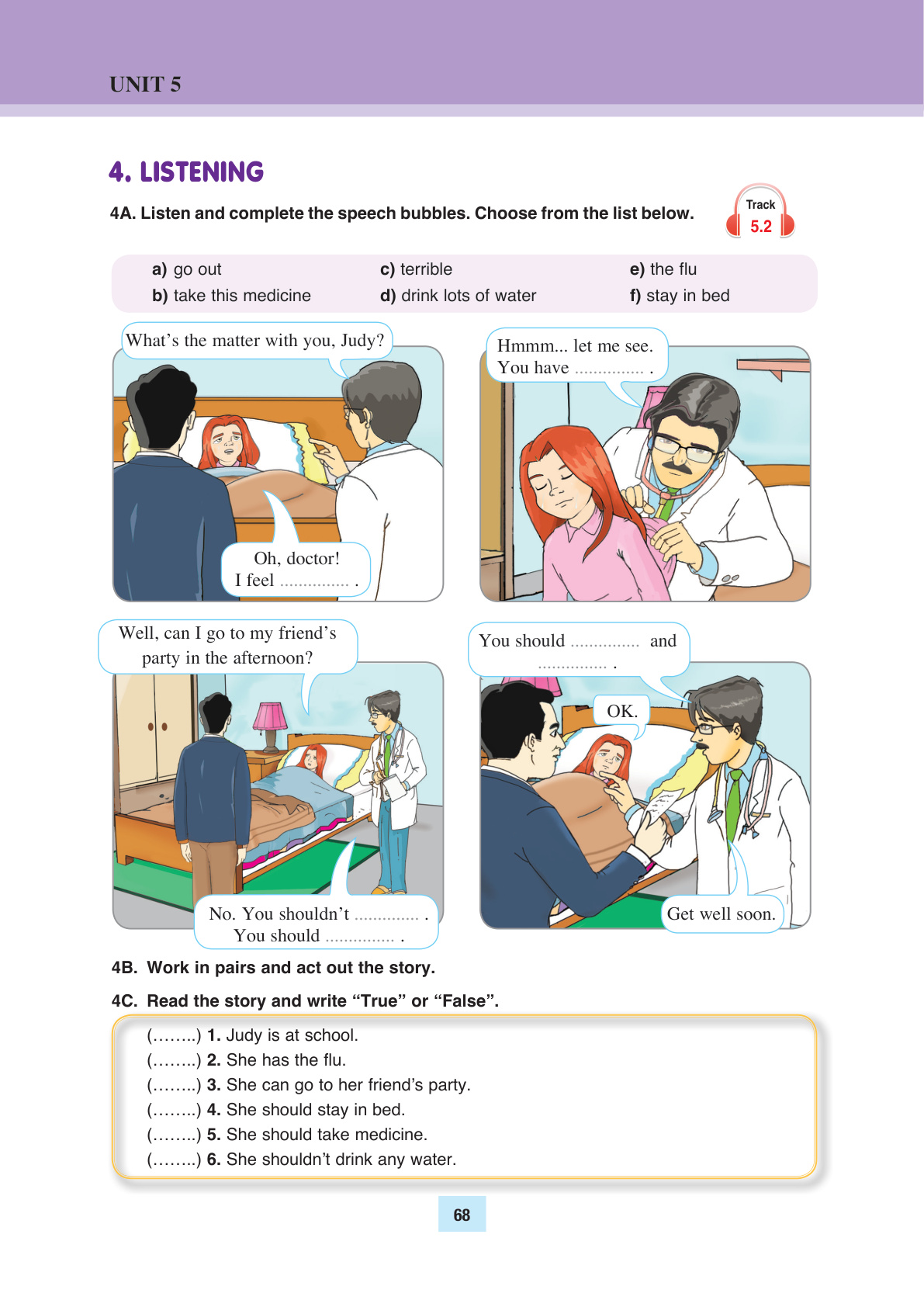 UNIT 5

4. LISTENING

4A. Listen and complete the speech bubbles. Choose from the list below.

Track 5.2

a) go out
b) take this medicine
c) terrible
d) drink lots of water
e) the flu
f) stay in bed

What's the matter with you, Judy?

Oh, doctor! I feel ............... .

Hmmm... let me see. You have ............... .

Well, can I go to my friend's party in the afternoon?

No. You shouldn't .............. . You should ............... .

You should ............... and ............... .

OK.

Get well soon.

4B. Work in pairs and act out the story.

4C. Read the story and write "True" or "False".

(........) 1. Judy is at school.
(........) 2. She has the flu.
(........) 3. She can go to her friend's party.
(........) 4. She should stay in bed.
(........) 5. She should take medicine.
(........) 6. She shouldn't drink any water.

68