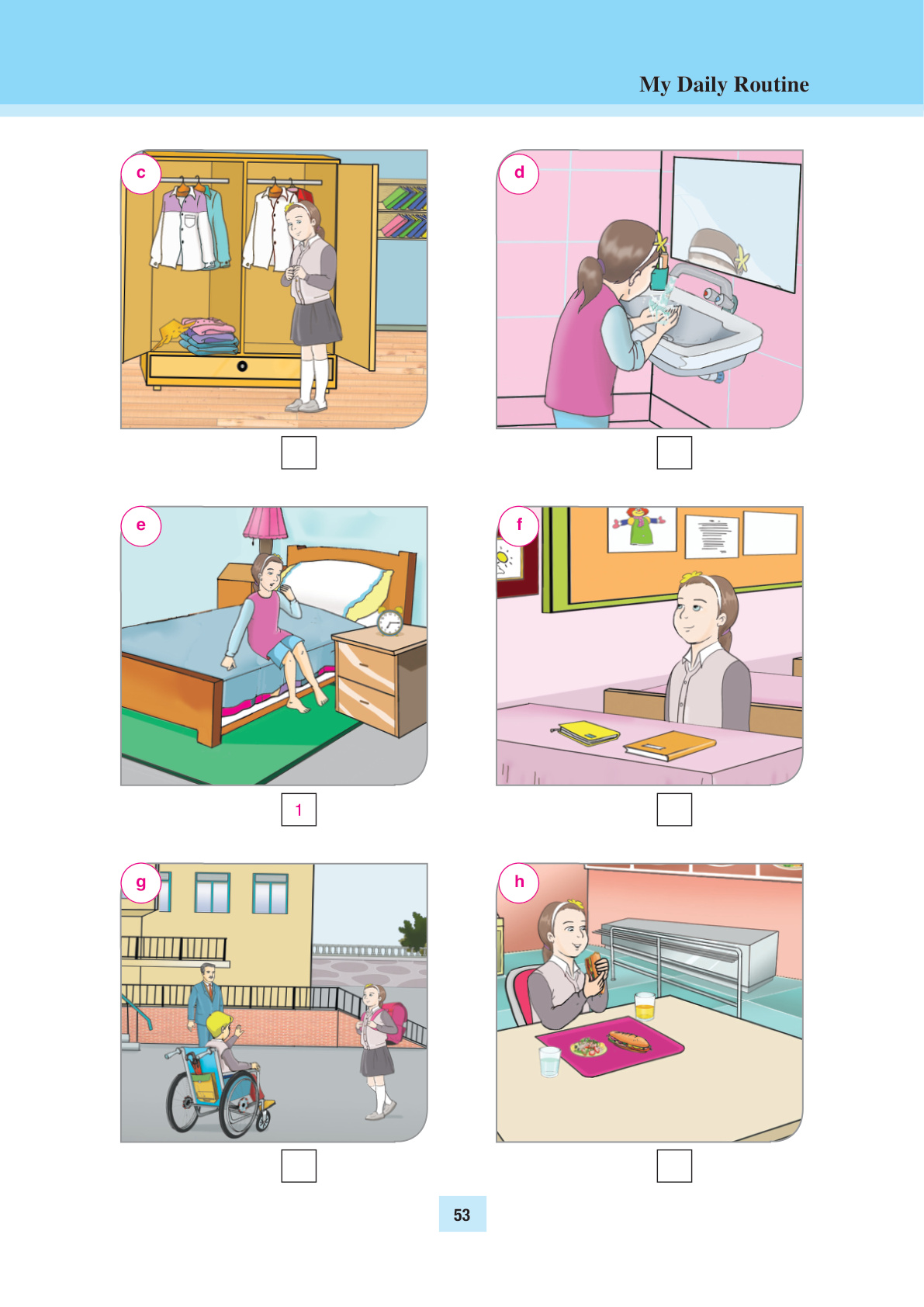 My Daily Routine

c

d

e

1

f

g

h

53