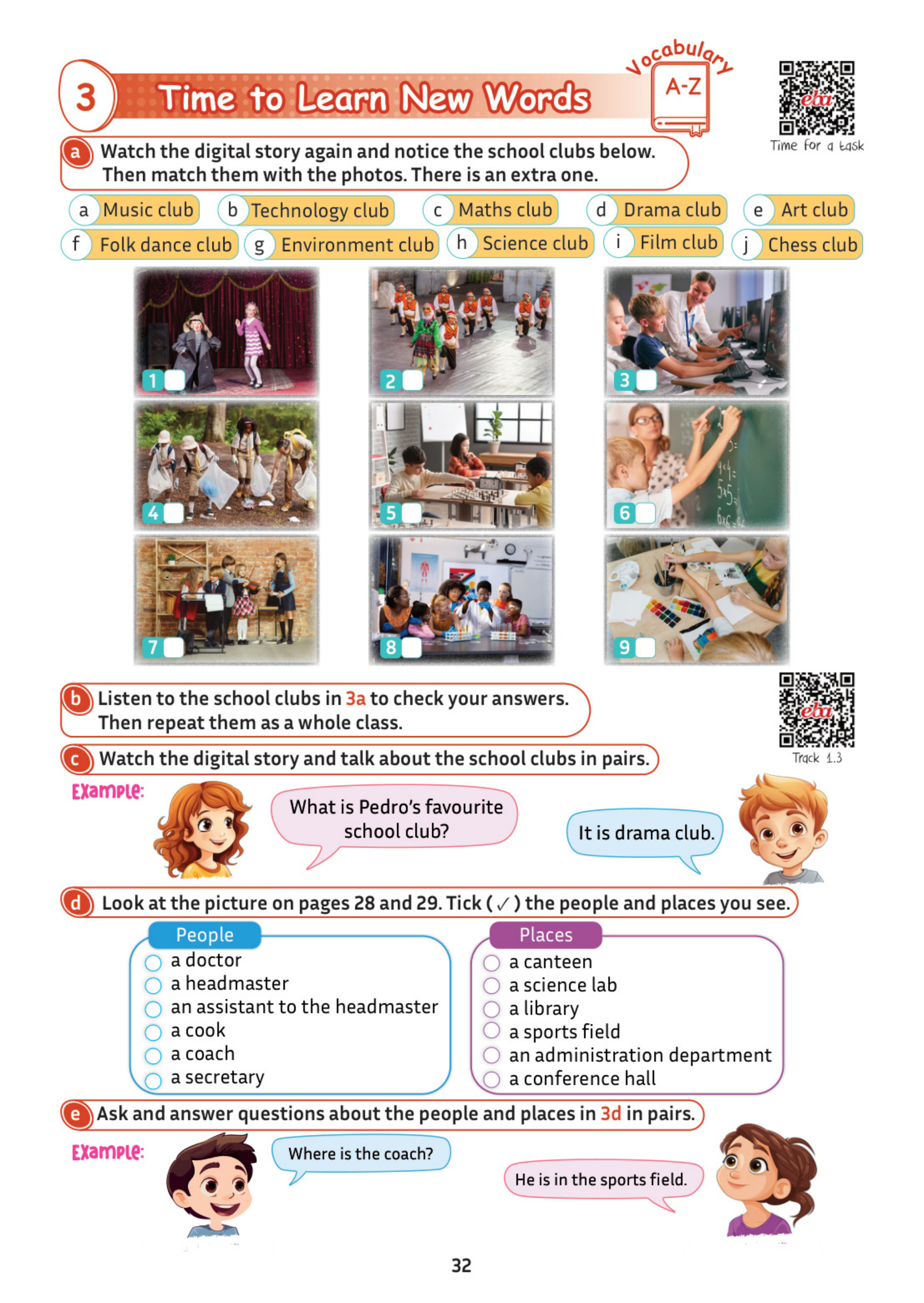 3 Time to Learn New Words

Vocabulary
A-Z

eba
Time for a task

a Watch the digital story again and notice the school clubs below. Then match them with the photos. There is an extra one.

a Music club
b Technology club
c Maths club
d Drama club
e Art club
f Folk dance club
g Environment club
h Science club
i Film club
j Chess club

1
2
3
4
5
6
7
8
9

b Listen to the school clubs in 3a to check your answers. Then repeat them as a whole class.

eba
Track 1.3

c Watch the digital story and talk about the school clubs in pairs.

Example:

What is Pedro's favourite school club?

It is drama club.

d Look at the picture on pages 28 and 29. Tick ( ✓ ) the people and places you see.

People
a doctor
a headmaster
an assistant to the headmaster
a cook
a coach
a secretary

Places
a canteen
a science lab
a library
a sports field
an administration department
a conference hall

e Ask and answer questions about the people and places in 3d in pairs.

Example:

Where is the coach?

He is in the sports field.

32